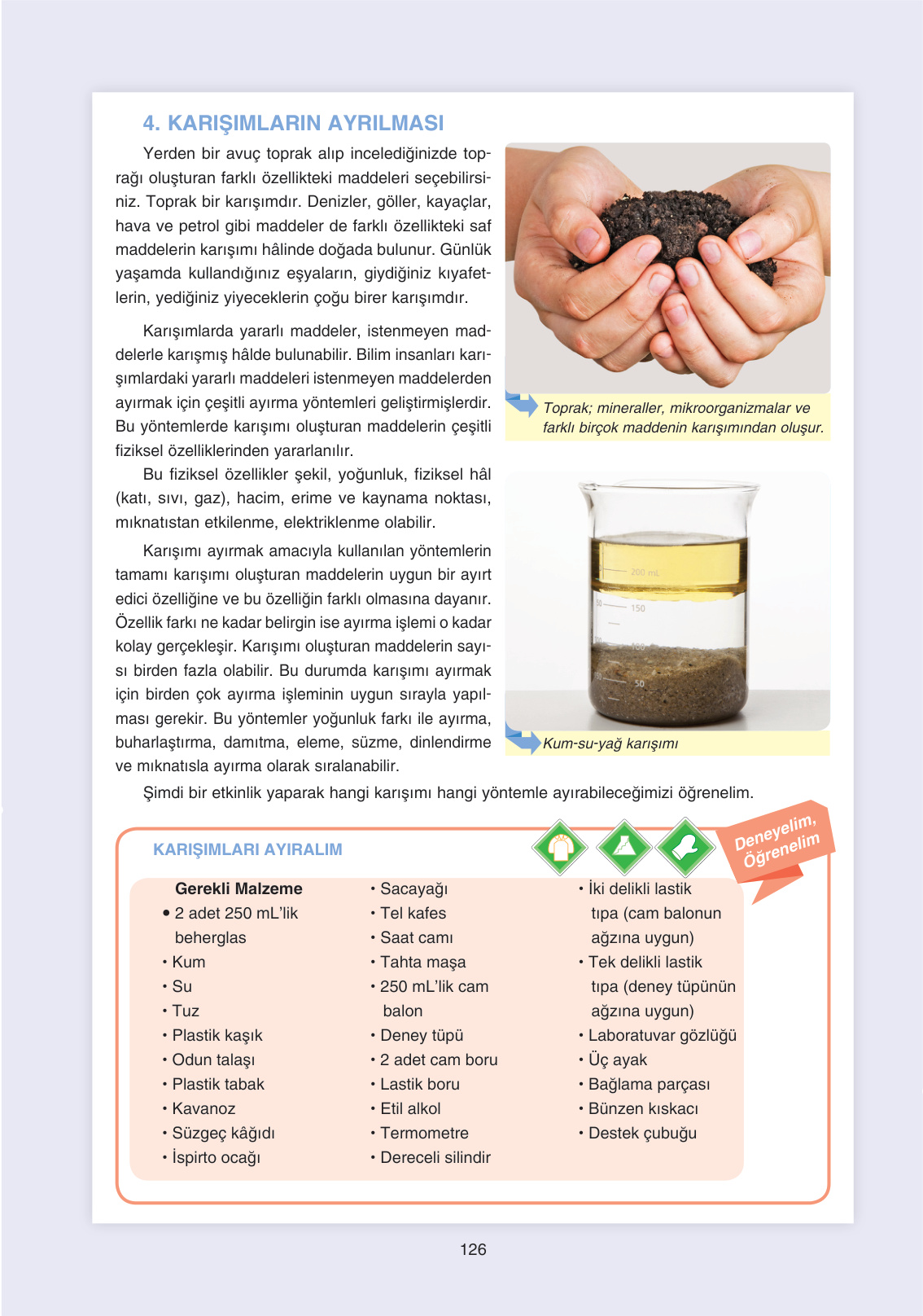 4. KARIŞIMLARIN AYRILMASI

Yerden bir avuç toprak alıp incelediğinizde toprağı oluşturan farklı özellikteki maddeleri seçebilirsiniz. Toprak bir karışımdır. Denizler, göller, kayaçlar, hava ve petrol gibi maddeler de farklı özellikteki saf maddelerin karışımı hâlinde doğada bulunur. Günlük yaşamda kullandığınız eşyaların, giydiğiniz kıyafetlerin, yediğiniz yiyeceklerin çoğu birer karışımdır.

Karışımlarda yararlı maddeler, istenmeyen maddelerle karışmış hâlde bulunabilir. Bilim insanları karışımlardaki yararlı maddeleri istenmeyen maddelerden ayırmak için çeşitli ayırma yöntemleri geliştirmişlerdir. Bu yöntemlerde karışımı oluşturan maddelerin çeşitli fiziksel özelliklerinden yararlanılır.

Bu fiziksel özellikler şekil, yoğunluk, fiziksel hâl (katı, sıvı, gaz), hacim, erime ve kaynama noktası, mıknatıstan etkilenme, elektriklenme olabilir.

Karışımı ayırmak amacıyla kullanılan yöntemlerin tamamı karışımı oluşturan maddelerin uygun bir ayırt edici özelliğine ve bu özelliğin farklı olmasına dayanır. Özellik farkı ne kadar belirgin ise ayırma işlemi o kadar kolay gerçekleşir. Karışımı oluşturan maddelerin sayısı birden fazla olabilir. Bu durumda karışımı ayırmak için birden çok ayırma işleminin uygun sırayla yapılması gerekir. Bu yöntemler yoğunluk farkı ile ayırma, buharlaştırma, damıtma, eleme, süzme, dinlendirme ve mıknatısla ayırma olarak sıralanabilir.

Toprak; mineraller, mikroorganizmalar ve farklı birçok maddenin karışımından oluşur.

200 mL
150
50
Kum-su-yağ karışımı

Şimdi bir etkinlik yaparak hangi karışımı hangi yöntemle ayırabileceğimizi öğrenelim.

KARIŞIMLARI AYIRALIM

Deneyelim, Öğrenelim

Gerekli Malzeme
• 2 adet 250 mL'lik beherglas
• Kum
• Su
• Tuz
• Plastik kaşık
• Odun talaşı
• Plastik tabak
• Kavanoz
• Süzgeç kâğıdı
• İspirto ocağı

• Sacayağı
• Tel kafes
• Saat camı
• Tahta maşa
• 250 mL'lik cam balon
• Deney tüpü
• 2 adet cam boru
• Lastik boru
• Etil alkol
• Termometre
• Dereceli silindir

• İki delikli lastik tıpa (cam balonun ağzına uygun)
• Tek delikli lastik tıpa (deney tüpünün ağzına uygun)
• Laboratuvar gözlüğü
• Üç ayak
• Bağlama parçası
• Bünzen kıskacı
• Destek çubuğu

126