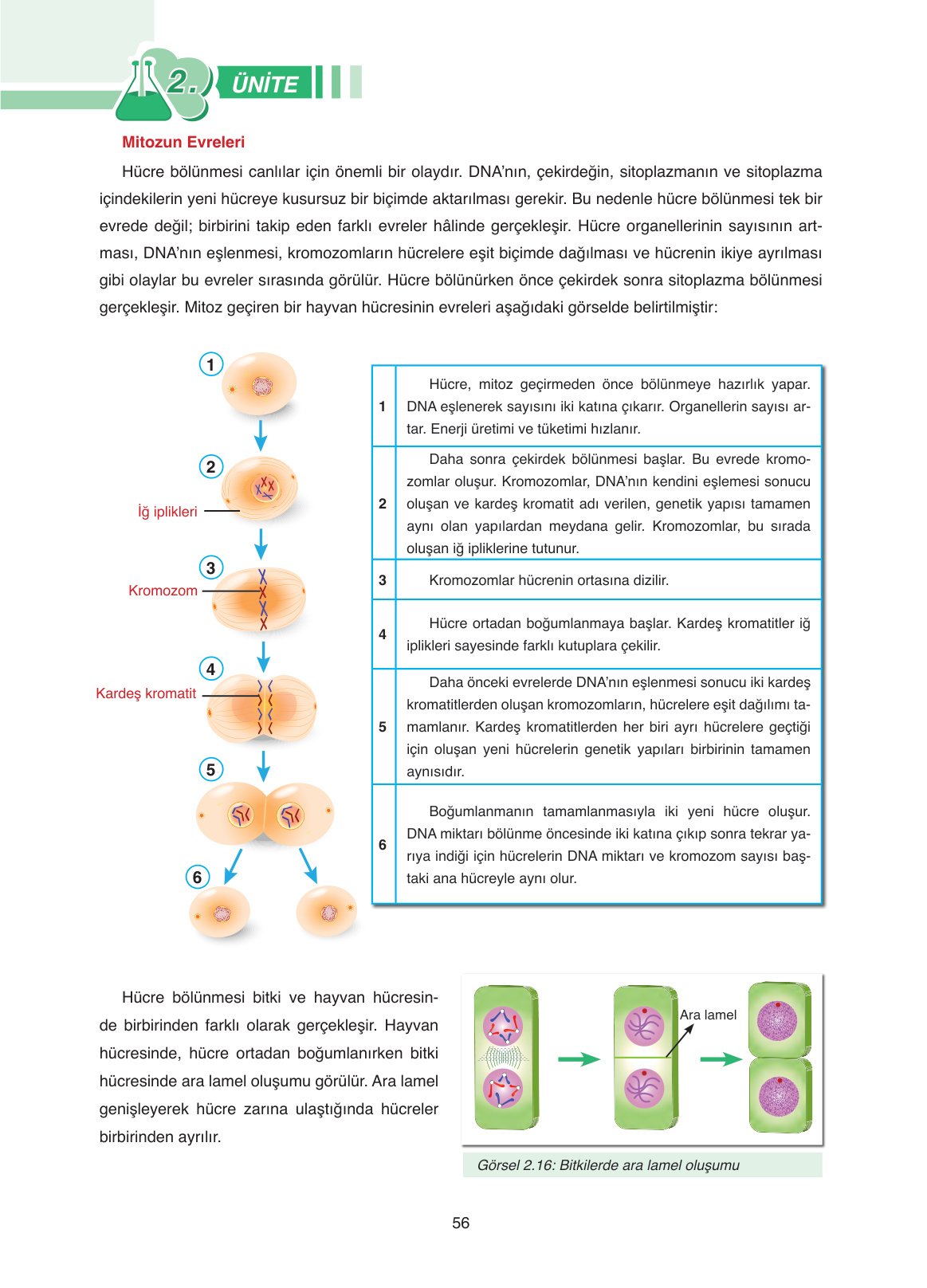 2. ÜNİTE

Mitozun Evreleri

Hücre bölünmesi canlılar için önemli bir olaydır. DNA'nın, çekirdeğin, sitoplazmanın ve sitoplazma içindekilerin yeni hücreye kusursuz bir biçimde aktarılması gerekir. Bu nedenle hücre bölünmesi tek bir evrede değil; birbirini takip eden farklı evreler hâlinde gerçekleşir. Hücre organellerinin sayısının artması, DNA'nın eşlenmesi, kromozomların hücrelere eşit biçimde dağılması ve hücrenin ikiye ayrılması gibi olaylar bu evreler sırasında görülür. Hücre bölünürken önce çekirdek sonra sitoplazma bölünmesi gerçekleşir. Mitoz geçiren bir hayvan hücresinin evreleri aşağıdaki görselde belirtilmiştir:

1
2
İğ iplikleri
3
Kromozom
4
Kardeş kromatit
5
6

| 1 | Hücre, mitoz geçirmeden önce bölünmeye hazırlık yapar. DNA eşlenerek sayısını iki katına çıkarır. Organellerin sayısı artar. Enerji üretimi ve tüketimi hızlanır. |
|---|---|
| 2 | Daha sonra çekirdek bölünmesi başlar. Bu evrede kromozomlar oluşur. Kromozomlar, DNA'nın kendini eşlemesi sonucu oluşan ve kardeş kromatit adı verilen, genetik yapısı tamamen aynı olan yapılardan meydana gelir. Kromozomlar, bu sırada oluşan iğ ipliklerine tutunur. |
| 3 | Kromozomlar hücrenin ortasına dizilir. |
| 4 | Hücre ortadan boğumlanmaya başlar. Kardeş kromatitler iğ iplikleri sayesinde farklı kutuplara çekilir. |
| 5 | Daha önceki evrelerde DNA'nın eşlenmesi sonucu iki kardeş kromatitlerden oluşan kromozomların, hücrelere eşit dağılımı tamamlanır. Kardeş kromatitlerden her biri ayrı hücrelere geçtiği için oluşan yeni hücrelerin genetik yapıları birbirinin tamamen aynısıdır. |
| 6 | Boğumlanmanın tamamlanmasıyla iki yeni hücre oluşur. DNA miktarı bölünme öncesinde iki katına çıkıp sonra tekrar yarıya indiği için hücrelerin DNA miktarı ve kromozom sayısı baştaki ana hücreyle aynı olur. |

Hücre bölünmesi bitki ve hayvan hücresinde birbirinden farklı olarak gerçekleşir. Hayvan hücresinde, hücre ortadan boğumlanırken bitki hücresinde ara lamel oluşumu görülür. Ara lamel genişleyerek hücre zarına ulaştığında hücreler birbirinden ayrılır.

Ara lamel

Görsel 2.16: Bitkilerde ara lamel oluşumu

56