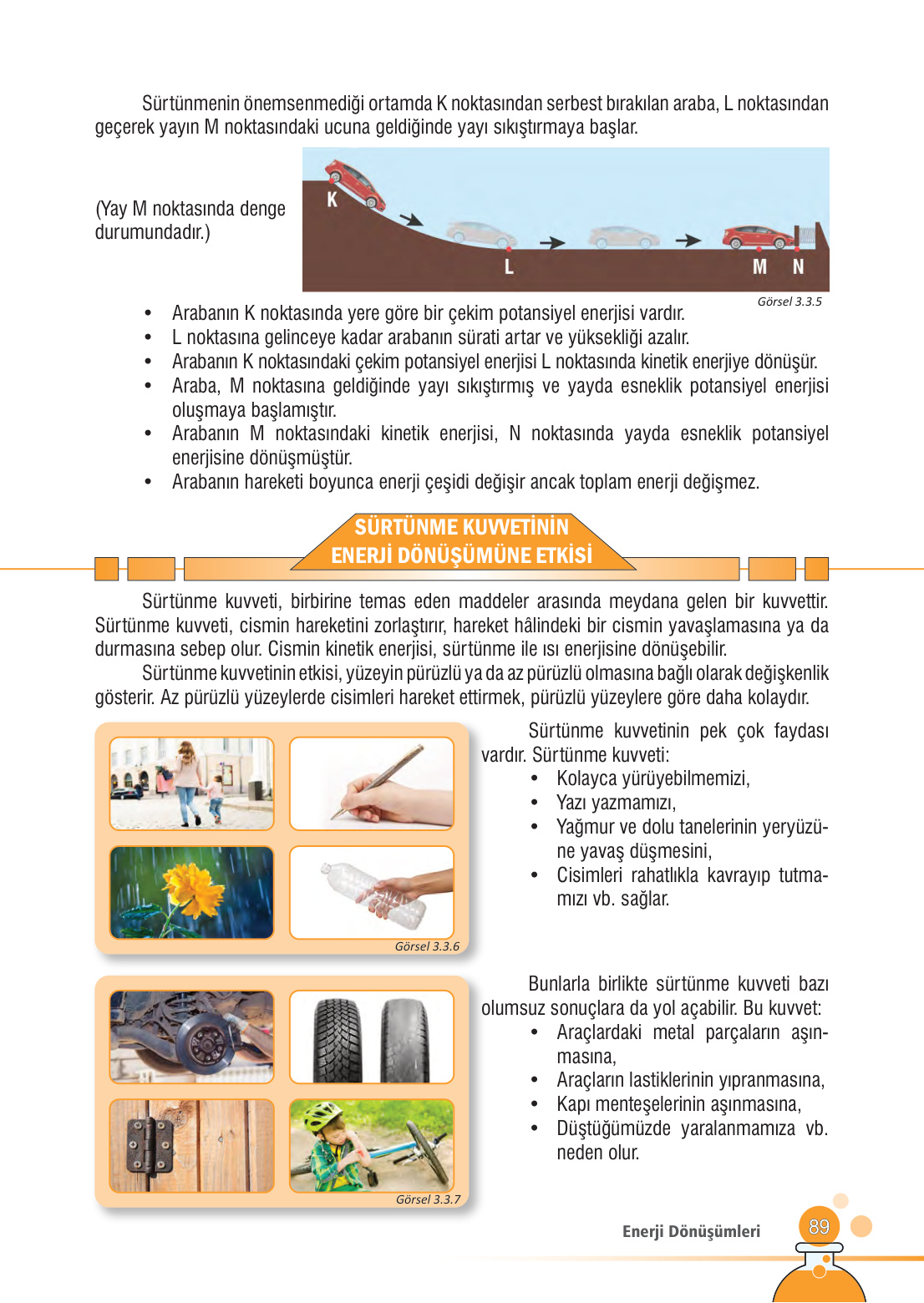 Sürtünmenin önemsenmediği ortamda K noktasından serbest bırakılan araba, L noktasından geçerek yayın M noktasındaki ucuna geldiğinde yayı sıkıştırmaya başlar.

(Yay M noktasında denge durumundadır.)

K

L

M N

Görsel 3.3.5

• Arabanın K noktasında yere göre bir çekim potansiyel enerjisi vardır.
• L noktasına gelinceye kadar arabanın sürati artar ve yüksekliği azalır.
• Arabanın K noktasındaki çekim potansiyel enerjisi L noktasında kinetik enerjiye dönüşür.
• Araba, M noktasına geldiğinde yayı sıkıştırmış ve yayda esneklik potansiyel enerjisi oluşmaya başlamıştır.
• Arabanın M noktasındaki kinetik enerjisi, N noktasında yayda esneklik potansiyel enerjisine dönüşmüştür.
• Arabanın hareketi boyunca enerji çeşidi değişir ancak toplam enerji değişmez.

SÜRTÜNME KUVVETİNİN ENERJİ DÖNÜŞÜMÜNE ETKİSİ

Sürtünme kuvveti, birbirine temas eden maddeler arasında meydana gelen bir kuvvettir. Sürtünme kuvveti, cismin hareketini zorlaştırır, hareket hâlindeki bir cismin yavaşlamasına ya da durmasına sebep olur. Cismin kinetik enerjisi, sürtünme ile ısı enerjisine dönüşebilir.

Sürtünme kuvvetinin etkisi, yüzeyin pürüzlü ya da az pürüzlü olmasına bağlı olarak değişkenlik gösterir. Az pürüzlü yüzeylerde cisimleri hareket ettirmek, pürüzlü yüzeylere göre daha kolaydır.

Görsel 3.3.6

Sürtünme kuvvetinin pek çok faydası vardır. Sürtünme kuvveti:
• Kolayca yürüyebilmemizi,
• Yazı yazmamızı,
• Yağmur ve dolu tanelerinin yeryüzüne yavaş düşmesini,
• Cisimleri rahatlıkla kavrayıp tutmamızı vb. sağlar.

Görsel 3.3.7

Bunlarla birlikte sürtünme kuvveti bazı olumsuz sonuçlara da yol açabilir. Bu kuvvet:
• Araçlardaki metal parçaların aşınmasına,
• Araçların lastiklerinin yıpranmasına,
• Kapı menteşelerinin aşınmasına,
• Düştüğümüzde yaralanmamıza vb. neden olur.

Enerji Dönüşümleri 89