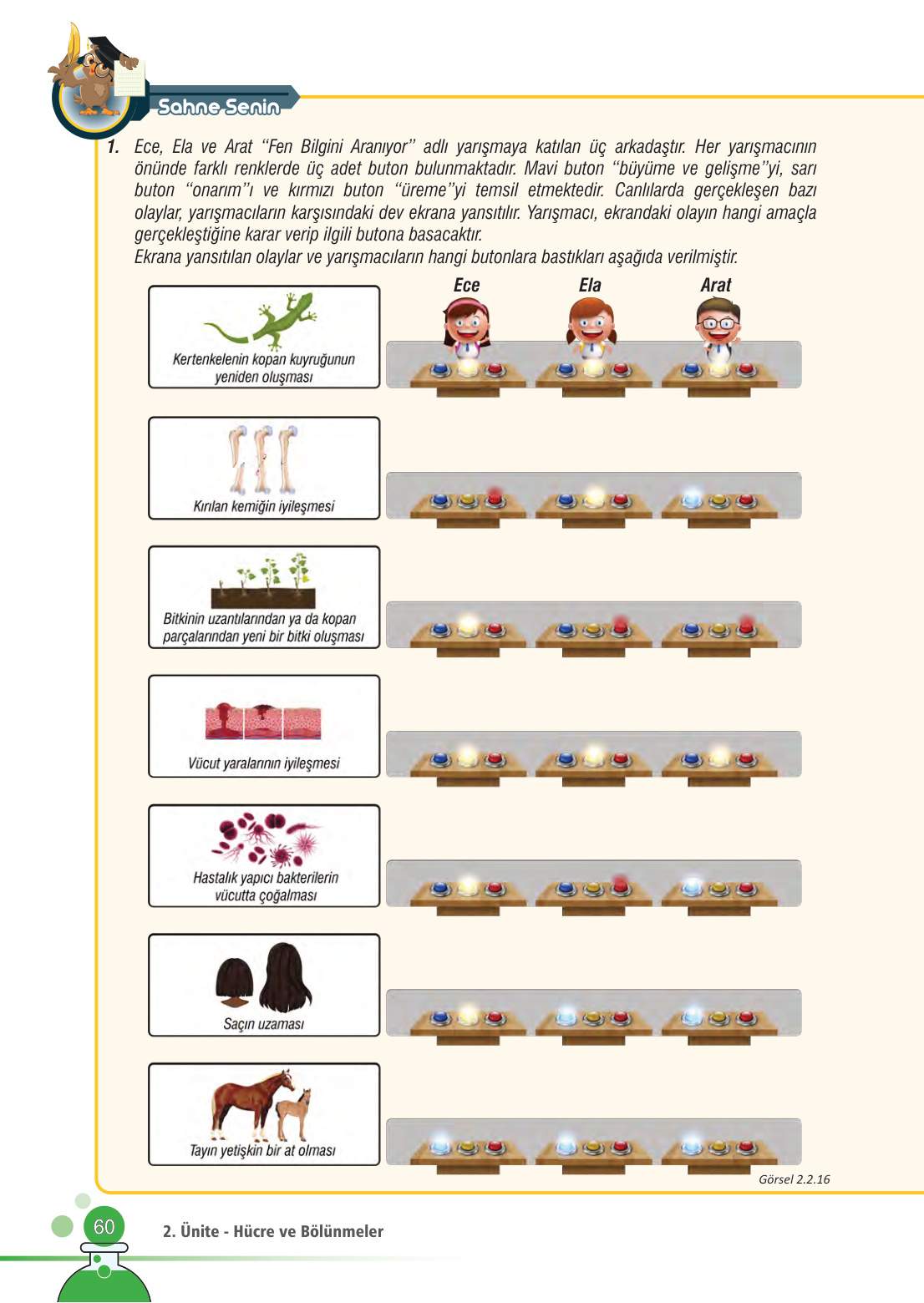 Sahne Senin

1. Ece, Ela ve Arat "Fen Bilgini Aranıyor" adlı yarışmaya katılan üç arkadaştır. Her yarışmacının önünde farklı renklerde üç adet buton bulunmaktadır. Mavi buton "büyüme ve gelişme"yi, sarı buton "onarım"ı ve kırmızı buton "üreme"yi temsil etmektedir. Canlılarda gerçekleşen bazı olaylar, yarışmacıların karşısındaki dev ekrana yansıtılır. Yarışmacı, ekrandaki olayın hangi amaçla gerçekleştiğine karar verip ilgili butona basacaktır.
Ekrana yansıtılan olaylar ve yarışmacıların hangi butonlara bastıkları aşağıda verilmiştir.

Ece
Ela
Arat

Kertenkelenin kopan kuyruğunun yeniden oluşması

Kırılan kemiğin iyileşmesi

Bitkinin uzantılarından ya da kopan parçalarından yeni bir bitki oluşması

Vücut yaralarının iyileşmesi

Hastalık yapıcı bakterilerin vücutta çoğalması

Saçın uzaması

Tayın yetişkin bir at olması

Görsel 2.2.16

60

2. Ünite - Hücre ve Bölünmeler