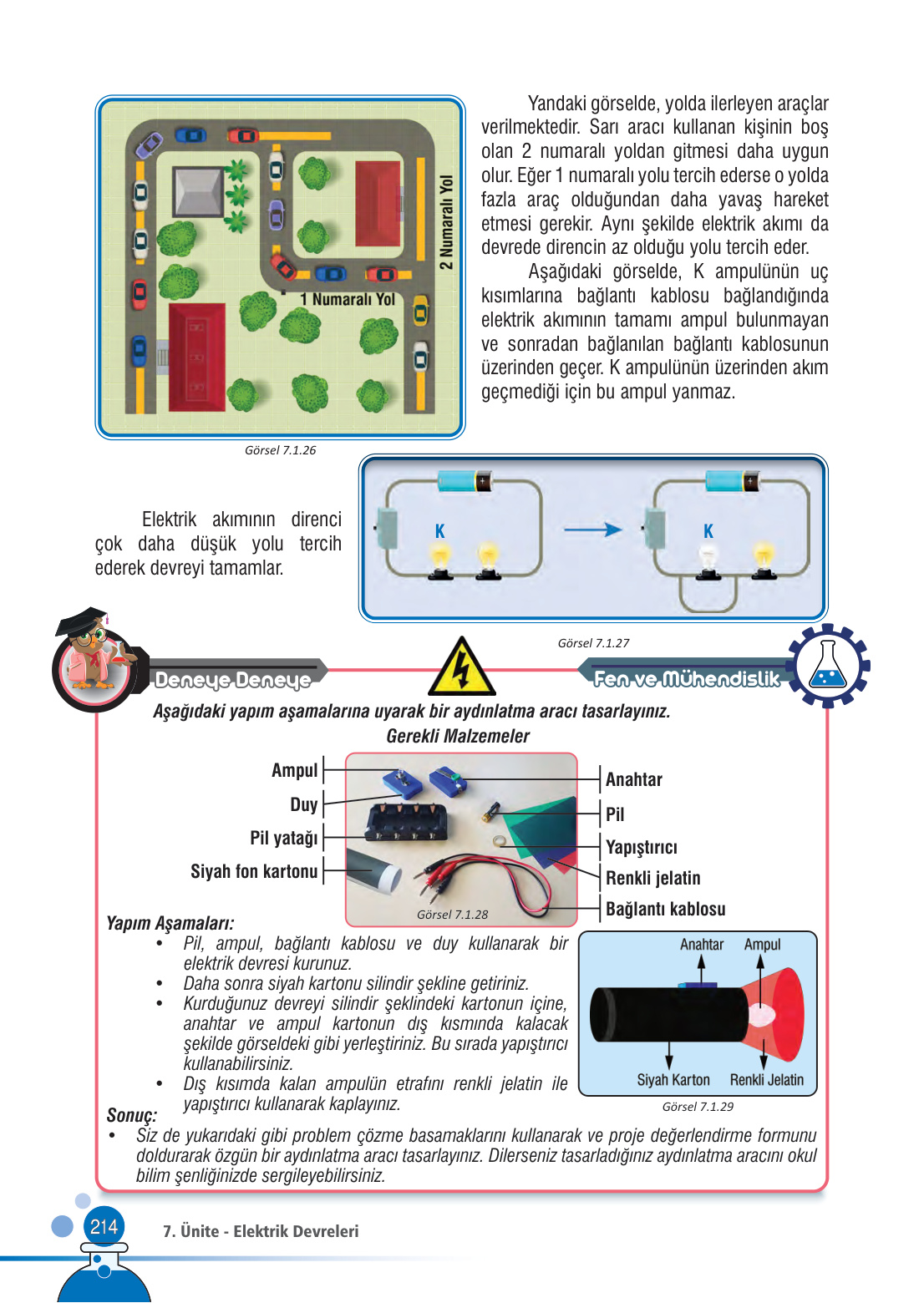 2 Numaralı Yol

1 Numaralı Yol

Görsel 7.1.26

Yandaki görselde, yolda ilerleyen araçlar verilmektedir. Sarı aracı kullanan kişinin boş olan 2 numaralı yoldan gitmesi daha uygun olur. Eğer 1 numaralı yolu tercih ederse o yolda fazla araç olduğundan daha yavaş hareket etmesi gerekir. Aynı şekilde elektrik akımı da devrede direncin az olduğu yolu tercih eder.

Aşağıdaki görselde, K ampulünün uç kısımlarına bağlantı kablosu bağlandığında elektrik akımının tamamı ampul bulunmayan ve sonradan bağlanılan bağlantı kablosunun üzerinden geçer. K ampulünün üzerinden akım geçmediği için bu ampul yanmaz.

Elektrik akımının direnci çok daha düşük yolu tercih ederek devreyi tamamlar.

K

K

Görsel 7.1.27

Deneye Deneye

Fen ve Mühendislik

Aşağıdaki yapım aşamalarına uyarak bir aydınlatma aracı tasarlayınız.

Gerekli Malzemeler

Ampul
Duy
Pil yatağı
Siyah fon kartonu

Anahtar
Pil
Yapıştırıcı
Renkli jelatin
Bağlantı kablosu

Görsel 7.1.28

Yapım Aşamaları:
• Pil, ampul, bağlantı kablosu ve duy kullanarak bir elektrik devresi kurunuz.
• Daha sonra siyah kartonu silindir şekline getiriniz.
• Kurduğunuz devreyi silindir şeklindeki kartonun içine, anahtar ve ampul kartonun dış kısmında kalacak şekilde görseldeki gibi yerleştiriniz. Bu sırada yapıştırıcı kullanabilirsiniz.
• Dış kısımda kalan ampulün etrafını renkli jelatin ile yapıştırıcı kullanarak kaplayınız.

Anahtar
Ampul
Siyah Karton
Renkli Jelatin

Görsel 7.1.29

Sonuç:
• Siz de yukarıdaki gibi problem çözme basamaklarını kullanarak ve proje değerlendirme formunu doldurarak özgün bir aydınlatma aracı tasarlayınız. Dilerseniz tasarladığınız aydınlatma aracını okul bilim şenliğinizde sergileyebilirsiniz.

214

7. Ünite - Elektrik Devreleri