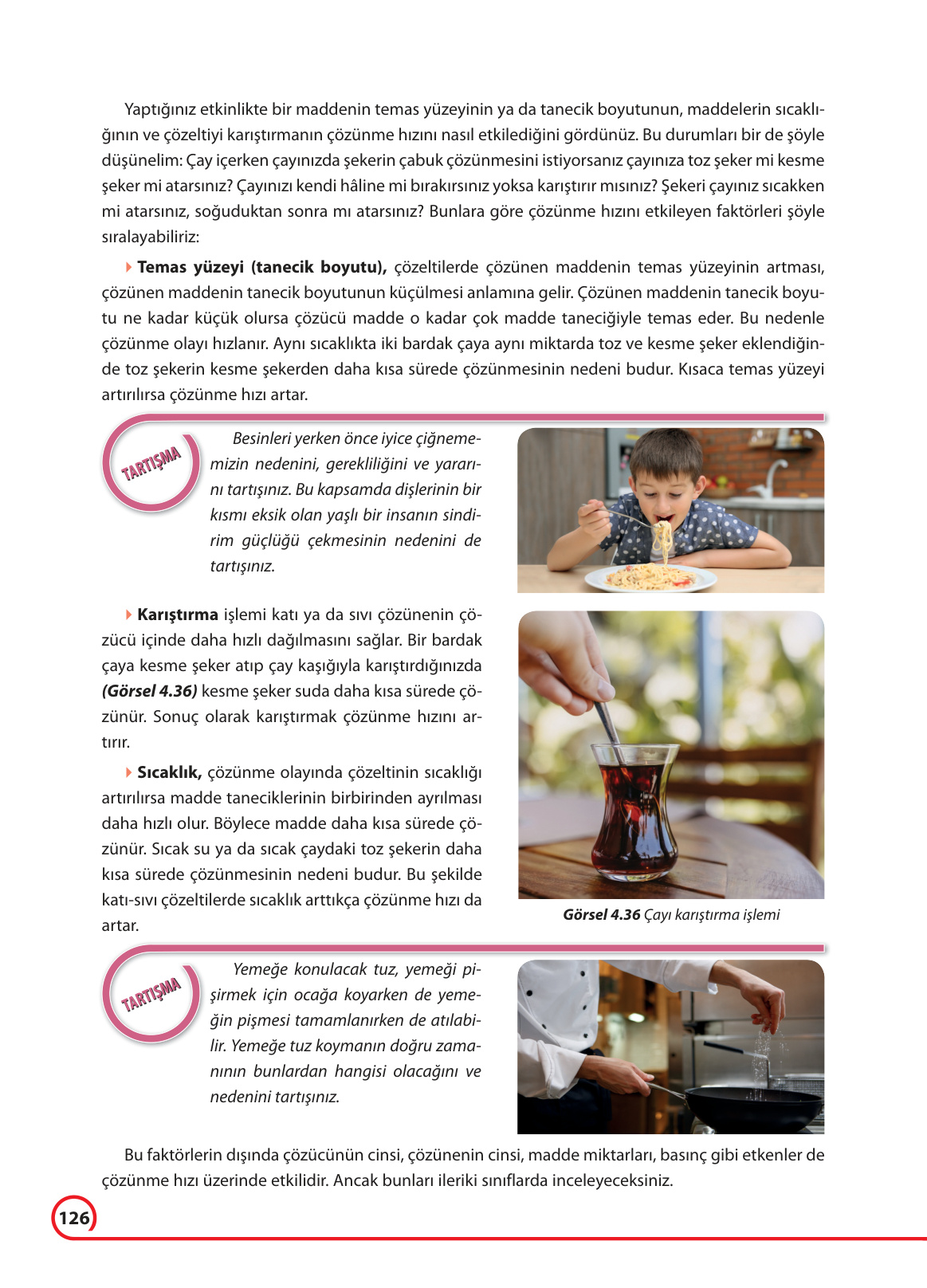 Yaptığınız etkinlikte bir maddenin temas yüzeyinin ya da tanecik boyutunun, maddelerin sıcaklığının ve çözeltiyi karıştırmanın çözünme hızını nasıl etkilediğini gördünüz. Bu durumları bir de şöyle düşünelim: Çay içerken çayınızda şekerin çabuk çözünmesini istiyorsanız çayınıza toz şeker mi kesme şeker mi atarsınız? Çayınızı kendi hâline mi bırakırsınız yoksa karıştırır mısınız? Şekeri çayınız sıcakken mi atarsınız, soğuduktan sonra mı atarsınız? Bunlara göre çözünme hızını etkileyen faktörleri şöyle sıralayabiliriz:

Temas yüzeyi (tanecik boyutu), çözeltilerde çözünen maddenin temas yüzeyinin artması, çözünen maddenin tanecik boyutunun küçülmesi anlamına gelir. Çözünen maddenin tanecik boyutu ne kadar küçük olursa çözücü madde o kadar çok madde taneciğiyle temas eder. Bu nedenle çözünme olayı hızlanır. Aynı sıcaklıkta iki bardak çaya aynı miktarda toz ve kesme şeker eklendiğinde toz şekerin kesme şekerden daha kısa sürede çözünmesinin nedeni budur. Kısaca temas yüzeyi artırılırsa çözünme hızı artar.

TARTIŞMA

Besinleri yerken önce iyice çiğnememizin nedenini, gerekliliğini ve yararını tartışınız. Bu kapsamda dişlerinin bir kısmı eksik olan yaşlı bir insanın sindirim güçlüğü çekmesinin nedenini de tartışınız.

Karıştırma işlemi katı ya da sıvı çözünenin çözücü içinde daha hızlı dağılmasını sağlar. Bir bardak çaya kesme şeker atıp çay kaşığıyla karıştırdığınızda (Görsel 4.36) kesme şeker suda daha kısa sürede çözünür. Sonuç olarak karıştırmak çözünme hızını artırır.

Sıcaklık, çözünme olayında çözeltinin sıcaklığı artırılırsa madde taneciklerinin birbirinden ayrılması daha hızlı olur. Böylece madde daha kısa sürede çözünür. Sıcak su ya da sıcak çaydaki toz şekerin daha kısa sürede çözünmesinin nedeni budur. Bu şekilde katı-sıvı çözeltilerde sıcaklık arttıkça çözünme hızı da artar.

Görsel 4.36 Çayı karıştırma işlemi

TARTIŞMA

Yemeğe konulacak tuz, yemeği pişirmek için ocağa koyarken de yemeğin pişmesi tamamlanırken de atılabilir. Yemeğe tuz koymanın doğru zamanının bunlardan hangisi olacağını ve nedenini tartışınız.

Bu faktörlerin dışında çözücünün cinsi, çözünenin cinsi, madde miktarları, basınç gibi etkenler de çözünme hızı üzerinde etkilidir. Ancak bunları ileriki sınıflarda inceleyeceksiniz.

126