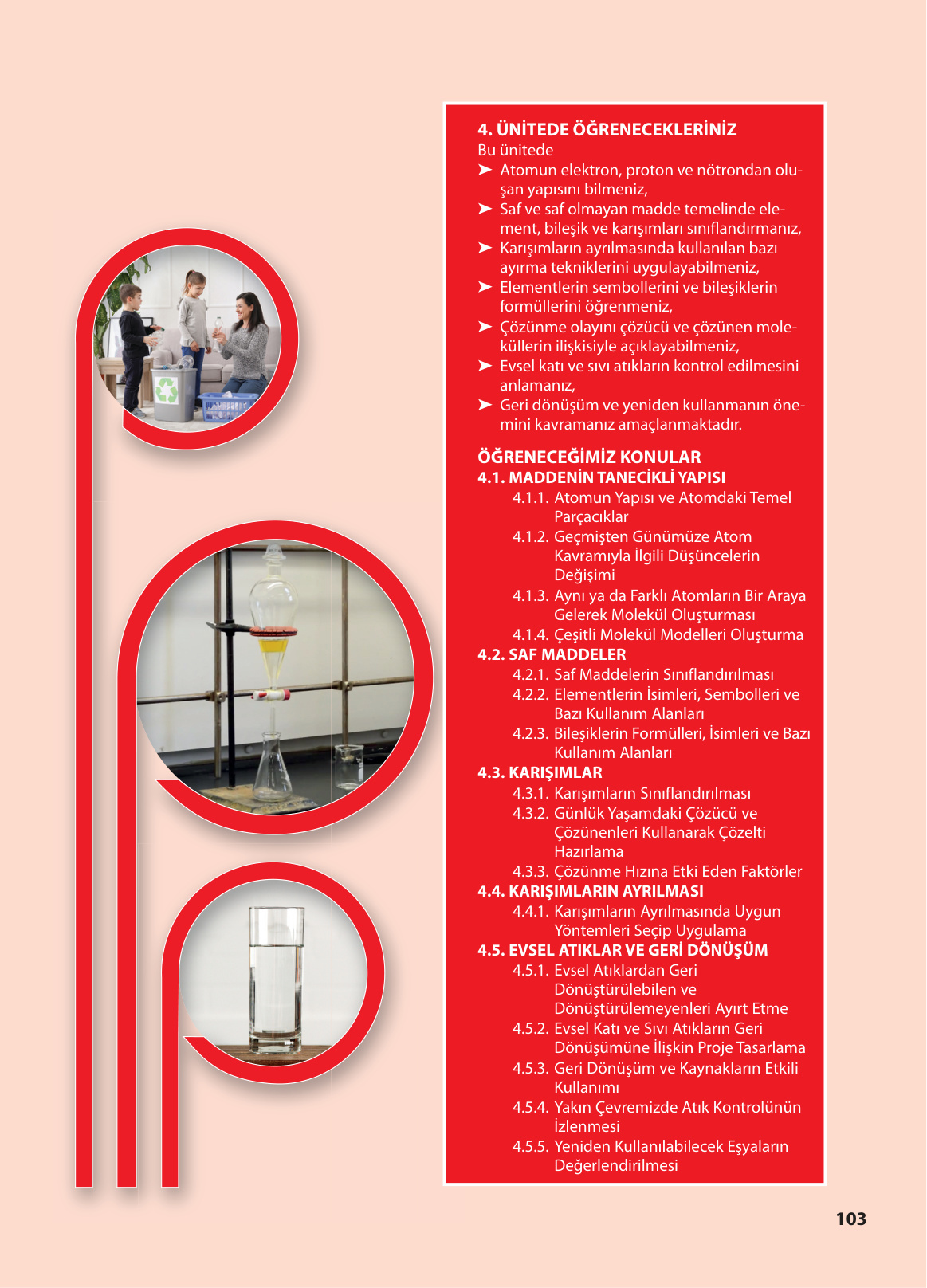 4. ÜNİTEDE ÖĞRENECEKLERİNİZ
Bu ünitede
➤ Atomun elektron, proton ve nötrondan oluşan yapısını bilmeniz,
➤ Saf ve saf olmayan madde temelinde element, bileşik ve karışımları sınıflandırmanız,
➤ Karışımların ayrılmasında kullanılan bazı ayırma tekniklerini uygulayabilmeniz,
➤ Elementlerin sembollerini ve bileşiklerin formüllerini öğrenmeniz,
➤ Çözünme olayını çözücü ve çözünen moleküllerin ilişkisiyle açıklayabilmeniz,
➤ Evsel katı ve sıvı atıkların kontrol edilmesini anlamanız,
➤ Geri dönüşüm ve yeniden kullanmanın önemini kavramanız amaçlanmaktadır.

ÖĞRENECEĞİMİZ KONULAR
4.1. MADDENİN TANECİKLİ YAPISI
4.1.1. Atomun Yapısı ve Atomdaki Temel Parçacıklar
4.1.2. Geçmişten Günümüze Atom Kavramıyla İlgili Düşüncelerin Değişimi
4.1.3. Aynı ya da Farklı Atomların Bir Araya Gelerek Molekül Oluşturması
4.1.4. Çeşitli Molekül Modelleri Oluşturma
4.2. SAF MADDELER
4.2.1. Saf Maddelerin Sınıflandırılması
4.2.2. Elementlerin İsimleri, Sembolleri ve Bazı Kullanım Alanları
4.2.3. Bileşiklerin Formülleri, İsimleri ve Bazı Kullanım Alanları
4.3. KARIŞIMLAR
4.3.1. Karışımların Sınıflandırılması
4.3.2. Günlük Yaşamdaki Çözücü ve Çözünenleri Kullanarak Çözelti Hazırlama
4.3.3. Çözünme Hızına Etki Eden Faktörler
4.4. KARIŞIMLARIN AYRILMASI
4.4.1. Karışımların Ayrılmasında Uygun Yöntemleri Seçip Uygulama
4.5. EVSEL ATIKLAR VE GERİ DÖNÜŞÜM
4.5.1. Evsel Atıklardan Geri Dönüştürülebilen ve Dönüştürülemeyenleri Ayırt Etme
4.5.2. Evsel Katı ve Sıvı Atıkların Geri Dönüşümüne İlişkin Proje Tasarlama
4.5.3. Geri Dönüşüm ve Kaynakların Etkili Kullanımı
4.5.4. Yakın Çevremizde Atık Kontrolünün İzlenmesi
4.5.5. Yeniden Kullanılabilecek Eşyaların Değerlendirilmesi

103