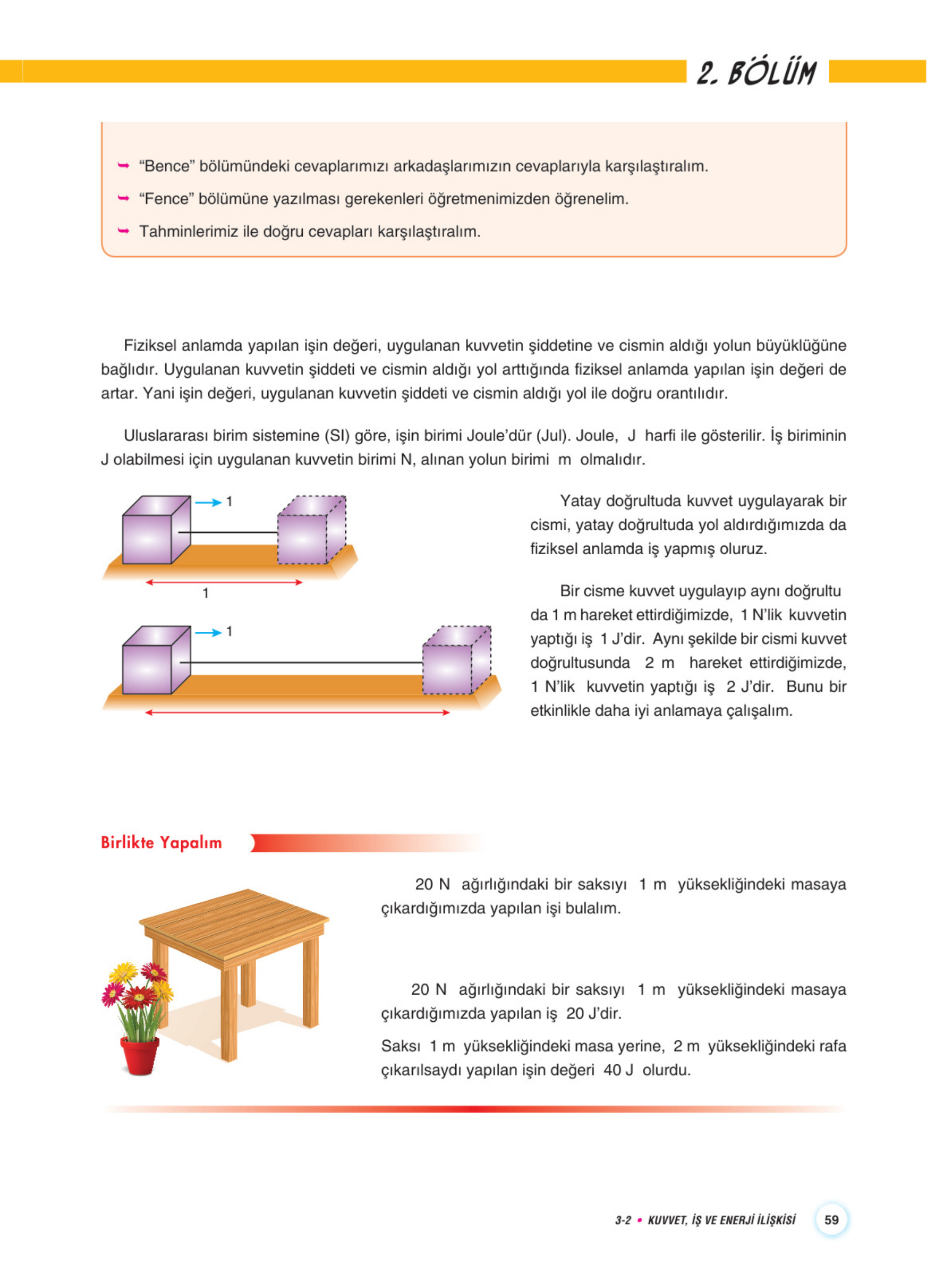 2. BÖLÜM

“Bence” bölümündeki cevaplarımızı arkadaşlarımızın cevaplarıyla karşılaştıralım.

“Fence” bölümüne yazılması gerekenleri öğretmenimizden öğrenelim.

Tahminlerimiz ile doğru cevapları karşılaştıralım.

Fiziksel anlamda yapılan işin değeri, uygulanan kuvvetin şiddetine ve cismin aldığı yolun büyüklüğüne bağlıdır. Uygulanan kuvvetin şiddeti ve cismin aldığı yol arttığında fiziksel anlamda yapılan işin değeri de artar. Yani işin değeri, uygulanan kuvvetin şiddeti ve cismin aldığı yol ile doğru orantılıdır.

Uluslararası birim sistemine (SI) göre, işin birimi Joule’dür (Jul). Joule, J harfi ile gösterilir. İş biriminin J olabilmesi için uygulanan kuvvetin birimi N, alınan yolun birimi m olmalıdır.

1

1

1

Yatay doğrultuda kuvvet uygulayarak bir cismi, yatay doğrultuda yol aldırdığımızda da fiziksel anlamda iş yapmış oluruz.

Bir cisme kuvvet uygulayıp aynı doğrultu da 1 m hareket ettirdiğimizde, 1 N’lik kuvvetin yaptığı iş 1 J’dir. Aynı şekilde bir cismi kuvvet doğrultusunda 2 m hareket ettirdiğimizde, 1 N’lik kuvvetin yaptığı iş 2 J’dir. Bunu bir etkinlikle daha iyi anlamaya çalışalım.

Birlikte Yapalım

20 N ağırlığındaki bir saksıyı 1 m yüksekliğindeki masaya çıkardığımızda yapılan işi bulalım.

20 N ağırlığındaki bir saksıyı 1 m yüksekliğindeki masaya çıkardığımızda yapılan iş 20 J’dir.

Saksı 1 m yüksekliğindeki masa yerine, 2 m yüksekliğindeki rafa çıkarılsaydı yapılan işin değeri 40 J olurdu.

3-2 • KUVVET, İŞ VE ENERJİ İLİŞKİSİ 59