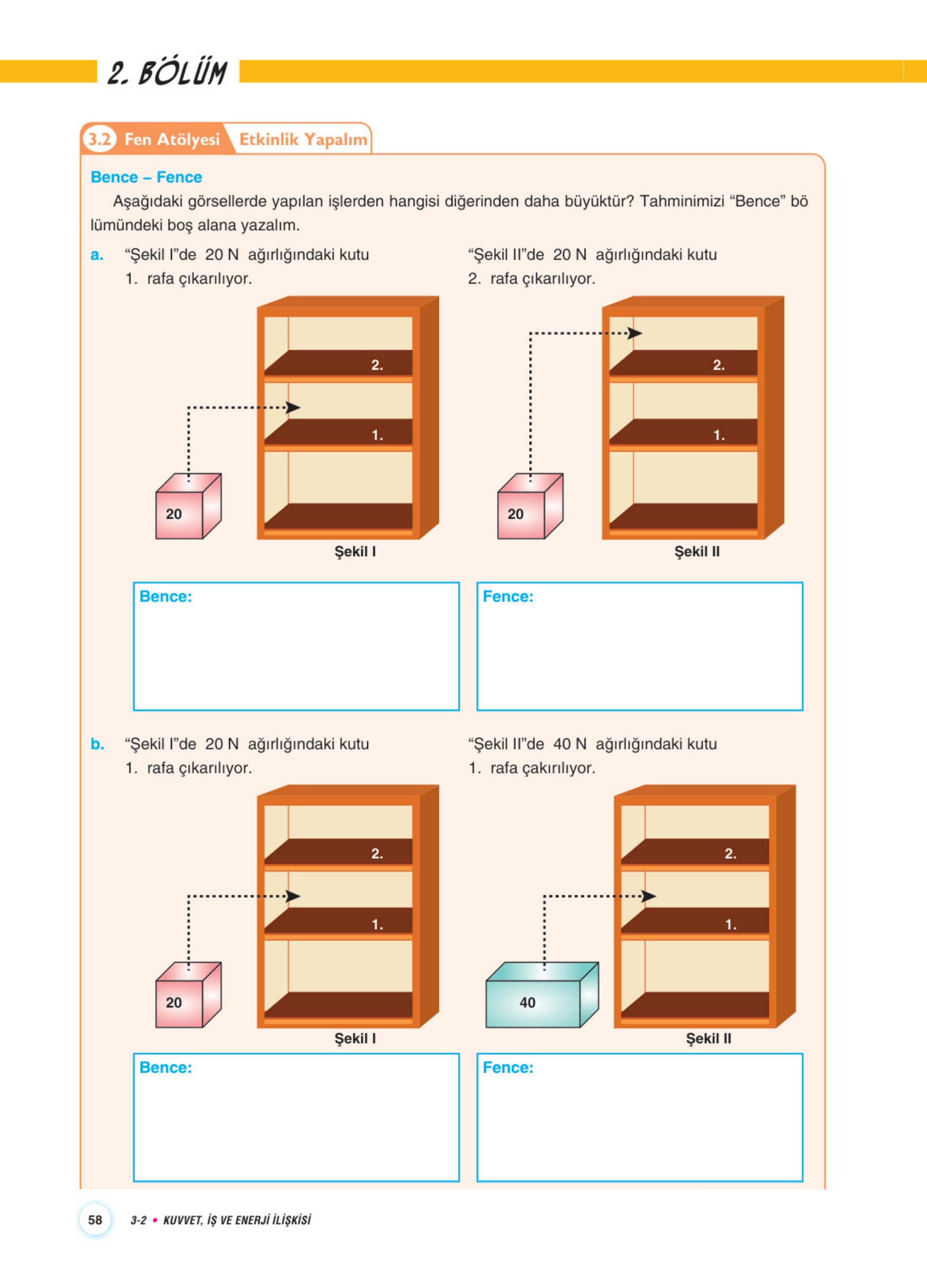 2. BÖLÜM

3.2 Fen Atölyesi Etkinlik Yapalım

Bence – Fence

Aşağıdaki görsellerde yapılan işlerden hangisi diğerinden daha büyüktür? Tahminimizi "Bence" bölümündeki boş alana yazalım.

a. "Şekil I"de 20 N ağırlığındaki kutu 1. rafa çıkarılıyor.

"Şekil II"de 20 N ağırlığındaki kutu 2. rafa çıkarılıyor.

2.
1.
20
Şekil I

2.
1.
20
Şekil II

Bence:

Fence:

b. "Şekil I"de 20 N ağırlığındaki kutu 1. rafa çıkarılıyor.

"Şekil II"de 40 N ağırlığındaki kutu 1. rafa çakırılıyor.

2.
1.
20
Şekil I

2.
1.
40
Şekil II

Bence:

Fence:

58 3-2 • KUVVET, İŞ VE ENERJİ İLİŞKİSİ