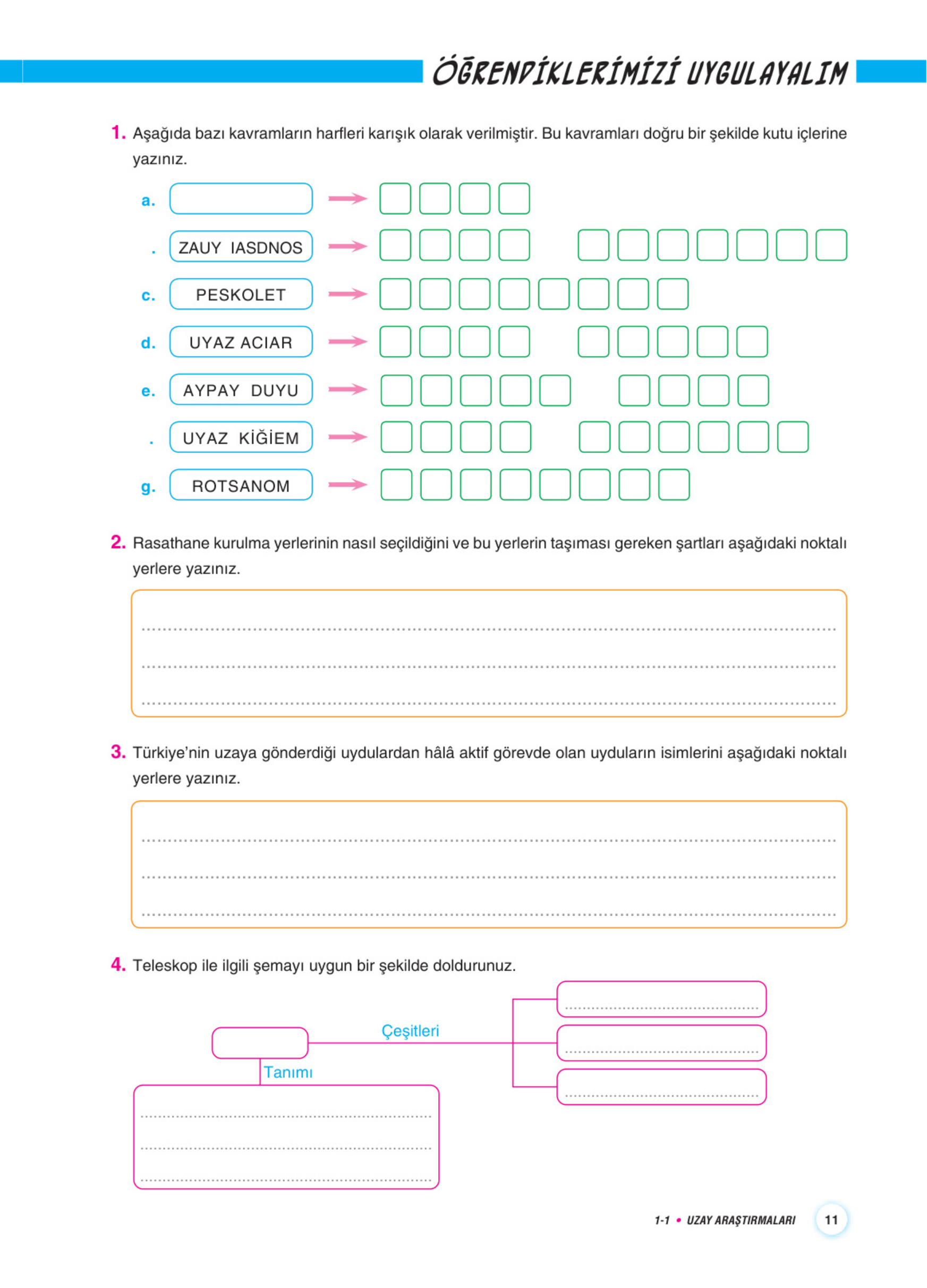 ÖĞRENDİKLERİMİZİ UYGULAYALIM

1. Aşağıda bazı kavramların harfleri karışık olarak verilmiştir. Bu kavramları doğru bir şekilde kutu içlerine yazınız.

a.

. ZAUY IASDNOS

c. PESKOLET

d. UYAZ ACIAR

e. AYPAY DUYU

. UYAZ KİĞİEM

g. ROTSANOM

2. Rasathane kurulma yerlerinin nasıl seçildiğini ve bu yerlerin taşıması gereken şartları aşağıdaki noktalı yerlere yazınız.

3. Türkiye'nin uzaya gönderdiği uydulardan hâlâ aktif görevde olan uyduların isimlerini aşağıdaki noktalı yerlere yazınız.

4. Teleskop ile ilgili şemayı uygun bir şekilde doldurunuz.

Çeşitleri

Tanımı

1-1 • UZAY ARAŞTIRMALARI 11