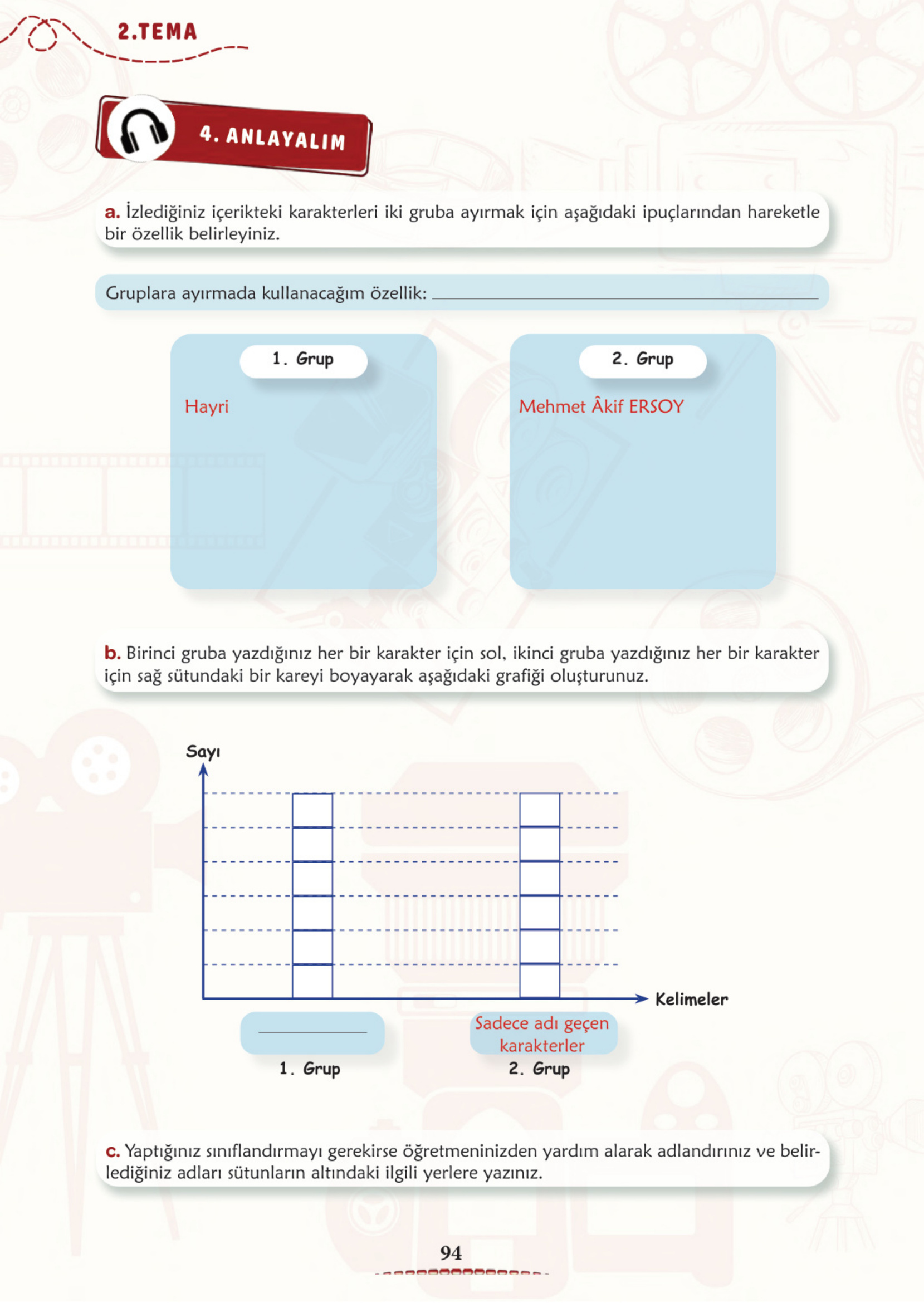 2.TEMA

4. ANLAYALIM

a. İzlediğiniz içerikteki karakterleri iki gruba ayırmak için aşağıdaki ipuçlarından hareketle bir özellik belirleyiniz.

Gruplara ayırmada kullanacağım özellik: ______

1. Grup

Hayri

2. Grup

Mehmet Âkif ERSOY

b. Birinci gruba yazdığınız her bir karakter için sol, ikinci gruba yazdığınız her bir karakter için sağ sütundaki bir kareyi boyayarak aşağıdaki grafiği oluşturunuz.

Sayı

Kelimeler

______

1. Grup

Sadece adı geçen karakterler

2. Grup

c. Yaptığınız sınıflandırmayı gerekirse öğretmeninizden yardım alarak adlandırınız ve belirlediğiniz adları sütunların altındaki ilgili yerlere yazınız.

94