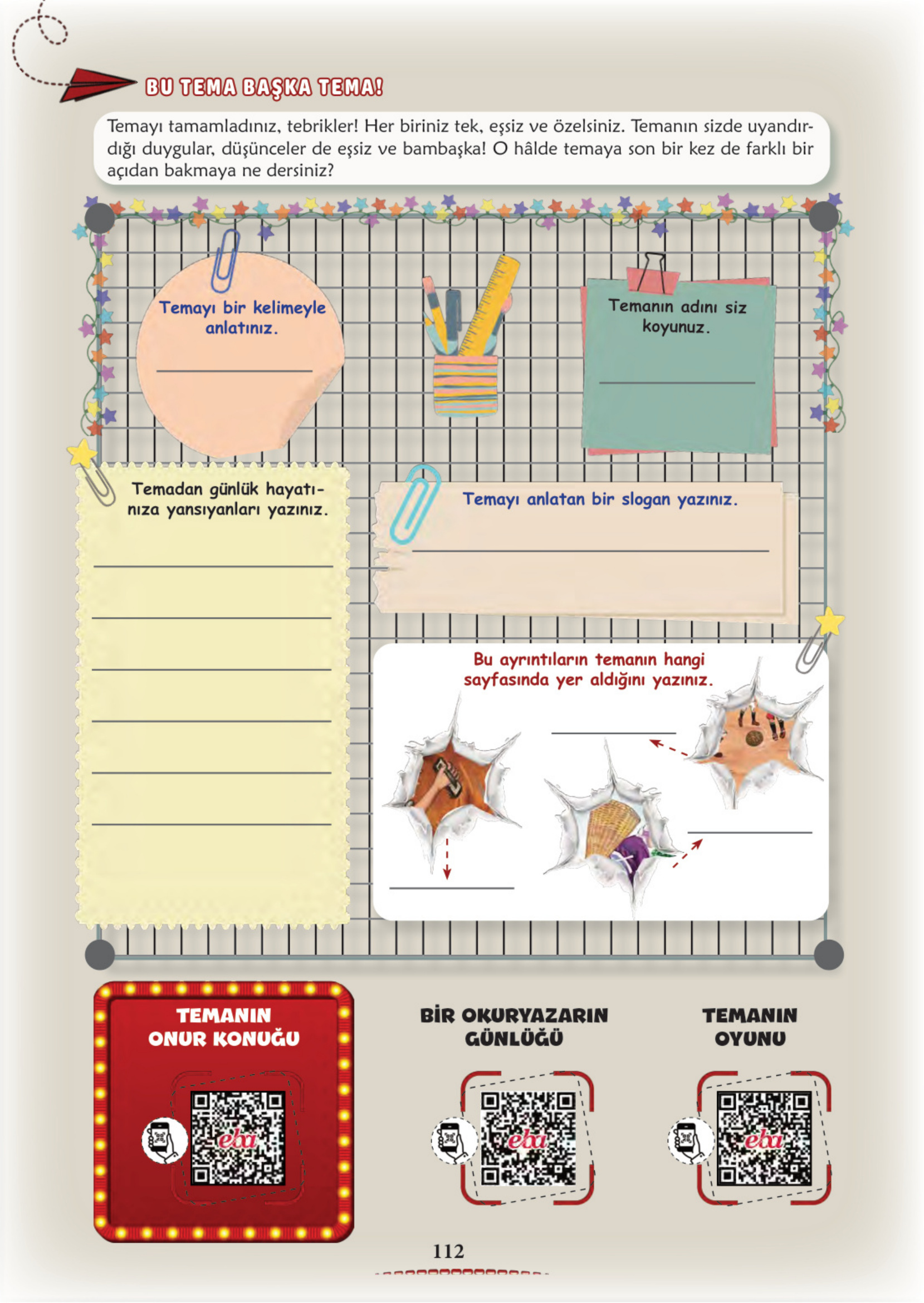 BU TEMA BAŞKA TEMA!

Temayı tamamladınız, tebrikler! Her biriniz tek, eşsiz ve özelsiniz. Temanın sizde uyandırdığı duygular, düşünceler de eşsiz ve bambaşka! O hâlde temaya son bir kez de farklı bir açıdan bakmaya ne dersiniz?

Temayı bir kelimeyle anlatınız.

Temanın adını siz koyunuz.

Temadan günlük hayatınıza yansıyanları yazınız.

Temayı anlatan bir slogan yazınız.

Bu ayrıntıların temanın hangi sayfasında yer aldığını yazınız.

TEMANIN ONUR KONUĞU

eba

BİR OKURYAZARIN GÜNLÜĞÜ

eba

TEMANIN OYUNU

eba

112