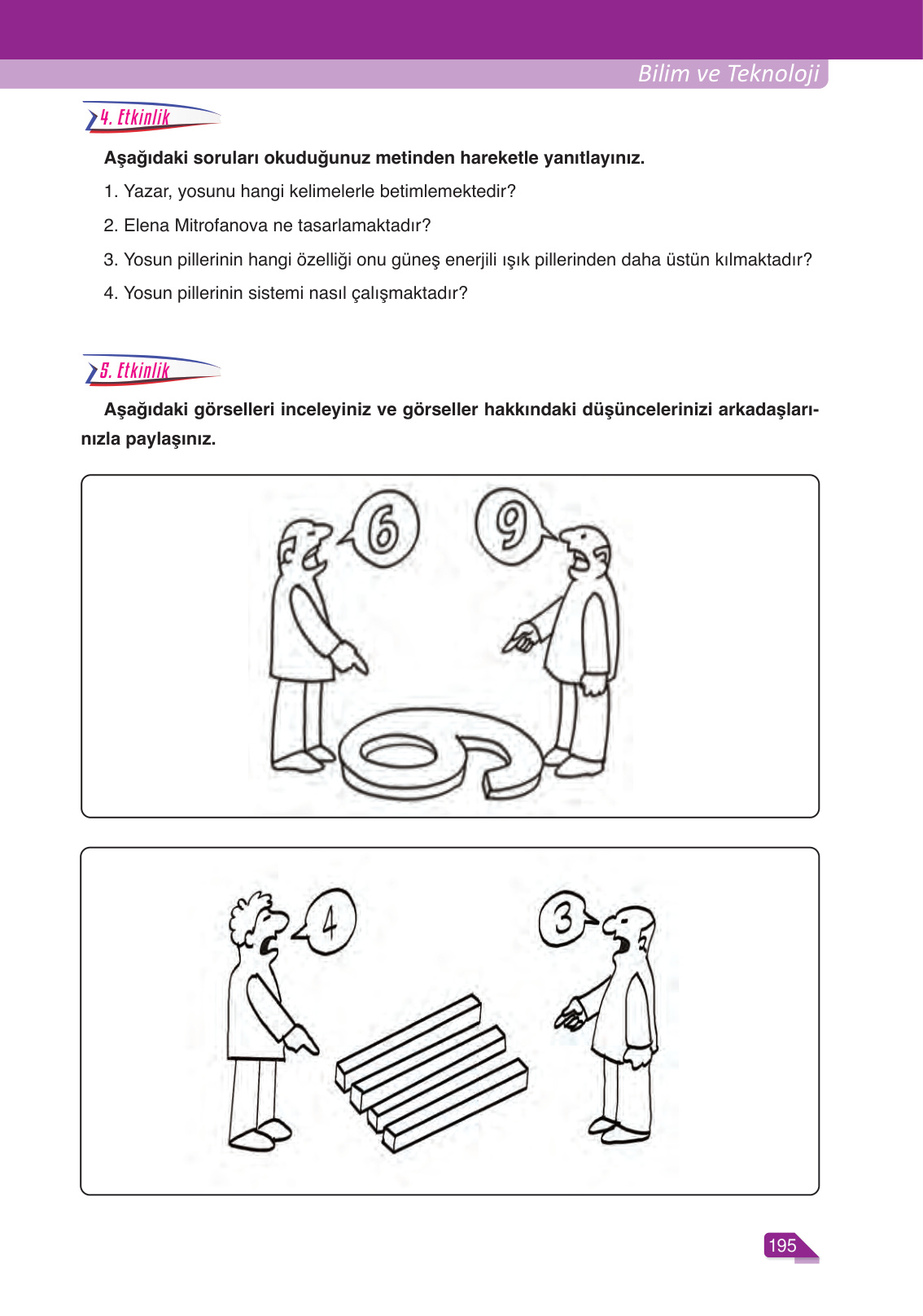 Bilim ve Teknoloji

4. Etkinlik

Aşağıdaki soruları okuduğunuz metinden hareketle yanıtlayınız.

1. Yazar, yosunu hangi kelimelerle betimlemektedir?

2. Elena Mitrofanova ne tasarlamaktadır?

3. Yosun pillerinin hangi özelliği onu güneş enerjili ışık pillerinden daha üstün kılmaktadır?

4. Yosun pillerinin sistemi nasıl çalışmaktadır?

5. Etkinlik

Aşağıdaki görselleri inceleyiniz ve görseller hakkındaki düşüncelerinizi arkadaşlarınızla paylaşınız.

6

9

4

3

195