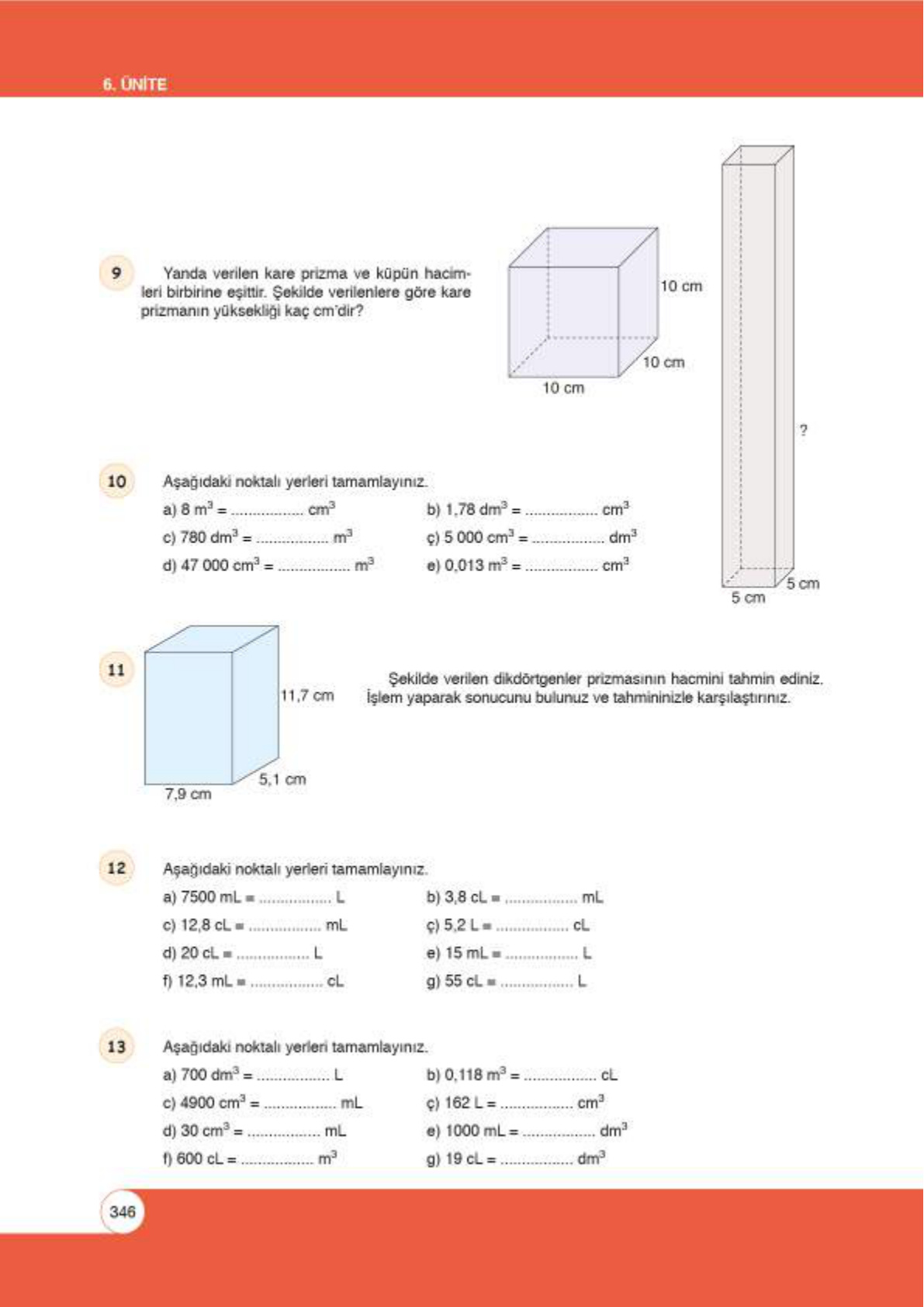 6. ÜNİTE

9 Yanda verilen kare prizma ve küpün hacimleri birbirine eşittir. Şekilde verilenlere göre kare prizmanın yüksekliği kaç cm'dir?

10 cm
10 cm
10 cm
?
5 cm
5 cm

10 Aşağıdaki noktalı yerleri tamamlayınız.

a) 8 $m^3$ = ................ $cm^3$
b) 1,78 $dm^3$ = ................ $cm^3$
c) 780 $dm^3$ = ................ $m^3$
ç) 5 000 $cm^3$ = ................ $dm^3$
d) 47 000 $cm^3$ = ................ $m^3$
e) 0,013 $m^3$ = ................ $cm^3$

11
11,7 cm
5,1 cm
7,9 cm

Şekilde verilen dikdörtgenler prizmasının hacmini tahmin ediniz. İşlem yaparak sonucunu bulunuz ve tahmininizle karşılaştırınız.

12 Aşağıdaki noktalı yerleri tamamlayınız.

a) 7500 mL = ................ L
b) 3,8 cL = ................ mL
c) 12,8 cL = ................ mL
ç) 5,2 L = ................ cL
d) 20 cL = ................ L
e) 15 mL = ................ L
f) 12,3 mL = ................ cL
g) 55 cL = ................ L

13 Aşağıdaki noktalı yerleri tamamlayınız.

a) 700 $dm^3$ = ................ L
b) 0,118 $m^3$ = ................ cL
c) 4900 $cm^3$ = ................ mL
ç) 162 L = ................ $cm^3$
d) 30 $cm^3$ = ................ mL
e) 1000 mL = ................ $dm^3$
f) 600 cL = ................ $m^3$
g) 19 cL = ................ $dm^3$

346