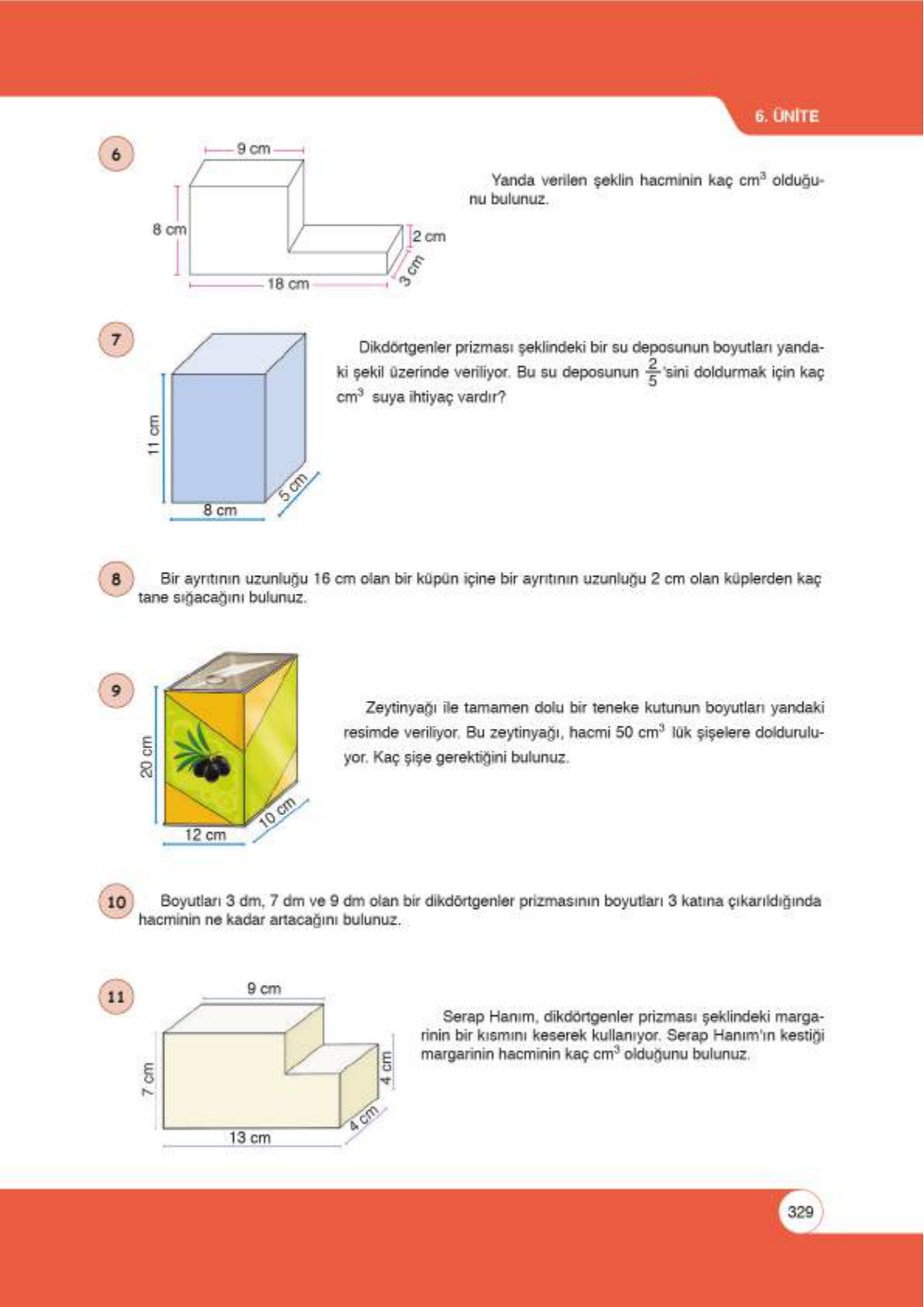 6. ÜNİTE

6

9 cm

8 cm

2 cm

3 cm

18 cm

Yanda verilen şeklin hacminin kaç $cm^3$ olduğunu bulunuz.

7

11 cm

8 cm

5 cm

Dikdörtgenler prizması şeklindeki bir su deposunun boyutları yandaki şekil üzerinde veriliyor. Bu su deposunun $\frac{2}{5}$'sini doldurmak için kaç $cm^3$ suya ihtiyaç vardır?

8 Bir ayrıtının uzunluğu 16 cm olan bir küpün içine bir ayrıtının uzunluğu 2 cm olan küplerden kaç tane sığacağını bulunuz.

9

20 cm

12 cm

10 cm

Zeytinyağı ile tamamen dolu bir teneke kutunun boyutları yandaki resimde veriliyor. Bu zeytinyağı, hacmi 50 $cm^3$ lük şişelere dolduruluyor. Kaç şişe gerektiğini bulunuz.

10 Boyutları 3 dm, 7 dm ve 9 dm olan bir dikdörtgenler prizmasının boyutları 3 katına çıkarıldığında hacminin ne kadar artacağını bulunuz.

11

9 cm

7 cm

4 cm

4 cm

13 cm

Serap Hanım, dikdörtgenler prizması şeklindeki margarinin bir kısmını keserek kullanıyor. Serap Hanım'ın kestiği margarinin hacminin kaç $cm^3$ olduğunu bulunuz.

329