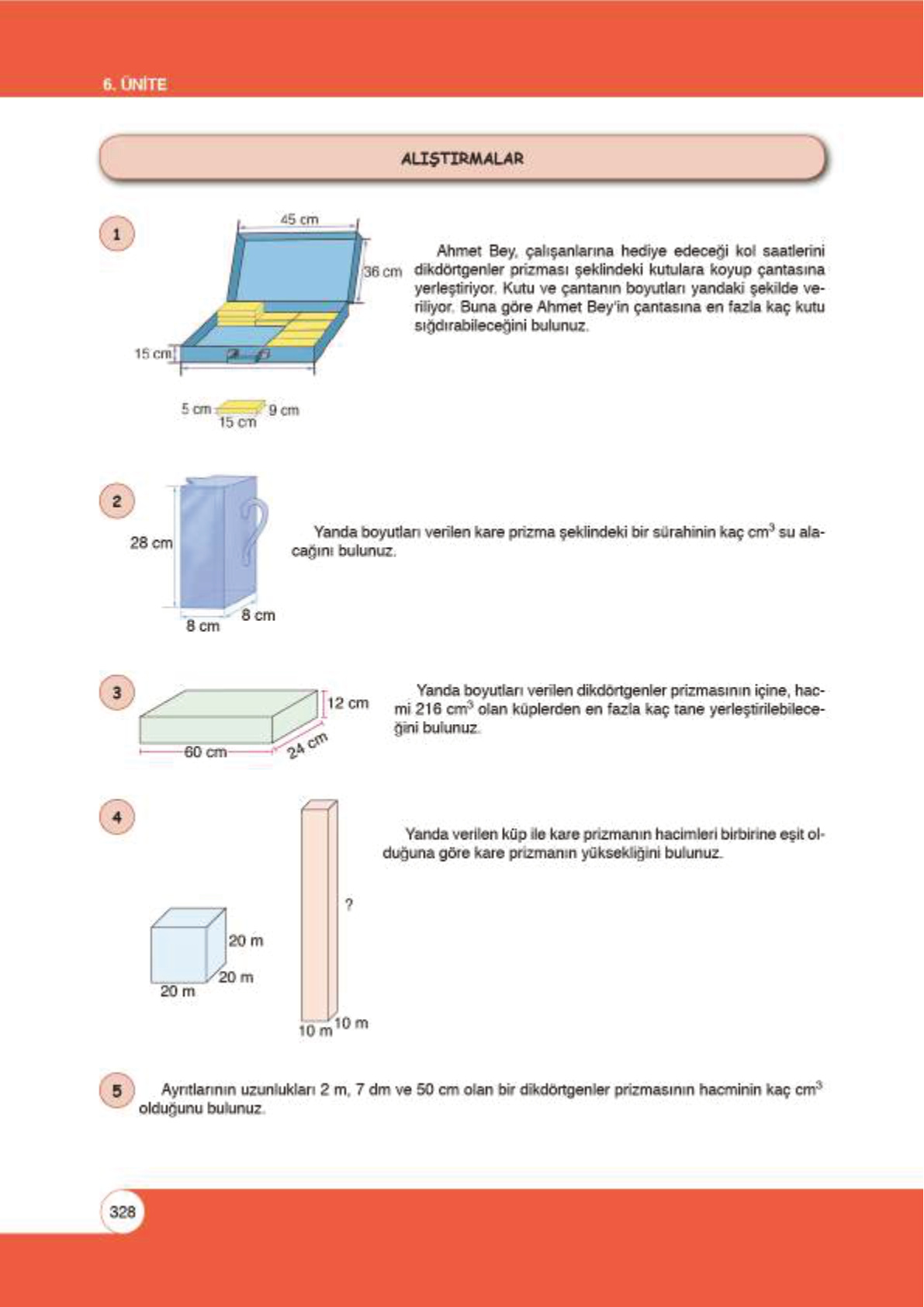 6. ÜNİTE

ALIŞTIRMALAR

1

45 cm
36 cm
15 cm
5 cm
9 cm
15 cm

Ahmet Bey, çalışanlarına hediye edeceği kol saatlerini dikdörtgenler prizması şeklindeki kutulara koyup çantasına yerleştiriyor. Kutu ve çantanın boyutları yandaki şekilde veriliyor. Buna göre Ahmet Bey'in çantasına en fazla kaç kutu sığdırabileceğini bulunuz.

2

28 cm
8 cm
8 cm

Yanda boyutları verilen kare prizma şeklindeki bir sürahinin kaç $cm^3$ su alacağını bulunuz.

3

12 cm
60 cm
24 cm

Yanda boyutları verilen dikdörtgenler prizmasının içine, hacmi 216 $cm^3$ olan küplerden en fazla kaç tane yerleştirilebileceğini bulunuz.

4

20 m
20 m
20 m
?
10 m
10 m

Yanda verilen küp ile kare prizmanın hacimleri birbirine eşit olduğuna göre kare prizmanın yüksekliğini bulunuz.

5

Ayrıtlarının uzunlukları 2 m, 7 dm ve 50 cm olan bir dikdörtgenler prizmasının hacminin kaç $cm^3$ olduğunu bulunuz.

328