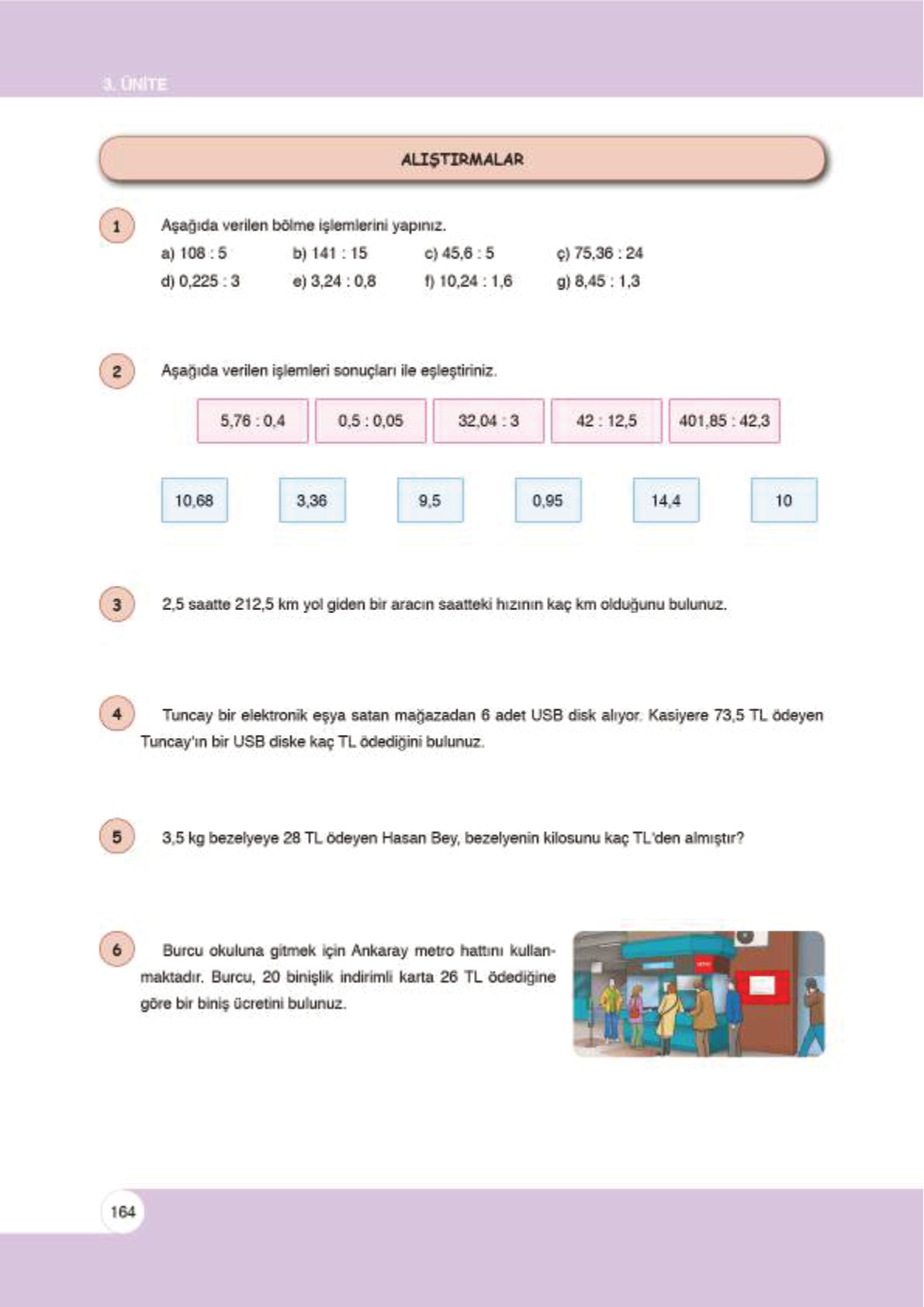 3. ÜNİTE

ALIŞTIRMALAR

1 Aşağıda verilen bölme işlemlerini yapınız.

a) 108 : 5 b) 141 : 15 c) 45,6 : 5 ç) 75,36 : 24
d) 0,225 : 3 e) 3,24 : 0,8 f) 10,24 : 1,6 g) 8,45 : 1,3

2 Aşağıda verilen işlemleri sonuçları ile eşleştiriniz.

5,76 : 0,4 0,5 : 0,05 32,04 : 3 42 : 12,5 401,85 : 42,3

10,68 3,36 9,5 0,95 14,4 10

3 2,5 saatte 212,5 km yol giden bir aracın saatteki hızının kaç km olduğunu bulunuz.

4 Tuncay bir elektronik eşya satan mağazadan 6 adet USB disk alıyor. Kasiyere 73,5 TL ödeyen Tuncay'ın bir USB diske kaç TL ödediğini bulunuz.

5 3,5 kg bezelyeye 28 TL ödeyen Hasan Bey, bezelyenin kilosunu kaç TL'den almıştır?

6 Burcu okuluna gitmek için Ankaray metro hattını kullanmaktadır. Burcu, 20 binişlik indirimli karta 26 TL ödediğine göre bir biniş ücretini bulunuz.

164