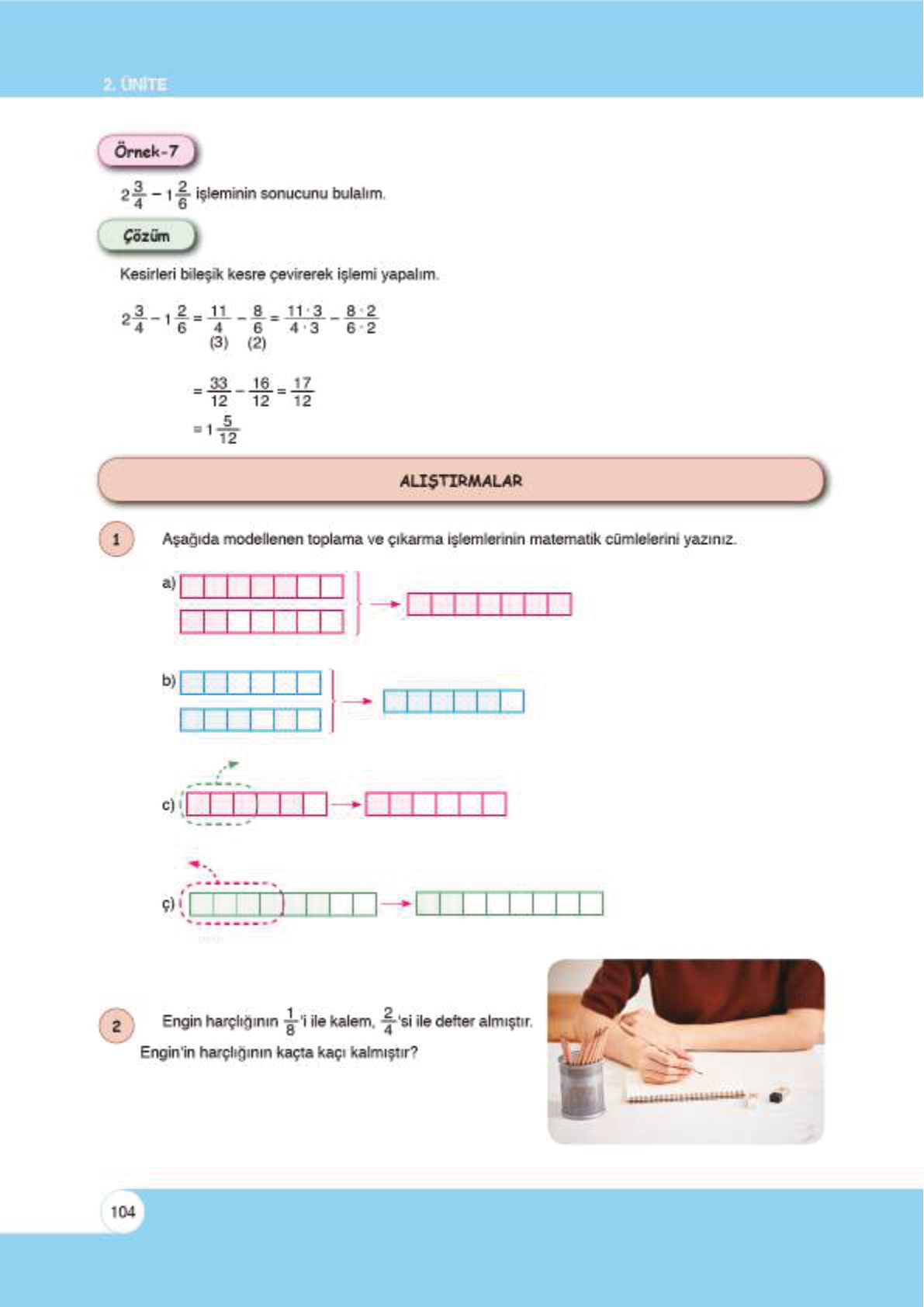 2. ÜNİTE

Örnek-7

$2\frac{3}{4} - 1\frac{2}{6}$ işleminin sonucunu bulalım.

Çözüm

Kesirleri bileşik kesre çevirerek işlemi yapalım.

$2\frac{3}{4} - 1\frac{2}{6} = \underset{(3)}{\frac{11}{4}} - \underset{(2)}{\frac{8}{6}} = \frac{11 \cdot 3}{4 \cdot 3} - \frac{8 \cdot 2}{6 \cdot 2}$

$= \frac{33}{12} - \frac{16}{12} = \frac{17}{12}$

$= 1\frac{5}{12}$

ALIŞTIRMALAR

1 Aşağıda modellenen toplama ve çıkarma işlemlerinin matematik cümlelerini yazınız.

a)

b)

c)

ç)

2 Engin harçlığının $\frac{1}{8}$'i ile kalem, $\frac{2}{4}$'si ile defter almıştır. Engin'in harçlığının kaçta kaçı kalmıştır?

104