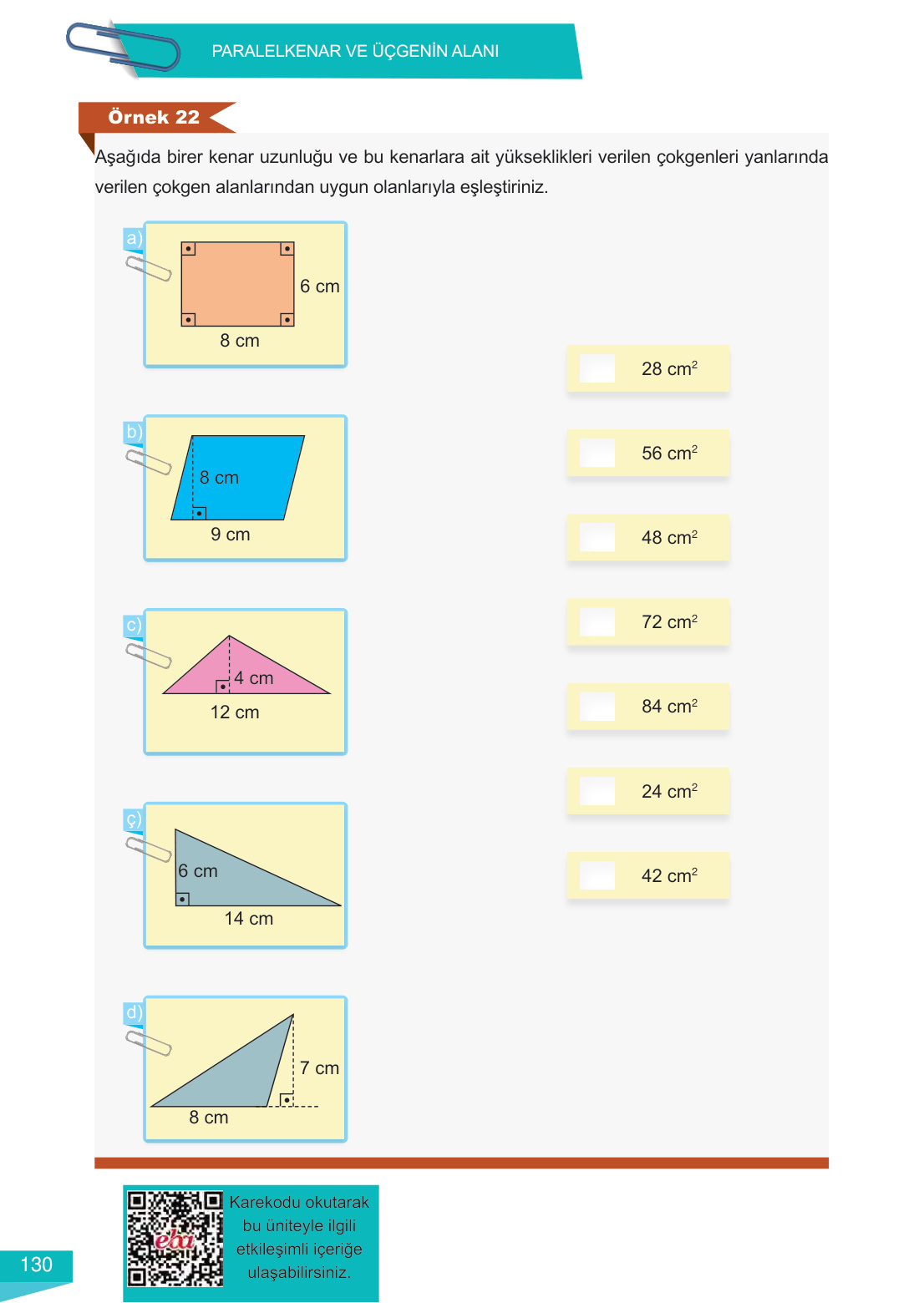 PARALELKENAR VE ÜÇGENİN ALANI

Örnek 22

Aşağıda birer kenar uzunluğu ve bu kenarlara ait yükseklikleri verilen çokgenleri yanlarında verilen çokgen alanlarından uygun olanlarıyla eşleştiriniz.

a)
6 cm
8 cm

b)
8 cm
9 cm

c)
4 cm
12 cm

ç)
6 cm
14 cm

d)
7 cm
8 cm

28 $cm^2$

56 $cm^2$

48 $cm^2$

72 $cm^2$

84 $cm^2$

24 $cm^2$

42 $cm^2$

eba

Karekodu okutarak bu üniteyle ilgili etkileşimli içeriğe ulaşabilirsiniz.

130