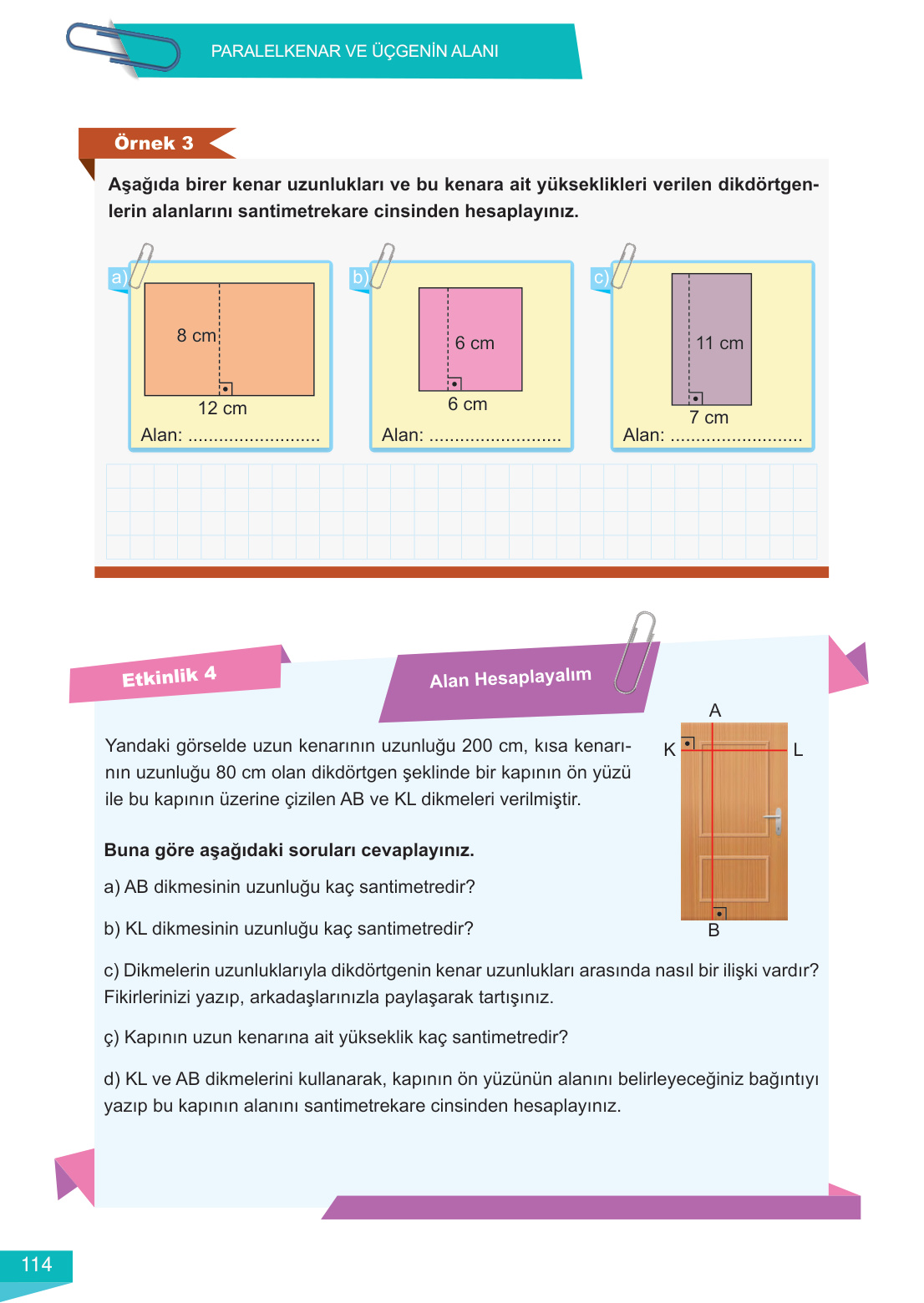 PARALELKENAR VE ÜÇGENİN ALANI

Örnek 3

Aşağıda birer kenar uzunlukları ve bu kenara ait yükseklikleri verilen dikdörtgenlerin alanlarını santimetrekare cinsinden hesaplayınız.

a) 8 cm 12 cm Alan: ..........................

b) 6 cm 6 cm Alan: ..........................

c) 11 cm 7 cm Alan: ..........................

Etkinlik 4

Alan Hesaplayalım

Yandaki görselde uzun kenarının uzunluğu 200 cm, kısa kenarının uzunluğu 80 cm olan dikdörtgen şeklinde bir kapının ön yüzü ile bu kapının üzerine çizilen AB ve KL dikmeleri verilmiştir.

A K L B

Buna göre aşağıdaki soruları cevaplayınız.

a) AB dikmesinin uzunluğu kaç santimetredir?

b) KL dikmesinin uzunluğu kaç santimetredir?

c) Dikmelerin uzunluklarıyla dikdörtgenin kenar uzunlukları arasında nasıl bir ilişki vardır? Fikirlerinizi yazıp, arkadaşlarınızla paylaşarak tartışınız.

ç) Kapının uzun kenarına ait yükseklik kaç santimetredir?

d) KL ve AB dikmelerini kullanarak, kapının ön yüzünün alanını belirleyeceğiniz bağıntıyı yazıp bu kapının alanını santimetrekare cinsinden hesaplayınız.

114