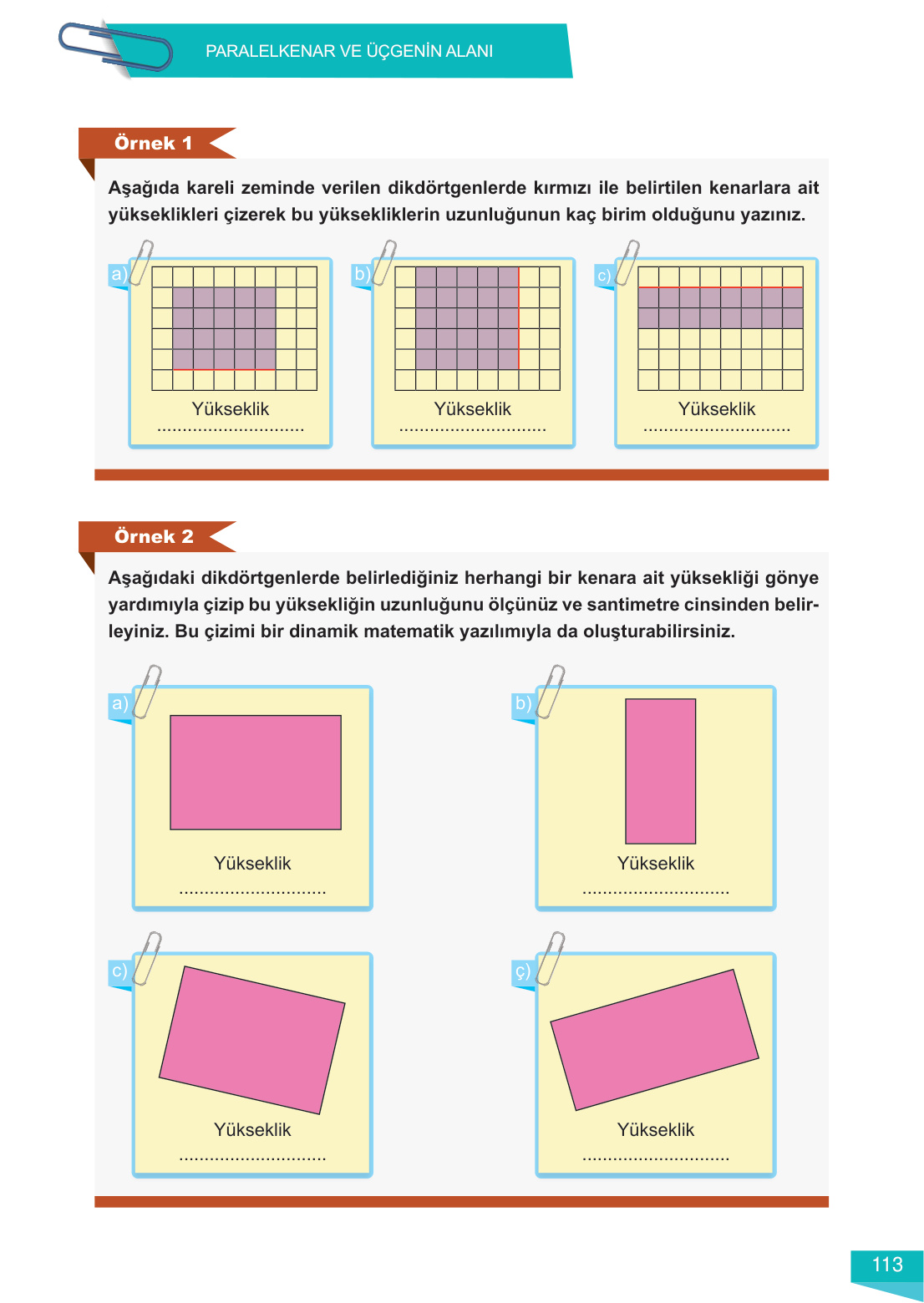 PARALELKENAR VE ÜÇGENİN ALANI

Örnek 1

Aşağıda kareli zeminde verilen dikdörtgenlerde kırmızı ile belirtilen kenarlara ait yükseklikleri çizerek bu yüksekliklerin uzunluğunun kaç birim olduğunu yazınız.

a)
Yükseklik
..............................

b)
Yükseklik
..............................

c)
Yükseklik
..............................

Örnek 2

Aşağıdaki dikdörtgenlerde belirlediğiniz herhangi bir kenara ait yüksekliği gönye yardımıyla çizip bu yüksekliğin uzunluğunu ölçünüz ve santimetre cinsinden belirleyiniz. Bu çizimi bir dinamik matematik yazılımıyla da oluşturabilirsiniz.

a)
Yükseklik
..............................

b)
Yükseklik
..............................

c)
Yükseklik
..............................

ç)
Yükseklik
..............................

113