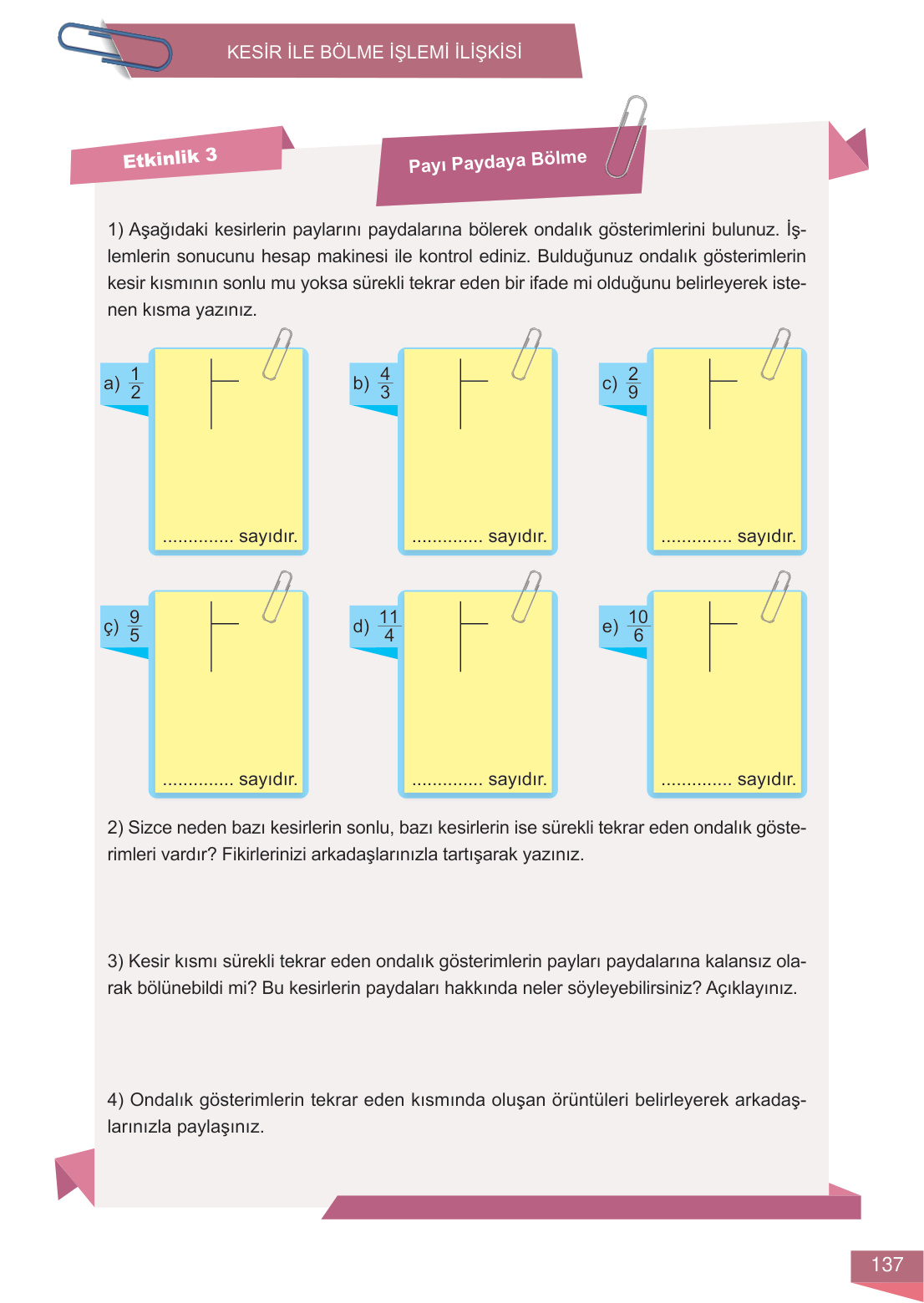 KESİR İLE BÖLME İŞLEMİ İLİŞKİSİ

Etkinlik 3

Payı Paydaya Bölme

1) Aşağıdaki kesirlerin paylarını paydalarına bölerek ondalık gösterimlerini bulunuz. İşlemlerin sonucunu hesap makinesi ile kontrol ediniz. Bulduğunuz ondalık gösterimlerin kesir kısmının sonlu mu yoksa sürekli tekrar eden bir ifade mi olduğunu belirleyerek istenen kısma yazınız.

a) $\frac{1}{2}$

.............. sayıdır.

b) $\frac{4}{3}$

.............. sayıdır.

c) $\frac{2}{9}$

.............. sayıdır.

ç) $\frac{9}{5}$

.............. sayıdır.

d) $\frac{11}{4}$

.............. sayıdır.

e) $\frac{10}{6}$

.............. sayıdır.

2) Sizce neden bazı kesirlerin sonlu, bazı kesirlerin ise sürekli tekrar eden ondalık gösterimleri vardır? Fikirlerinizi arkadaşlarınızla tartışarak yazınız.

3) Kesir kısmı sürekli tekrar eden ondalık gösterimlerin payları paydalarına kalansız olarak bölünebildi mi? Bu kesirlerin paydaları hakkında neler söyleyebilirsiniz? Açıklayınız.

4) Ondalık gösterimlerin tekrar eden kısmında oluşan örüntüleri belirleyerek arkadaşlarınızla paylaşınız.

137