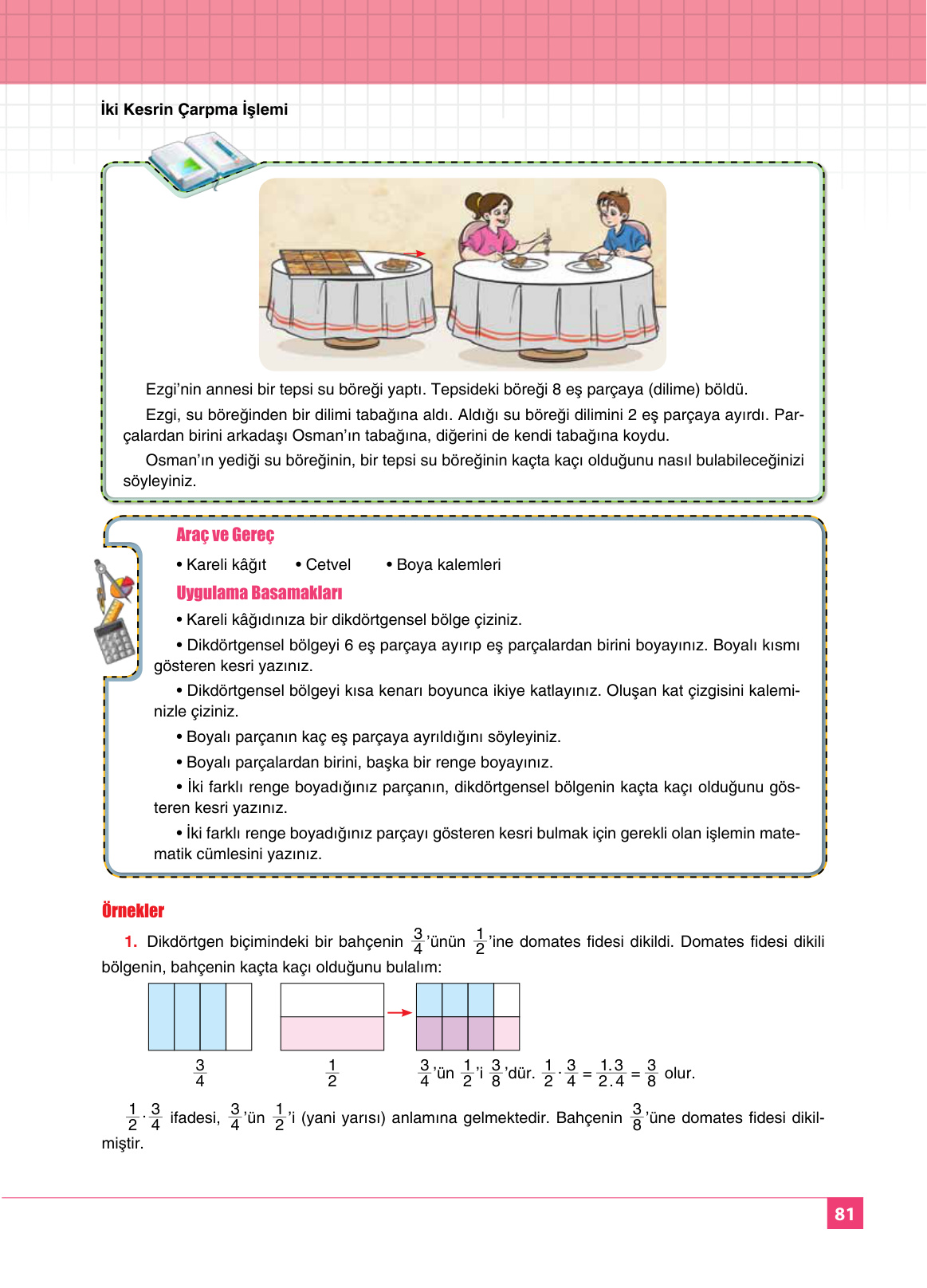 İki Kesrin Çarpma İşlemi

Ezgi'nin annesi bir tepsi su böreği yaptı. Tepsideki böreği 8 eş parçaya (dilime) böldü.

Ezgi, su böreğinden bir dilimi tabağına aldı. Aldığı su böreği dilimini 2 eş parçaya ayırdı. Parçalardan birini arkadaşı Osman'ın tabağına, diğerini de kendi tabağına koydu.

Osman'ın yediği su böreğinin, bir tepsi su böreğinin kaçta kaçı olduğunu nasıl bulabileceğinizi söyleyiniz.

Araç ve Gereç

• Kareli kâğıt • Cetvel • Boya kalemleri

Uygulama Basamakları

• Kareli kâğıdınıza bir dikdörtgensel bölge çiziniz.

• Dikdörtgensel bölgeyi 6 eş parçaya ayırıp eş parçalardan birini boyayınız. Boyalı kısmı gösteren kesri yazınız.

• Dikdörtgensel bölgeyi kısa kenarı boyunca ikiye katlayınız. Oluşan kat çizgisini kaleminizle çiziniz.

• Boyalı parçanın kaç eş parçaya ayrıldığını söyleyiniz.

• Boyalı parçalardan birini, başka bir renge boyayınız.

• İki farklı renge boyadığınız parçanın, dikdörtgensel bölgenin kaçta kaçı olduğunu gösteren kesri yazınız.

• İki farklı renge boyadığınız parçayı gösteren kesri bulmak için gerekli olan işlemin matematik cümlesini yazınız.

Örnekler

1. Dikdörtgen biçimindeki bir bahçenin $\frac{3}{4}$'ünün $\frac{1}{2}$'ine domates fidesi dikildi. Domates fidesi dikili bölgenin, bahçenin kaçta kaçı olduğunu bulalım:

$\frac{3}{4}$ $\frac{1}{2}$ $\frac{3}{4}$'ün $\frac{1}{2}$'i $\frac{3}{8}$'dür. $\frac{1}{2} \cdot \frac{3}{4} = \frac{1.3}{2.4} = \frac{3}{8}$ olur.

$\frac{1}{2} \cdot \frac{3}{4}$ ifadesi, $\frac{3}{4}$'ün $\frac{1}{2}$'i (yani yarısı) anlamına gelmektedir. Bahçenin $\frac{3}{8}$'üne domates fidesi dikilmiştir.

81