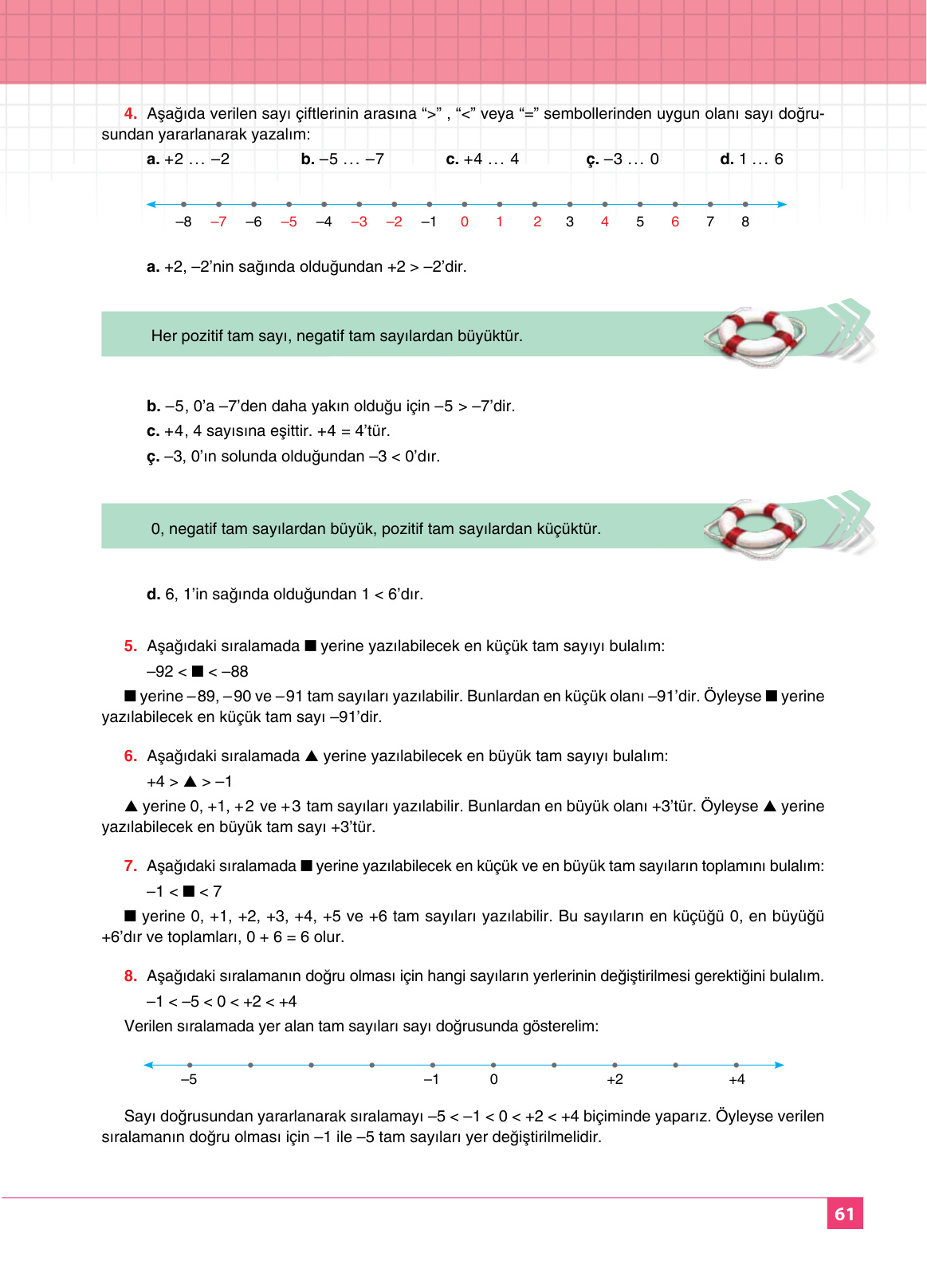 4. Aşağıda verilen sayı çiftlerinin arasına “>” , “<” veya “=” sembollerinden uygun olanı sayı doğrusundan yararlanarak yazalım:

a. +2 … –2 b. –5 … –7 c. +4 … 4 ç. –3 … 0 d. 1 … 6

–8 –7 –6 –5 –4 –3 –2 –1 0 1 2 3 4 5 6 7 8

a. +2, –2’nin sağında olduğundan +2 > –2’dir.

Her pozitif tam sayı, negatif tam sayılardan büyüktür.

b. –5, 0’a –7’den daha yakın olduğu için –5 > –7’dir.
c. +4, 4 sayısına eşittir. +4 = 4’tür.
ç. –3, 0’ın solunda olduğundan –3 < 0’dır.

0, negatif tam sayılardan büyük, pozitif tam sayılardan küçüktür.

d. 6, 1’in sağında olduğundan 1 < 6’dır.

5. Aşağıdaki sıralamada ■ yerine yazılabilecek en küçük tam sayıyı bulalım:
–92 < ■ < –88
■ yerine –89, –90 ve –91 tam sayıları yazılabilir. Bunlardan en küçük olanı –91’dir. Öyleyse ■ yerine yazılabilecek en küçük tam sayı –91’dir.

6. Aşağıdaki sıralamada ▲ yerine yazılabilecek en büyük tam sayıyı bulalım:
+4 > ▲ > –1
▲ yerine 0, +1, +2 ve +3 tam sayıları yazılabilir. Bunlardan en büyük olanı +3’tür. Öyleyse ▲ yerine yazılabilecek en büyük tam sayı +3’tür.

7. Aşağıdaki sıralamada ■ yerine yazılabilecek en küçük ve en büyük tam sayıların toplamını bulalım:
–1 < ■ < 7
■ yerine 0, +1, +2, +3, +4, +5 ve +6 tam sayıları yazılabilir. Bu sayıların en küçüğü 0, en büyüğü +6’dır ve toplamları, 0 + 6 = 6 olur.

8. Aşağıdaki sıralamanın doğru olması için hangi sayıların yerlerinin değiştirilmesi gerektiğini bulalım.
–1 < –5 < 0 < +2 < +4
Verilen sıralamada yer alan tam sayıları sayı doğrusunda gösterelim:

–5 –1 0 +2 +4

Sayı doğrusundan yararlanarak sıralamayı –5 < –1 < 0 < +2 < +4 biçiminde yaparız. Öyleyse verilen sıralamanın doğru olması için –1 ile –5 tam sayıları yer değiştirilmelidir.

61