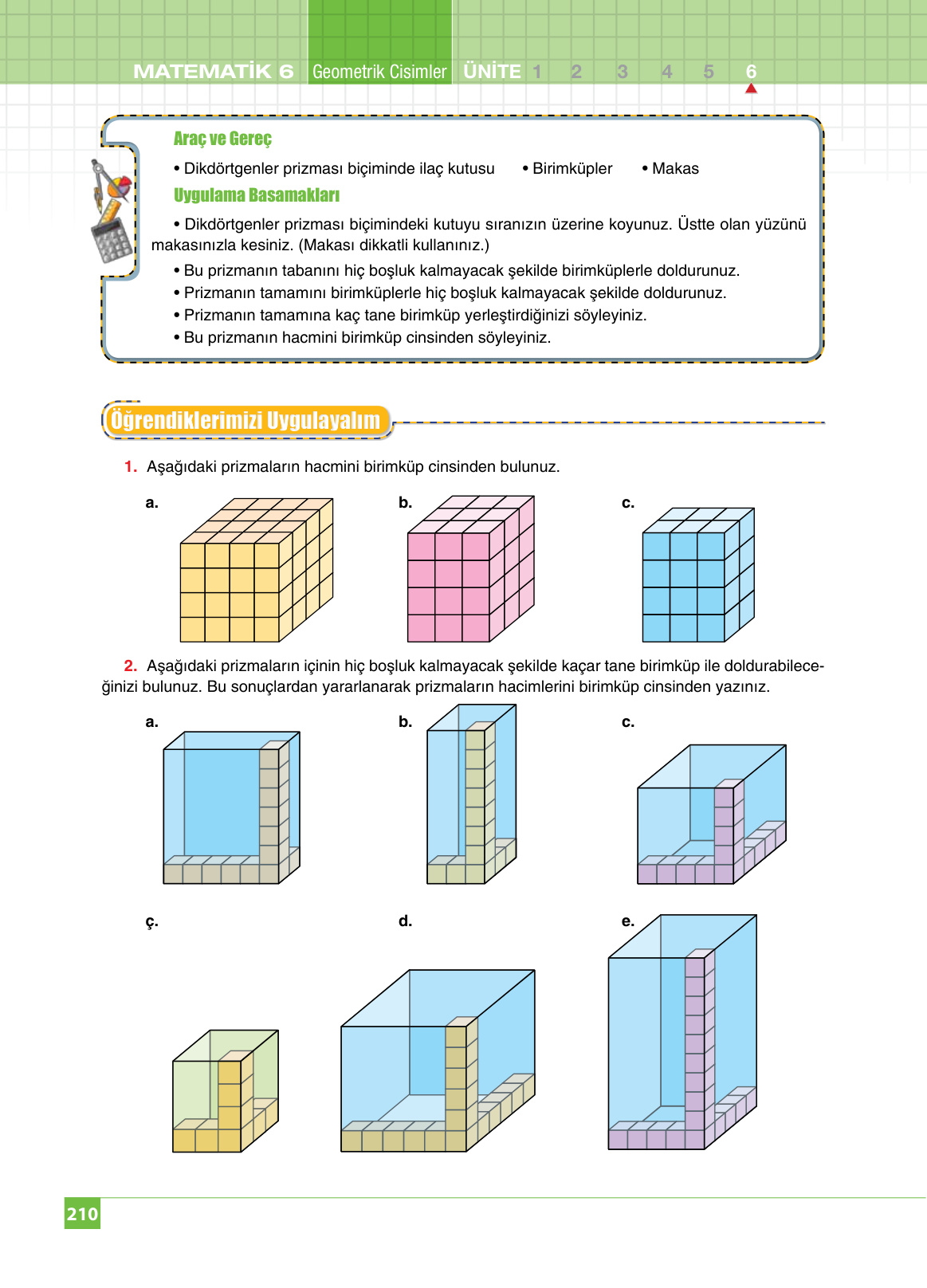 MATEMATİK 6 Geometrik Cisimler ÜNİTE 1 2 3 4 5 6

Araç ve Gereç

• Dikdörtgenler prizması biçiminde ilaç kutusu • Birimküpler • Makas

Uygulama Basamakları

• Dikdörtgenler prizması biçimindeki kutuyu sıranızın üzerine koyunuz. Üstte olan yüzünü makasınızla kesiniz. (Makası dikkatli kullanınız.)

• Bu prizmanın tabanını hiç boşluk kalmayacak şekilde birimküplerle doldurunuz.

• Prizmanın tamamını birimküplerle hiç boşluk kalmayacak şekilde doldurunuz.

• Prizmanın tamamına kaç tane birimküp yerleştirdiğinizi söyleyiniz.

• Bu prizmanın hacmini birimküp cinsinden söyleyiniz.

Öğrendiklerimizi Uygulayalım

1. Aşağıdaki prizmaların hacmini birimküp cinsinden bulunuz.

a.

b.

c.

2. Aşağıdaki prizmaların içinin hiç boşluk kalmayacak şekilde kaçar tane birimküp ile doldurabileceğinizi bulunuz. Bu sonuçlardan yararlanarak prizmaların hacimlerini birimküp cinsinden yazınız.

a.

b.

c.

ç.

d.

e.

210