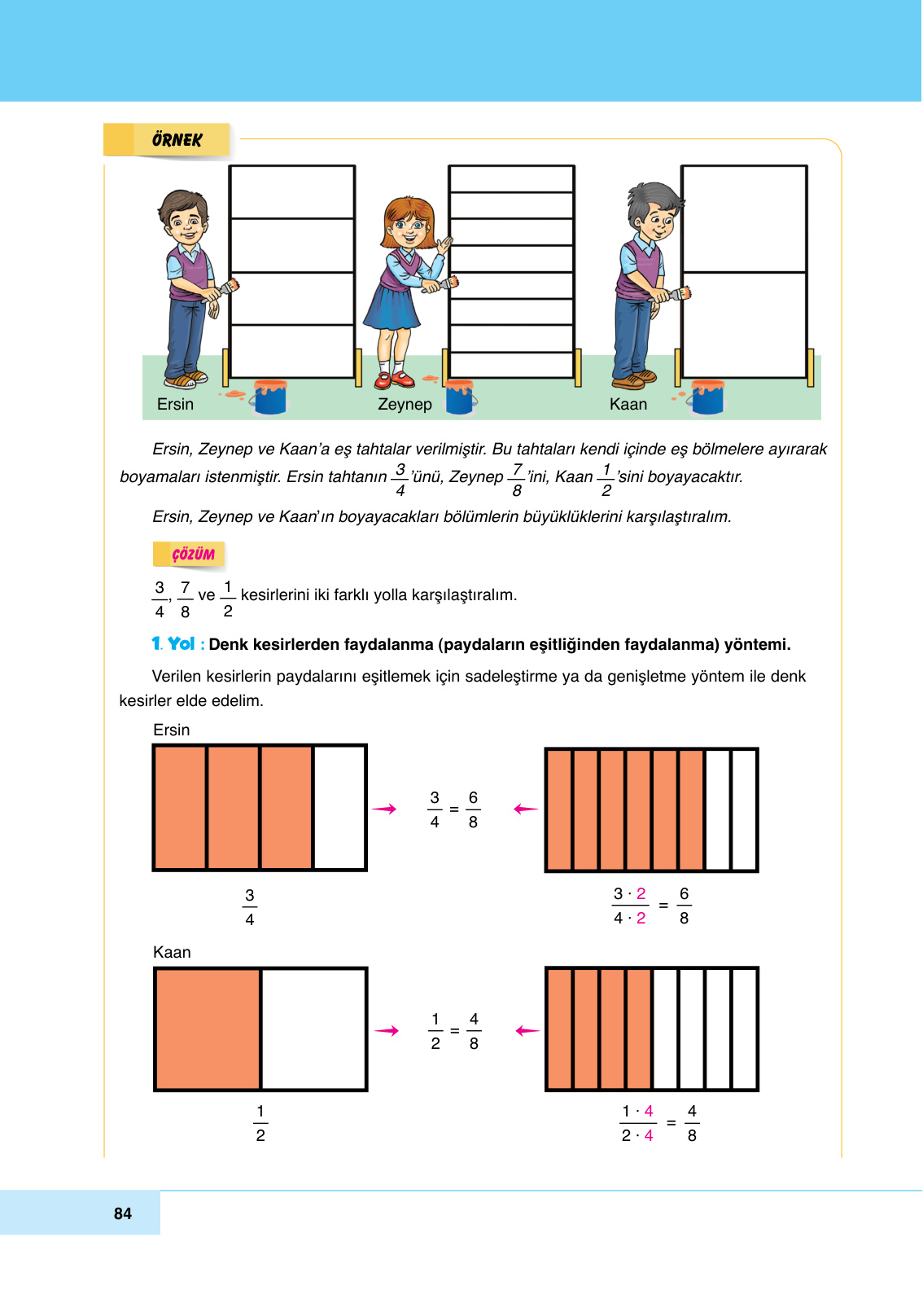 ÖRNEK

Ersin

Zeynep

Kaan

Ersin, Zeynep ve Kaan'a eş tahtalar verilmiştir. Bu tahtaları kendi içinde eş bölmelere ayırarak boyamaları istenmiştir. Ersin tahtanın $\frac{3}{4}$'ünü, Zeynep $\frac{7}{8}$'ini, Kaan $\frac{1}{2}$'sini boyayacaktır.

Ersin, Zeynep ve Kaan'ın boyayacakları bölümlerin büyüklüklerini karşılaştıralım.

ÇÖZÜM

$\frac{3}{4}$, $\frac{7}{8}$ ve $\frac{1}{2}$ kesirlerini iki farklı yolla karşılaştıralım.

1. Yol : Denk kesirlerden faydalanma (paydaların eşitliğinden faydalanma) yöntemi.

Verilen kesirlerin paydalarını eşitlemek için sadeleştirme ya da genişletme yöntem ile denk kesirler elde edelim.

Ersin

$\frac{3}{4} = \frac{6}{8}$

$\frac{3}{4}$

$\frac{3 \cdot 2}{4 \cdot 2} = \frac{6}{8}$

Kaan

$\frac{1}{2} = \frac{4}{8}$

$\frac{1}{2}$

$\frac{1 \cdot 4}{2 \cdot 4} = \frac{4}{8}$

84