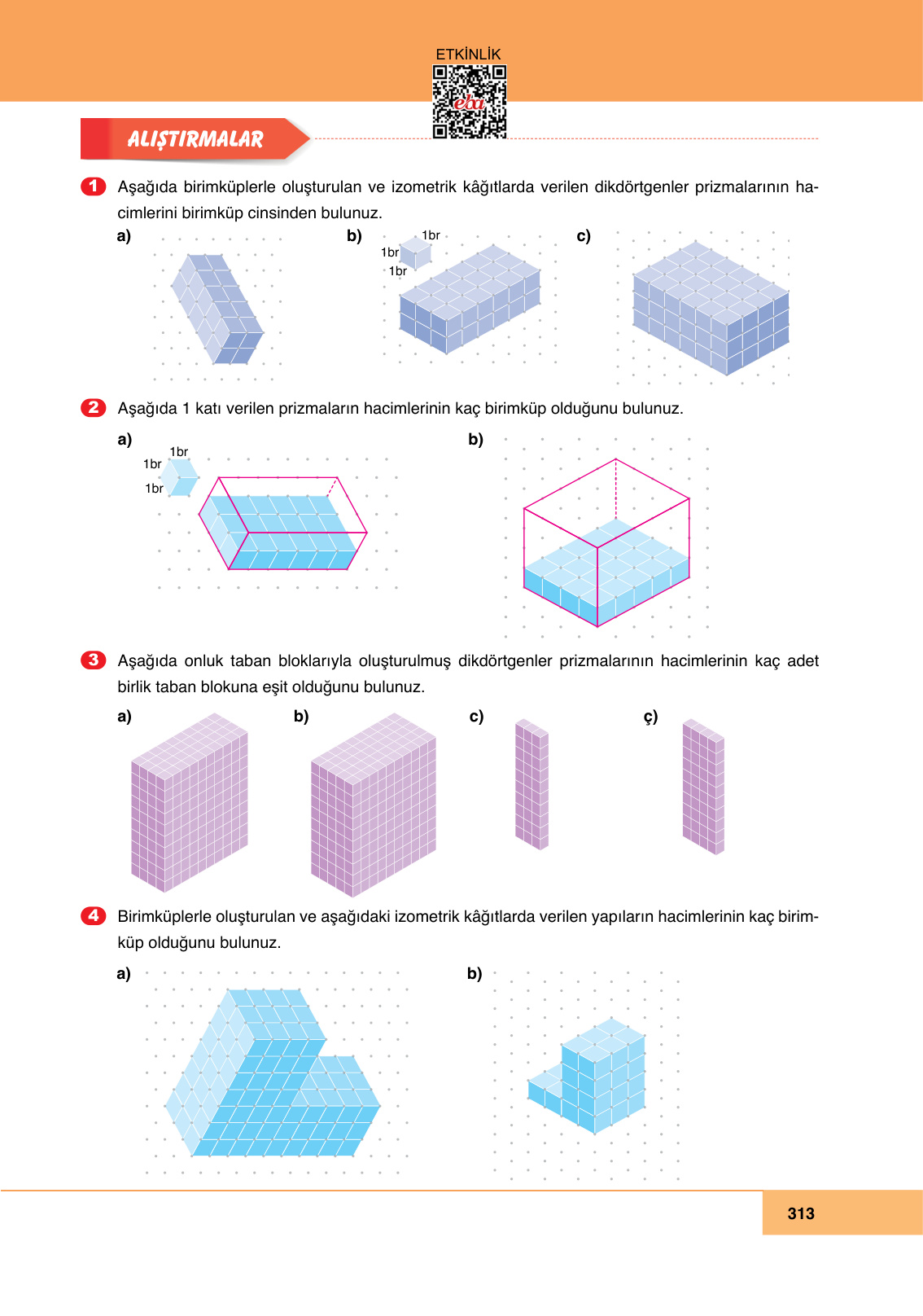 ETKİNLİK

eba

ALIŞTIRMALAR

1 Aşağıda birimküplerle oluşturulan ve izometrik kâğıtlarda verilen dikdörtgenler prizmalarının hacimlerini birimküp cinsinden bulunuz.

a)

b) 1br 1br 1br

c)

2 Aşağıda 1 katı verilen prizmaların hacimlerinin kaç birimküp olduğunu bulunuz.

a) 1br 1br 1br

b)

3 Aşağıda onluk taban bloklarıyla oluşturulmuş dikdörtgenler prizmalarının hacimlerinin kaç adet birlik taban blokuna eşit olduğunu bulunuz.

a)

b)

c)

ç)

4 Birimküplerle oluşturulan ve aşağıdaki izometrik kâğıtlarda verilen yapıların hacimlerinin kaç birimküp olduğunu bulunuz.

a)

b)

313