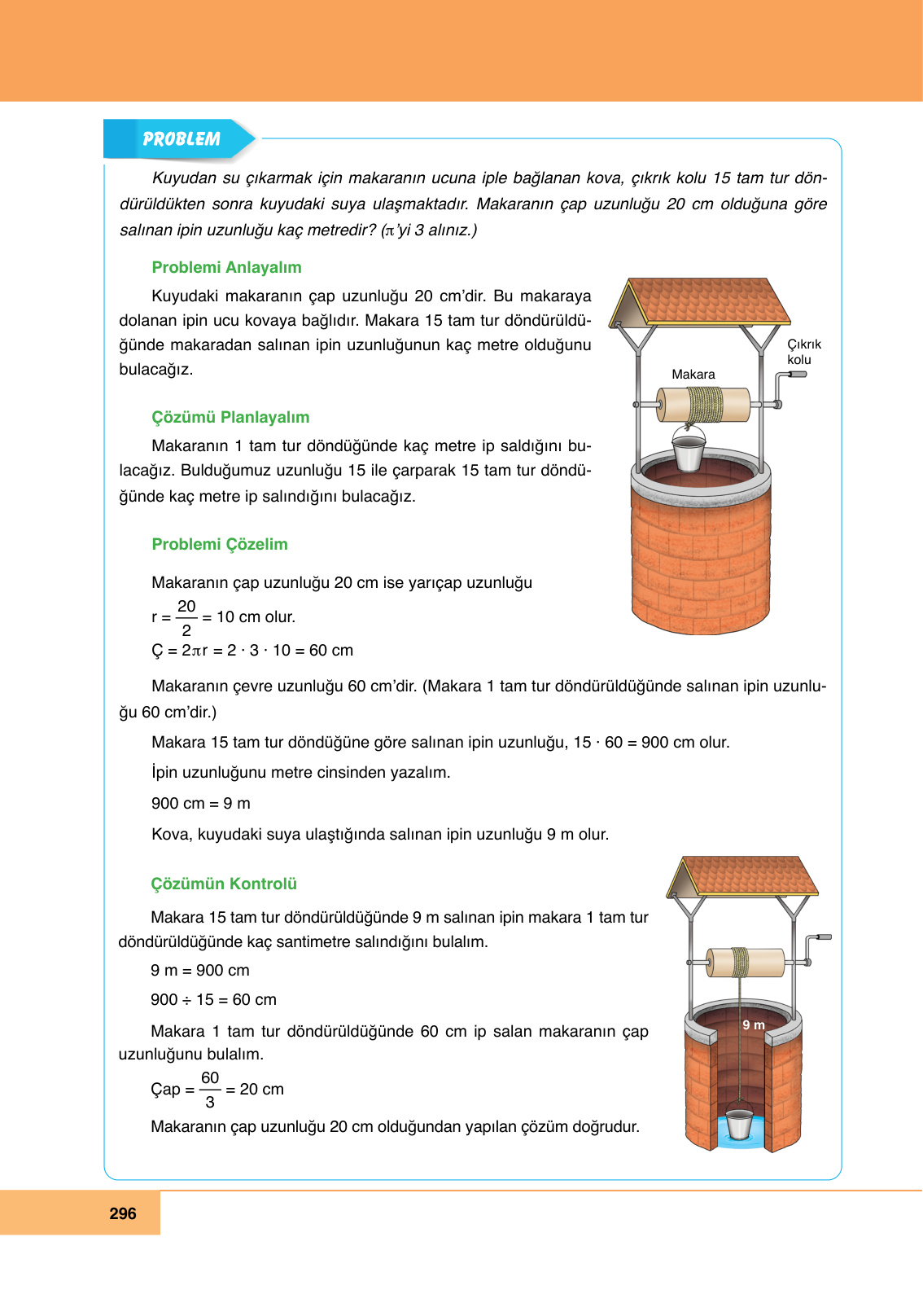 PROBLEM

Kuyudan su çıkarmak için makaranın ucuna iple bağlanan kova, çıkrık kolu 15 tam tur döndürüldükten sonra kuyudaki suya ulaşmaktadır. Makaranın çap uzunluğu 20 cm olduğuna göre salınan ipin uzunluğu kaç metredir? ($\pi$'yi 3 alınız.)

Problemi Anlayalım

Kuyudaki makaranın çap uzunluğu 20 cm'dir. Bu makaraya dolanan ipin ucu kovaya bağlıdır. Makara 15 tam tur döndürüldüğünde makaradan salınan ipin uzunluğunun kaç metre olduğunu bulacağız.

Çıkrık kolu

Makara

Çözümü Planlayalım

Makaranın 1 tam tur döndüğünde kaç metre ip saldığını bulacağız. Bulduğumuz uzunluğu 15 ile çarparak 15 tam tur döndüğünde kaç metre ip salındığını bulacağız.

Problemi Çözelim

Makaranın çap uzunluğu 20 cm ise yarıçap uzunluğu

$r = \frac{20}{2} = 10$ cm olur.

$Ç = 2\pi r = 2 \cdot 3 \cdot 10 = 60$ cm

Makaranın çevre uzunluğu 60 cm'dir. (Makara 1 tam tur döndürüldüğünde salınan ipin uzunluğu 60 cm'dir.)

Makara 15 tam tur döndüğüne göre salınan ipin uzunluğu, $15 \cdot 60 = 900$ cm olur.

İpin uzunluğunu metre cinsinden yazalım.

900 cm = 9 m

Kova, kuyudaki suya ulaştığında salınan ipin uzunluğu 9 m olur.

Çözümün Kontrolü

Makara 15 tam tur döndürüldüğünde 9 m salınan ipin makara 1 tam tur döndürüldüğünde kaç santimetre salındığını bulalım.

9 m = 900 cm

$900 \div 15 = 60$ cm

Makara 1 tam tur döndürüldüğünde 60 cm ip salan makaranın çap uzunluğunu bulalım.

$Çap = \frac{60}{3} = 20$ cm

Makaranın çap uzunluğu 20 cm olduğundan yapılan çözüm doğrudur.

9 m

296