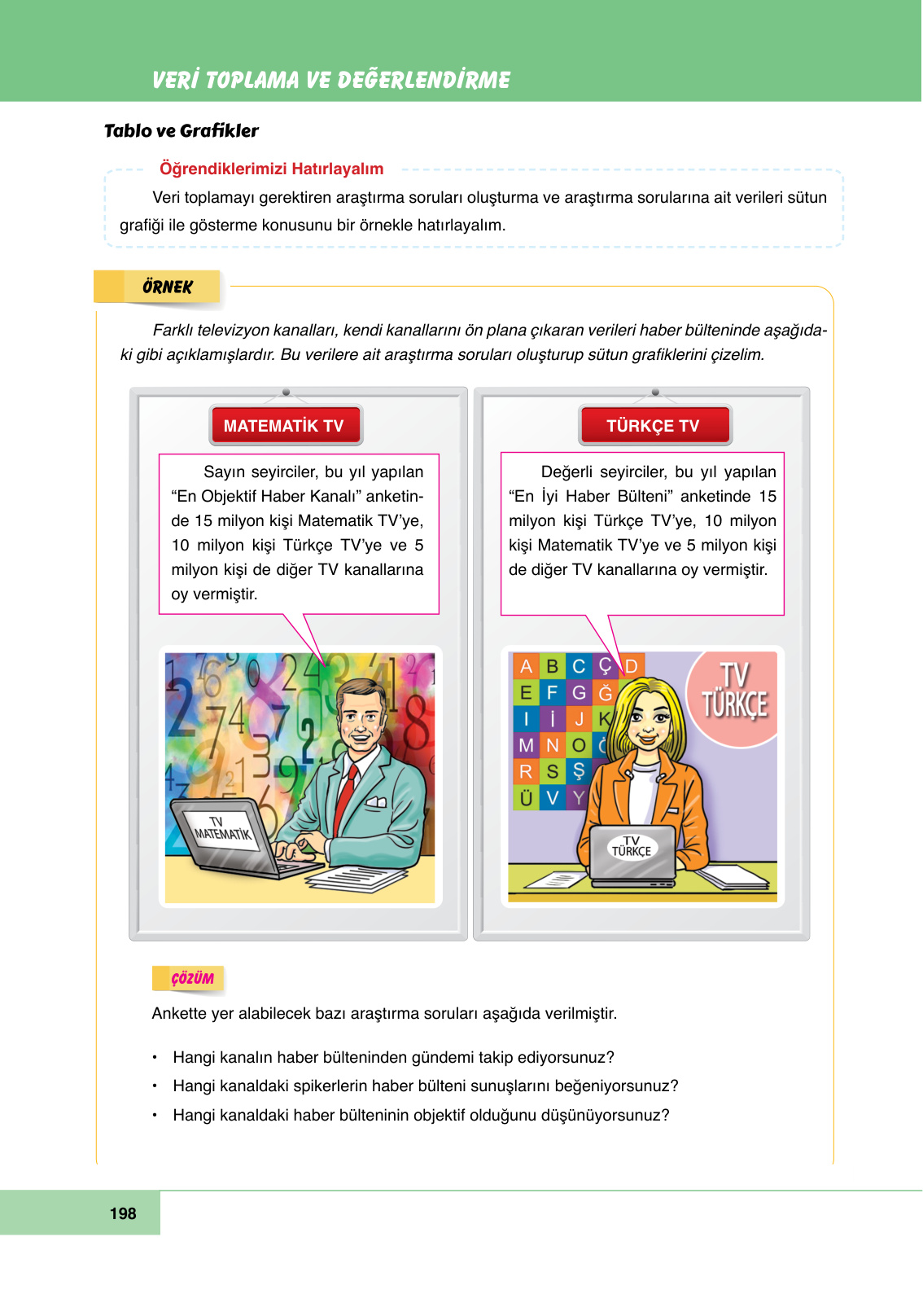 VERİ TOPLAMA VE DEĞERLENDİRME

Tablo ve Grafikler

Öğrendiklerimizi Hatırlayalım

Veri toplamayı gerektiren araştırma soruları oluşturma ve araştırma sorularına ait verileri sütun grafiği ile gösterme konusunu bir örnekle hatırlayalım.

ÖRNEK

Farklı televizyon kanalları, kendi kanallarını ön plana çıkaran verileri haber bülteninde aşağıdaki gibi açıklamışlardır. Bu verilere ait araştırma soruları oluşturup sütun grafiklerini çizelim.

MATEMATİK TV

Sayın seyirciler, bu yıl yapılan “En Objektif Haber Kanalı” anketinde 15 milyon kişi Matematik TV’ye, 10 milyon kişi Türkçe TV’ye ve 5 milyon kişi de diğer TV kanallarına oy vermiştir.

TV MATEMATİK

TÜRKÇE TV

Değerli seyirciler, bu yıl yapılan “En İyi Haber Bülteni” anketinde 15 milyon kişi Türkçe TV’ye, 10 milyon kişi Matematik TV’ye ve 5 milyon kişi de diğer TV kanallarına oy vermiştir.

A B C Ç D
E F G Ğ
I İ J K
M N O
R S Ş
Ü V Y

TV TÜRKÇE

TV TÜRKÇE

ÇÖZÜM

Ankette yer alabilecek bazı araştırma soruları aşağıda verilmiştir.

• Hangi kanalın haber bülteninden gündemi takip ediyorsunuz?
• Hangi kanaldaki spikerlerin haber bülteni sunuşlarını beğeniyorsunuz?
• Hangi kanaldaki haber bülteninin objektif olduğunu düşünüyorsunuz?

198