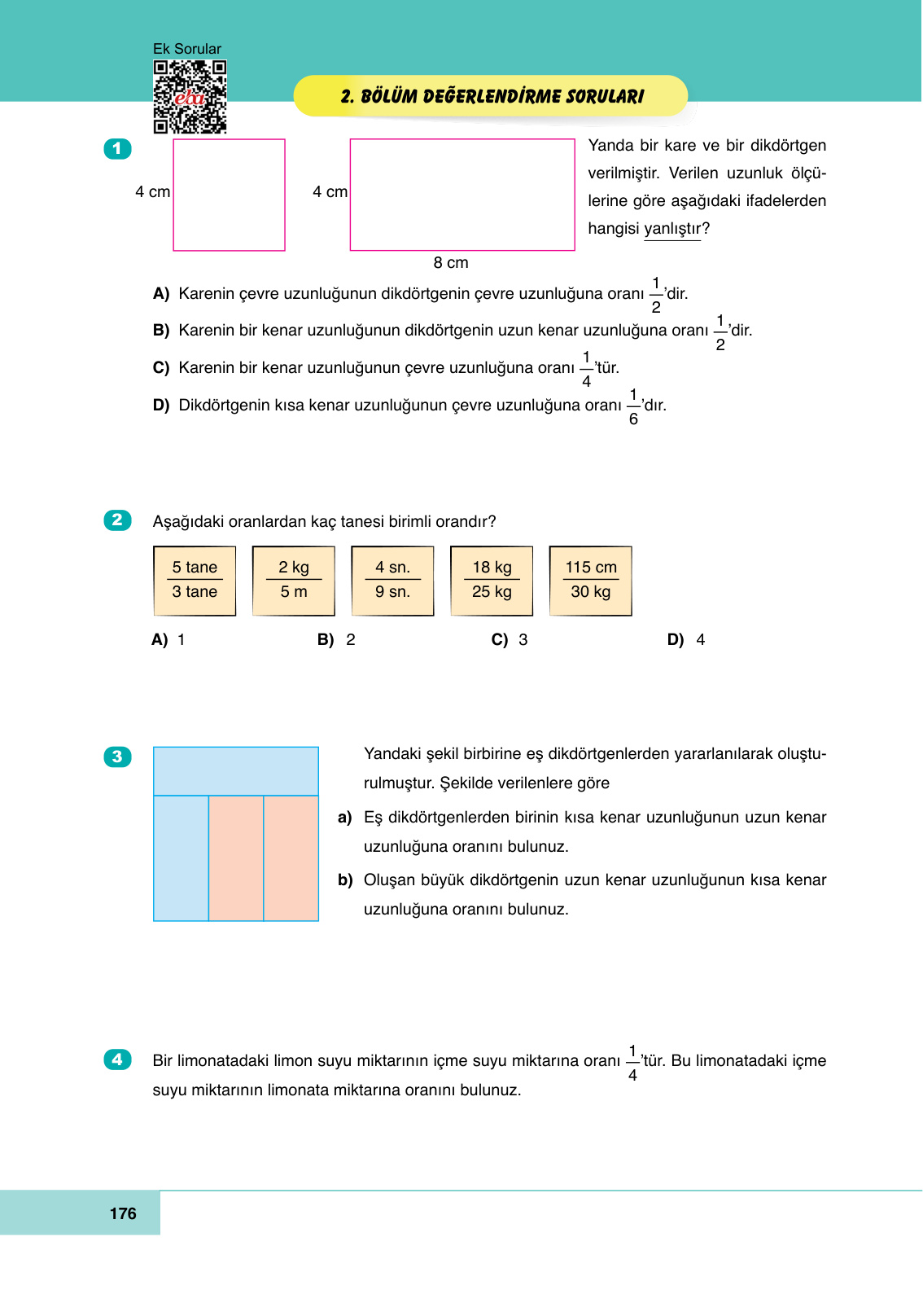 Ek Sorular

eba

2. BÖLÜM DEĞERLENDİRME SORULARI

1

4 cm

4 cm

8 cm

Yanda bir kare ve bir dikdörtgen verilmiştir. Verilen uzunluk ölçülerine göre aşağıdaki ifadelerden hangisi yanlıştır?

A) Karenin çevre uzunluğunun dikdörtgenin çevre uzunluğuna oranı $\frac{1}{2}$'dir.

B) Karenin bir kenar uzunluğunun dikdörtgenin uzun kenar uzunluğuna oranı $\frac{1}{2}$'dir.

C) Karenin bir kenar uzunluğunun çevre uzunluğuna oranı $\frac{1}{4}$'tür.

D) Dikdörtgenin kısa kenar uzunluğunun çevre uzunluğuna oranı $\frac{1}{6}$'dır.

2

Aşağıdaki oranlardan kaç tanesi birimli orandır?

$\frac{5 \text{ tane}}{3 \text{ tane}}$ $\frac{2 \text{ kg}}{5 \text{ m}}$ $\frac{4 \text{ sn.}}{9 \text{ sn.}}$ $\frac{18 \text{ kg}}{25 \text{ kg}}$ $\frac{115 \text{ cm}}{30 \text{ kg}}$

A) 1 B) 2 C) 3 D) 4

3

Yandaki şekil birbirine eş dikdörtgenlerden yararlanılarak oluşturulmuştur. Şekilde verilenlere göre

a) Eş dikdörtgenlerden birinin kısa kenar uzunluğunun uzun kenar uzunluğuna oranını bulunuz.

b) Oluşan büyük dikdörtgenin uzun kenar uzunluğunun kısa kenar uzunluğuna oranını bulunuz.

4

Bir limonatadaki limon suyu miktarının içme suyu miktarına oranı $\frac{1}{4}$'tür. Bu limonatadaki içme suyu miktarının limonata miktarına oranını bulunuz.

176