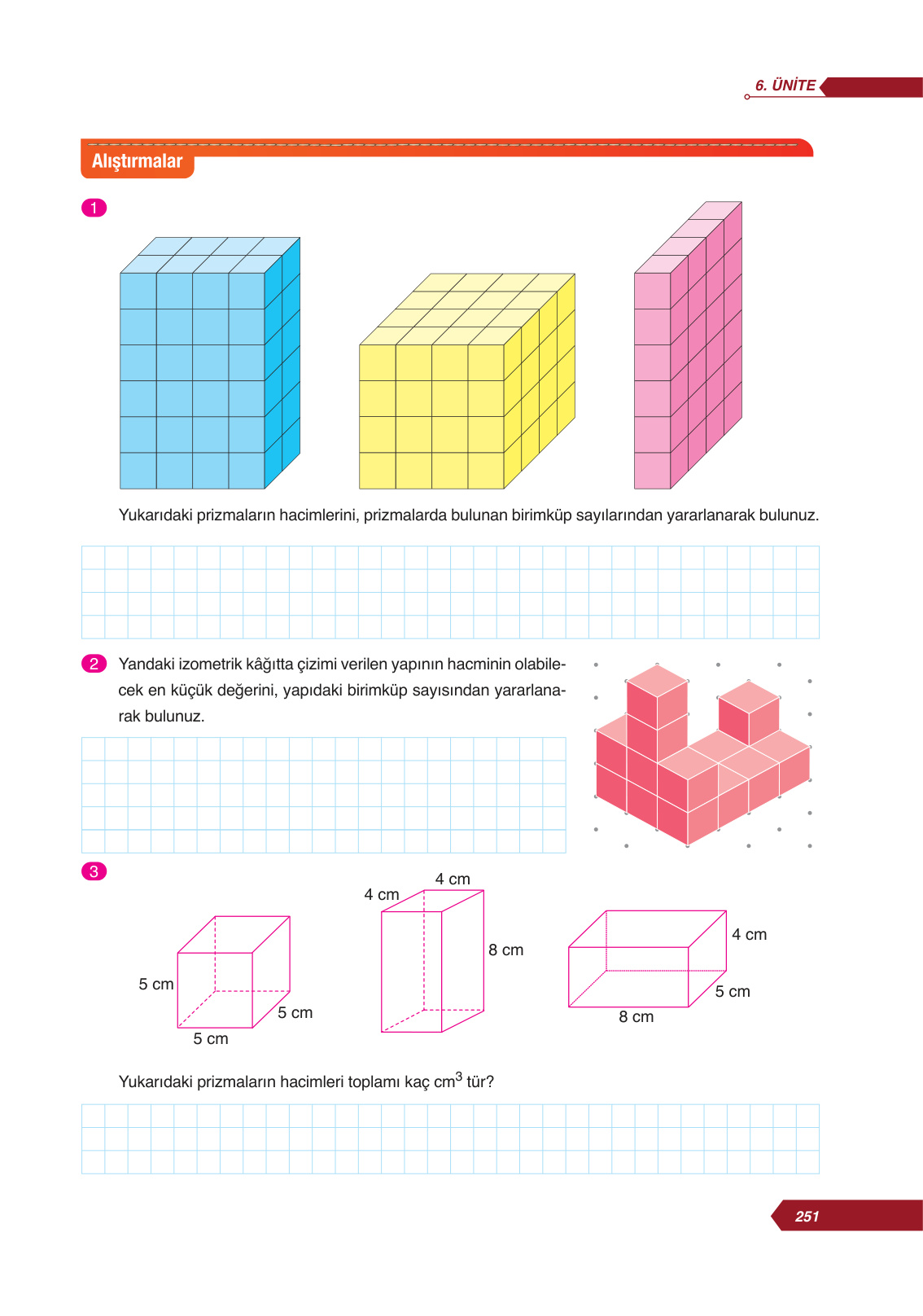 6. ÜNİTE

Alıştırmalar

1

Yukarıdaki prizmaların hacimlerini, prizmalarda bulunan birimküp sayılarından yararlanarak bulunuz.

2 Yandaki izometrik kâğıtta çizimi verilen yapının hacminin olabilecek en küçük değerini, yapıdaki birimküp sayısından yararlanarak bulunuz.

3

5 cm
5 cm
5 cm

4 cm
4 cm
8 cm

4 cm
5 cm
8 cm

Yukarıdaki prizmaların hacimleri toplamı kaç $cm^3$ tür?

251