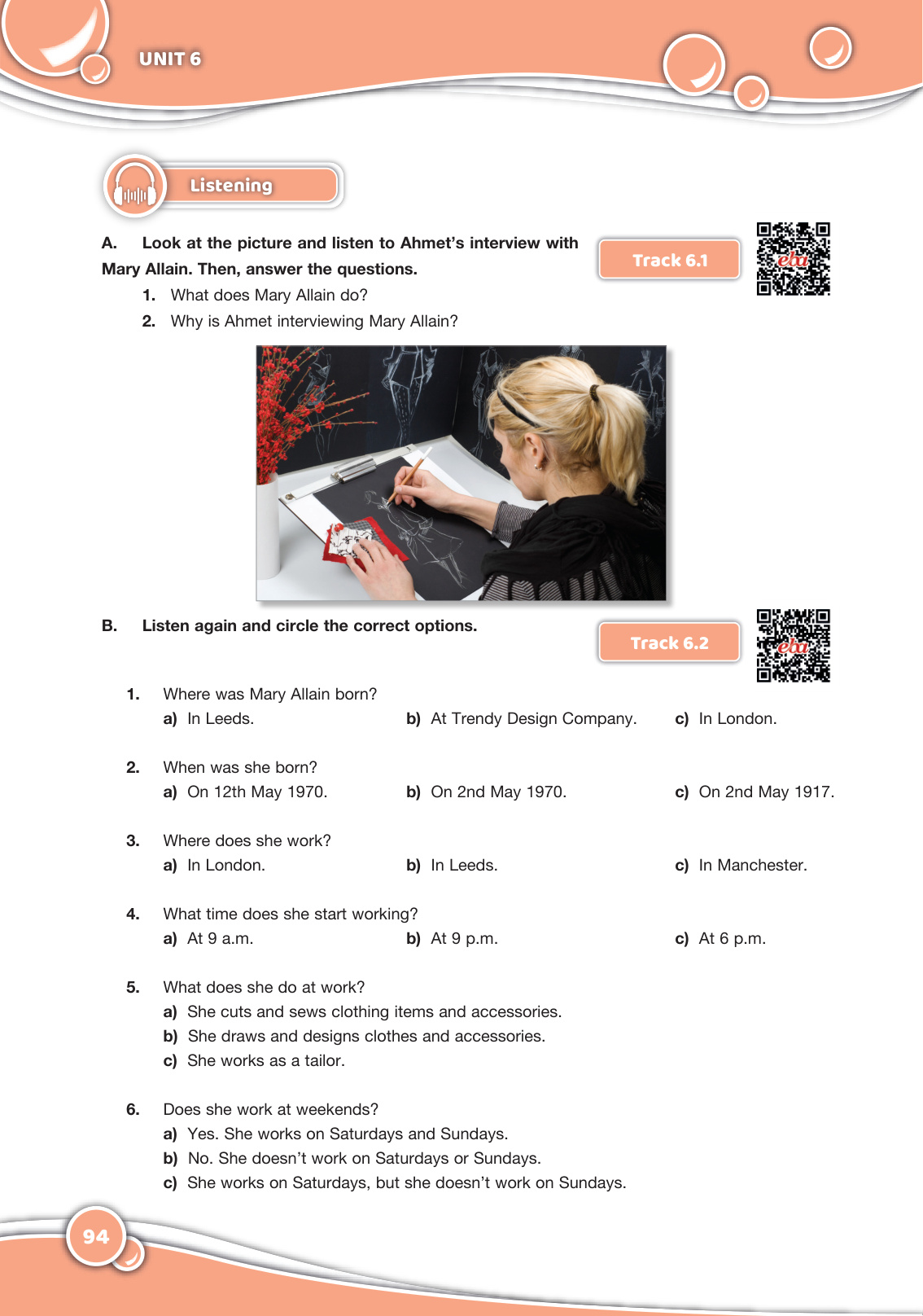 UNIT 6

Listening

A. Look at the picture and listen to Ahmet's interview with Mary Allain. Then, answer the questions.

Track 6.1

eba

1. What does Mary Allain do?
2. Why is Ahmet interviewing Mary Allain?

B. Listen again and circle the correct options.

Track 6.2

eba

1. Where was Mary Allain born?
a) In Leeds. b) At Trendy Design Company. c) In London.

2. When was she born?
a) On 12th May 1970. b) On 2nd May 1970. c) On 2nd May 1917.

3. Where does she work?
a) In London. b) In Leeds. c) In Manchester.

4. What time does she start working?
a) At 9 a.m. b) At 9 p.m. c) At 6 p.m.

5. What does she do at work?
a) She cuts and sews clothing items and accessories.
b) She draws and designs clothes and accessories.
c) She works as a tailor.

6. Does she work at weekends?
a) Yes. She works on Saturdays and Sundays.
b) No. She doesn't work on Saturdays or Sundays.
c) She works on Saturdays, but she doesn't work on Sundays.

94