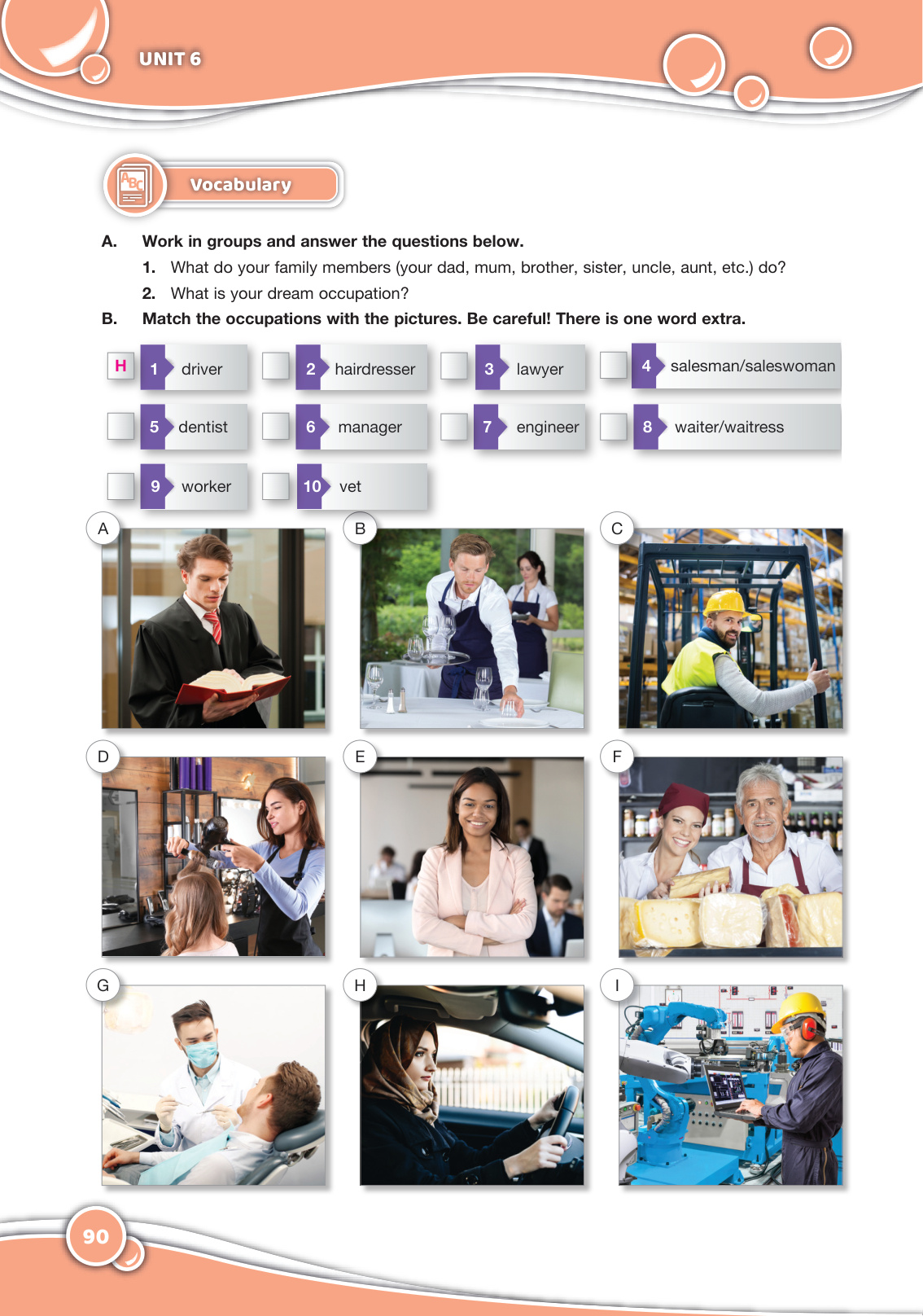 UNIT 6

Vocabulary

A. Work in groups and answer the questions below.

1. What do your family members (your dad, mum, brother, sister, uncle, aunt, etc.) do?

2. What is your dream occupation?

B. Match the occupations with the pictures. Be careful! There is one word extra.

H 1 driver
2 hairdresser
3 lawyer
4 salesman/saleswoman
5 dentist
6 manager
7 engineer
8 waiter/waitress
9 worker
10 vet

A

B

C

D

E

F

G

H

I

90