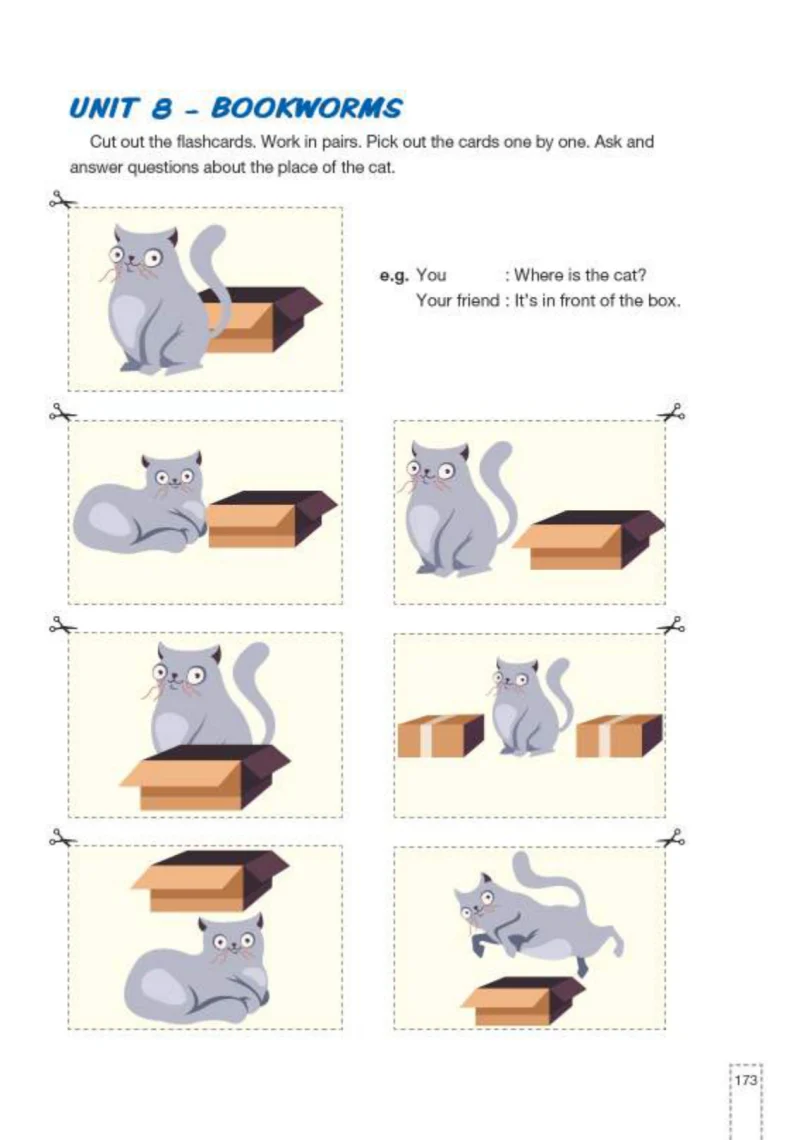 UNIT 8 - BOOKWORMS

Cut out the flashcards. Work in pairs. Pick out the cards one by one. Ask and answer questions about the place of the cat.

e.g. You : Where is the cat?
Your friend : It's in front of the box.

173