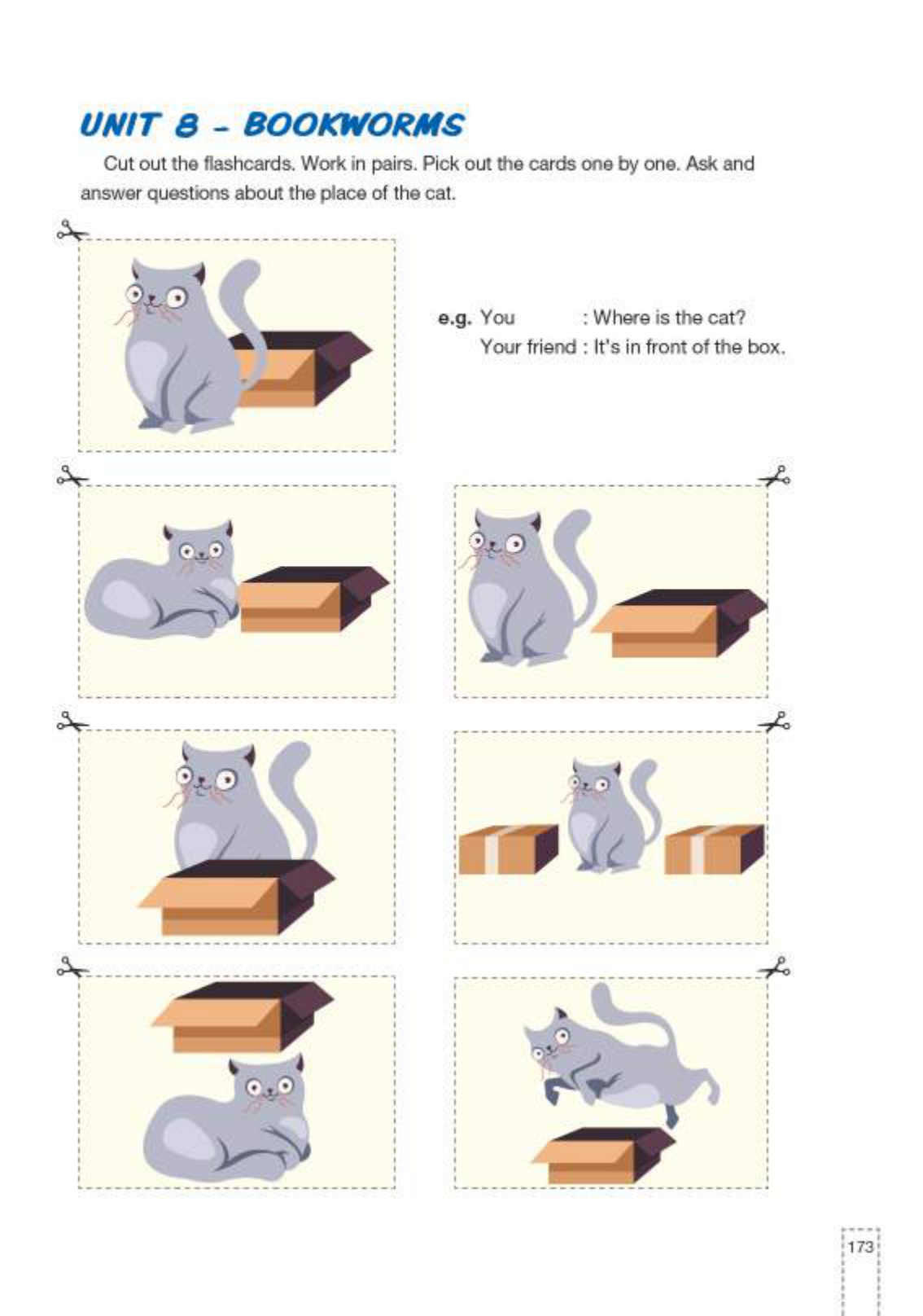 UNIT 8 - BOOKWORMS

Cut out the flashcards. Work in pairs. Pick out the cards one by one. Ask and answer questions about the place of the cat.

e.g. You : Where is the cat?
Your friend : It's in front of the box.

173