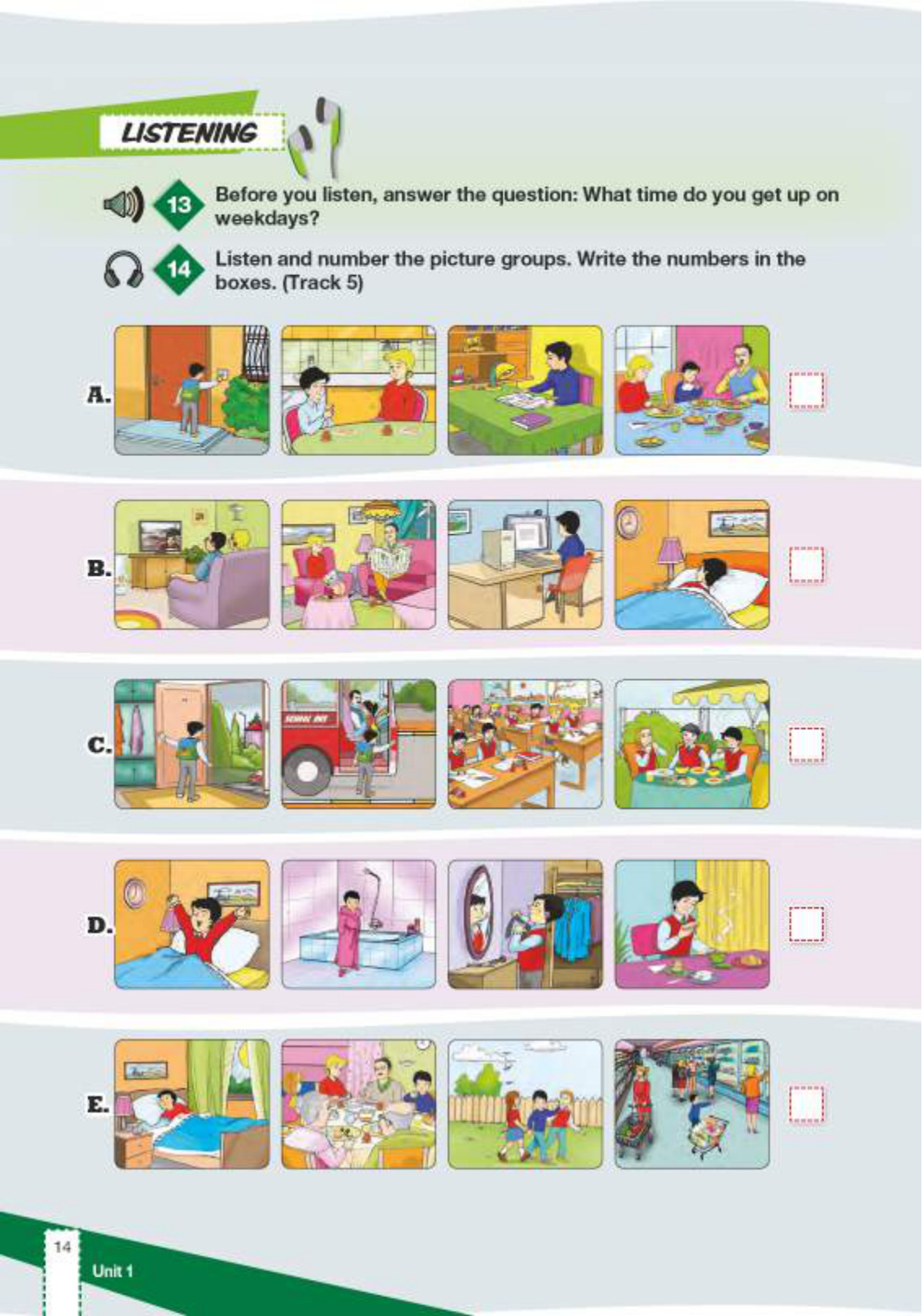 LISTENING

13 Before you listen, answer the question: What time do you get up on weekdays?

14 Listen and number the picture groups. Write the numbers in the boxes. (Track 5)

A.

B.

C.

SCHOOL BUS

D.

E.

14

Unit 1