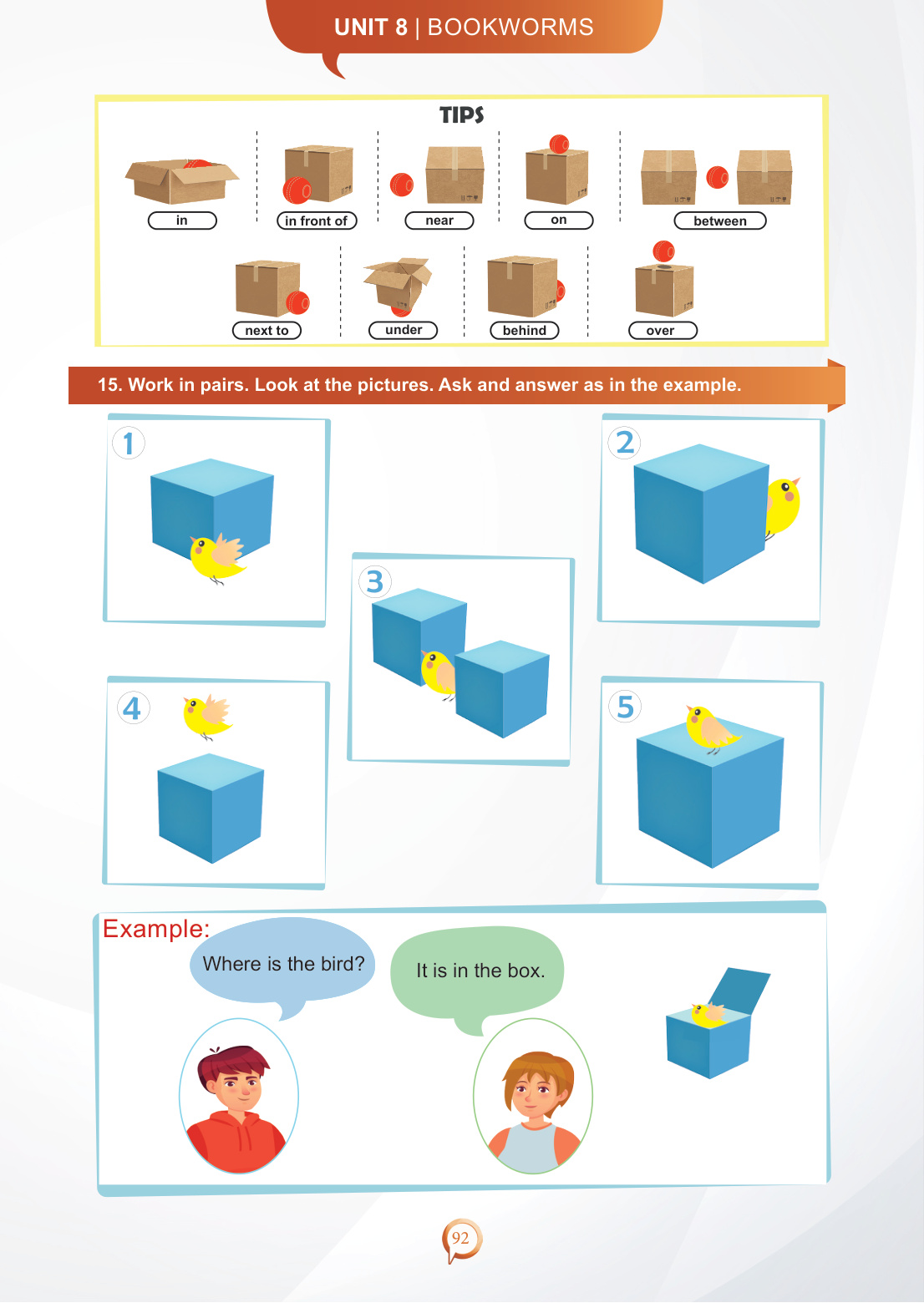 UNIT 8 | BOOKWORMS

TIPS

in

in front of

near

on

between

next to

under

behind

over

15. Work in pairs. Look at the pictures. Ask and answer as in the example.

1

2

3

4

5

Example:

Where is the bird?

It is in the box.

92