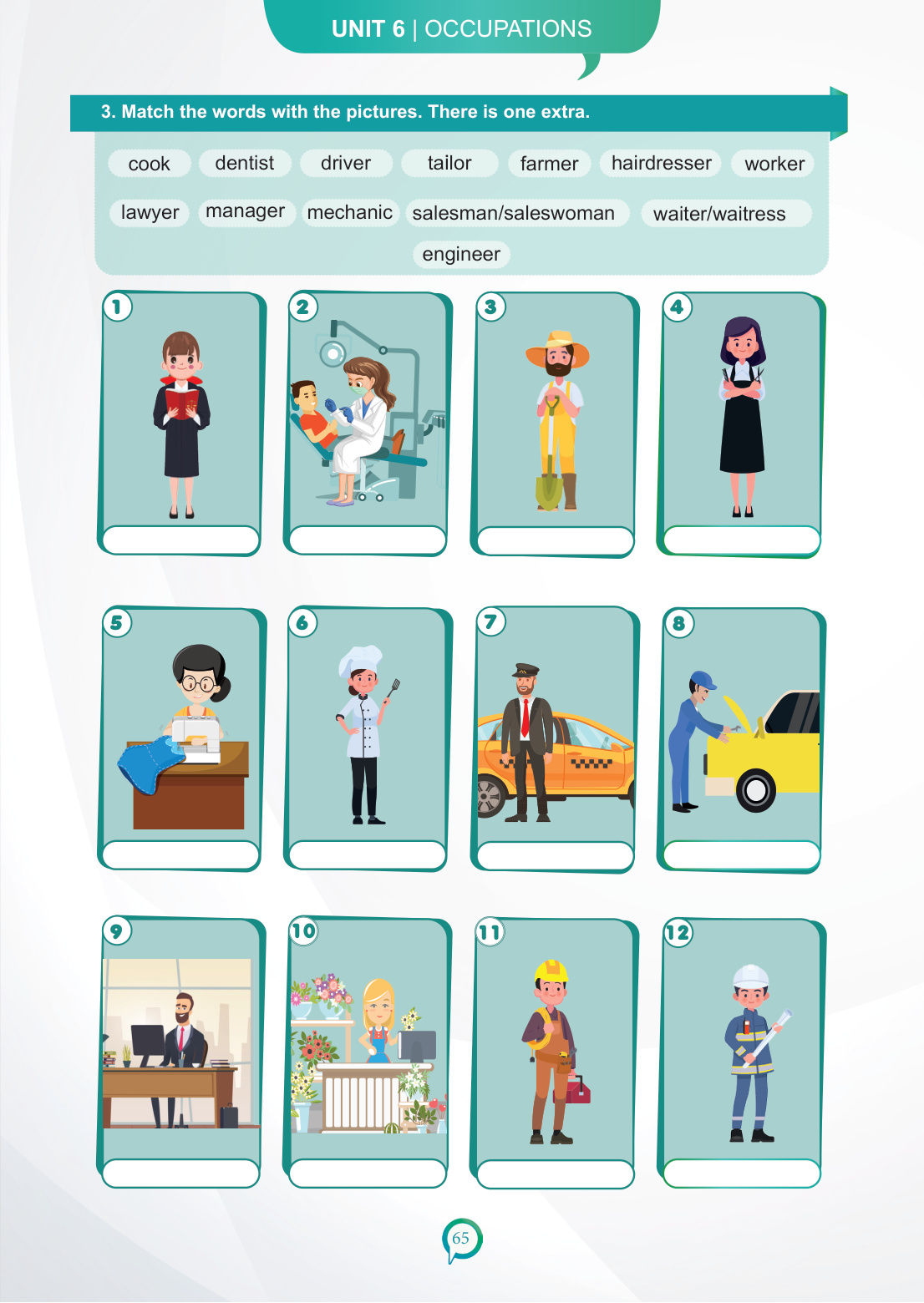 UNIT 6 | OCCUPATIONS

3. Match the words with the pictures. There is one extra.

cook dentist driver tailor farmer hairdresser worker
lawyer manager mechanic salesman/saleswoman waiter/waitress
engineer

1

2

3

4

5

6

7

8

9

10

11

12

65