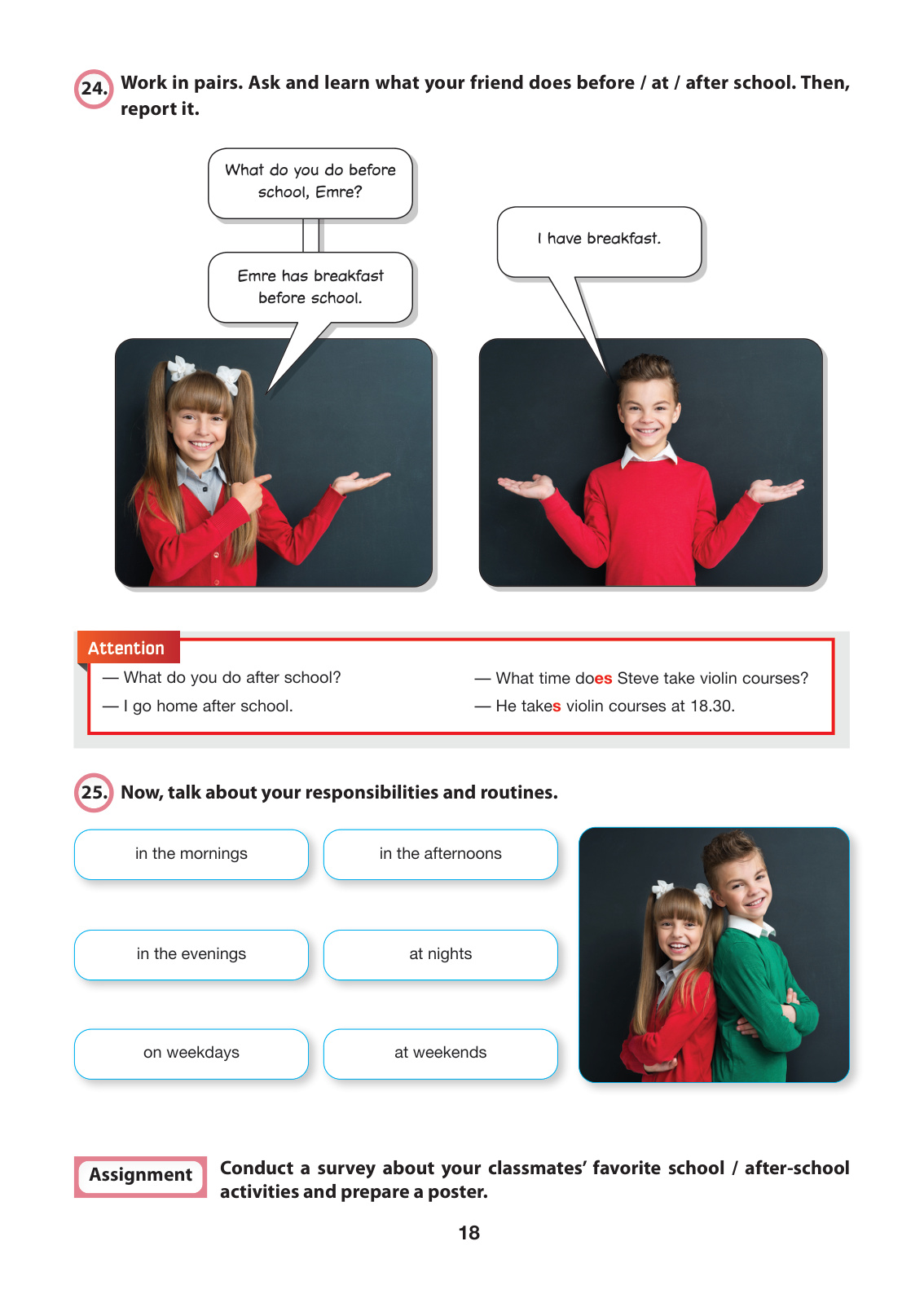 24. Work in pairs. Ask and learn what your friend does before / at / after school. Then, report it.

What do you do before school, Emre?

Emre has breakfast before school.

I have breakfast.

Attention

— What do you do after school?

— I go home after school.

— What time does Steve take violin courses?

— He takes violin courses at 18.30.

25. Now, talk about your responsibilities and routines.

in the mornings

in the afternoons

in the evenings

at nights

on weekdays

at weekends

Assignment

Conduct a survey about your classmates' favorite school / after-school activities and prepare a poster.

18