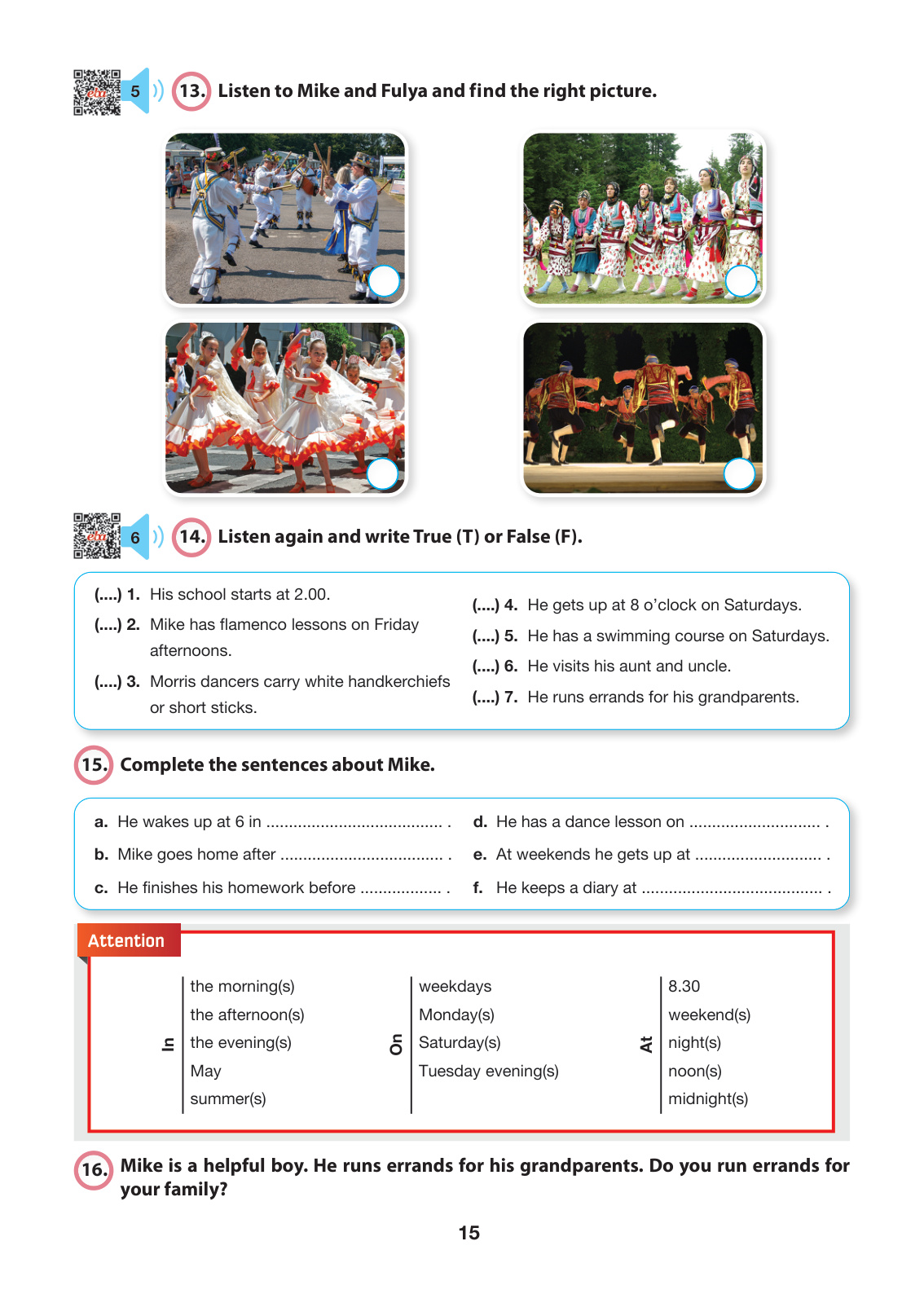 5 13. Listen to Mike and Fulya and find the right picture.

6 14. Listen again and write True (T) or False (F).

(....) 1. His school starts at 2.00.
(....) 2. Mike has flamenco lessons on Friday afternoons.
(....) 3. Morris dancers carry white handkerchiefs or short sticks.

(....) 4. He gets up at 8 o'clock on Saturdays.
(....) 5. He has a swimming course on Saturdays.
(....) 6. He visits his aunt and uncle.
(....) 7. He runs errands for his grandparents.

15. Complete the sentences about Mike.

a. He wakes up at 6 in ...................................... .
b. Mike goes home after ................................... .
c. He finishes his homework before ................. .

d. He has a dance lesson on ............................ .
e. At weekends he gets up at ........................... .
f. He keeps a diary at ....................................... .

Attention

In
the morning(s)
the afternoon(s)
the evening(s)
May
summer(s)

On
weekdays
Monday(s)
Saturday(s)
Tuesday evening(s)

At
8.30
weekend(s)
night(s)
noon(s)
midnight(s)

16. Mike is a helpful boy. He runs errands for his grandparents. Do you run errands for your family?

15