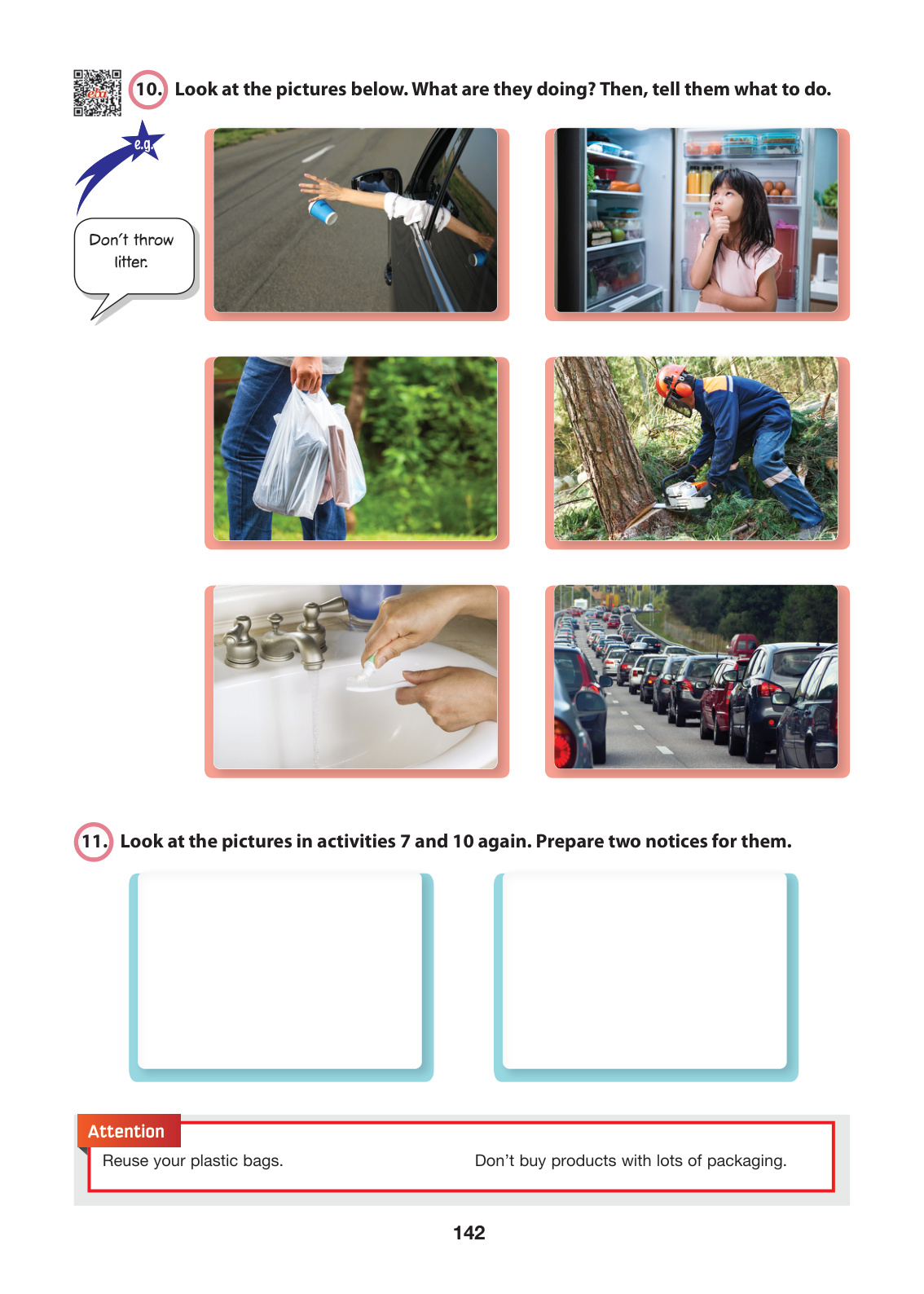 10. Look at the pictures below. What are they doing? Then, tell them what to do.

e.g.

Don't throw litter.

11. Look at the pictures in activities 7 and 10 again. Prepare two notices for them.

Attention

Reuse your plastic bags.

Don't buy products with lots of packaging.

142