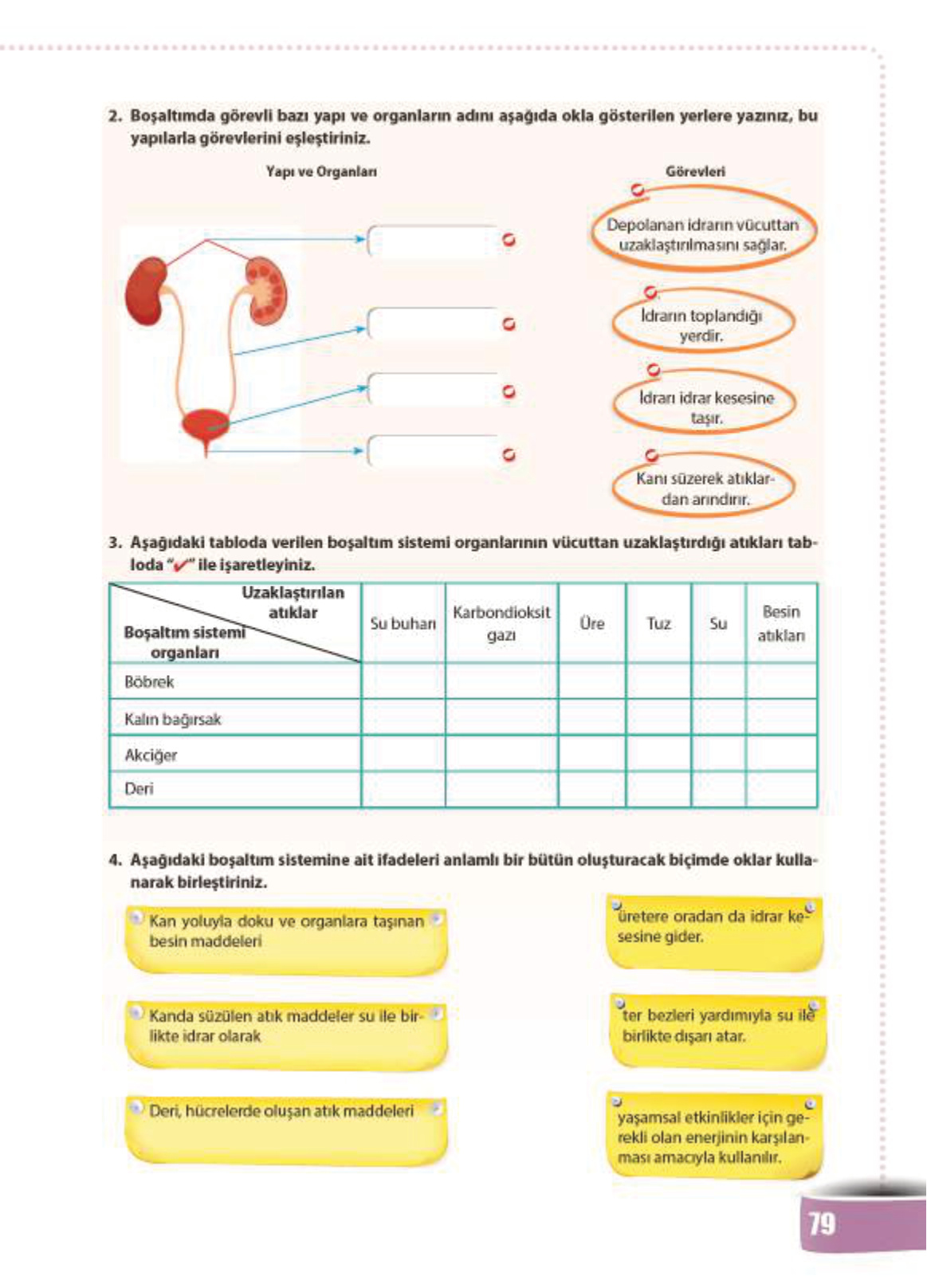 2. Boşaltımda görevli bazı yapı ve organların adını aşağıda okla gösterilen yerlere yazınız, bu yapılarla görevlerini eşleştiriniz.

Yapı ve Organları

Görevleri

Depolanan idrarın vücuttan uzaklaştırılmasını sağlar.

İdrarın toplandığı yerdir.

İdrarı idrar kesesine taşır.

Kanı süzerek atıklardan arındırır.

3. Aşağıdaki tabloda verilen boşaltım sistemi organlarının vücuttan uzaklaştırdığı atıkları tabloda "✓" ile işaretleyiniz.

| Uzaklaştırılan atıklar / Boşaltım sistemi organları | Su buharı | Karbondioksit gazı | Üre | Tuz | Su | Besin atıkları |
|---|---|---|---|---|---|---|
| Böbrek | | | | | | |
| Kalın bağırsak | | | | | | |
| Akciğer | | | | | | |
| Deri | | | | | | |

4. Aşağıdaki boşaltım sistemine ait ifadeleri anlamlı bir bütün oluşturacak biçimde oklar kullanarak birleştiriniz.

Kan yoluyla doku ve organlara taşınan besin maddeleri

Kanda süzülen atık maddeler su ile birlikte idrar olarak

Deri, hücrelerde oluşan atık maddeleri

üretere oradan da idrar kesesine gider.

ter bezleri yardımıyla su ile birlikte dışarı atar.

yaşamsal etkinlikler için gerekli olan enerjinin karşılanması amacıyla kullanılır.

79