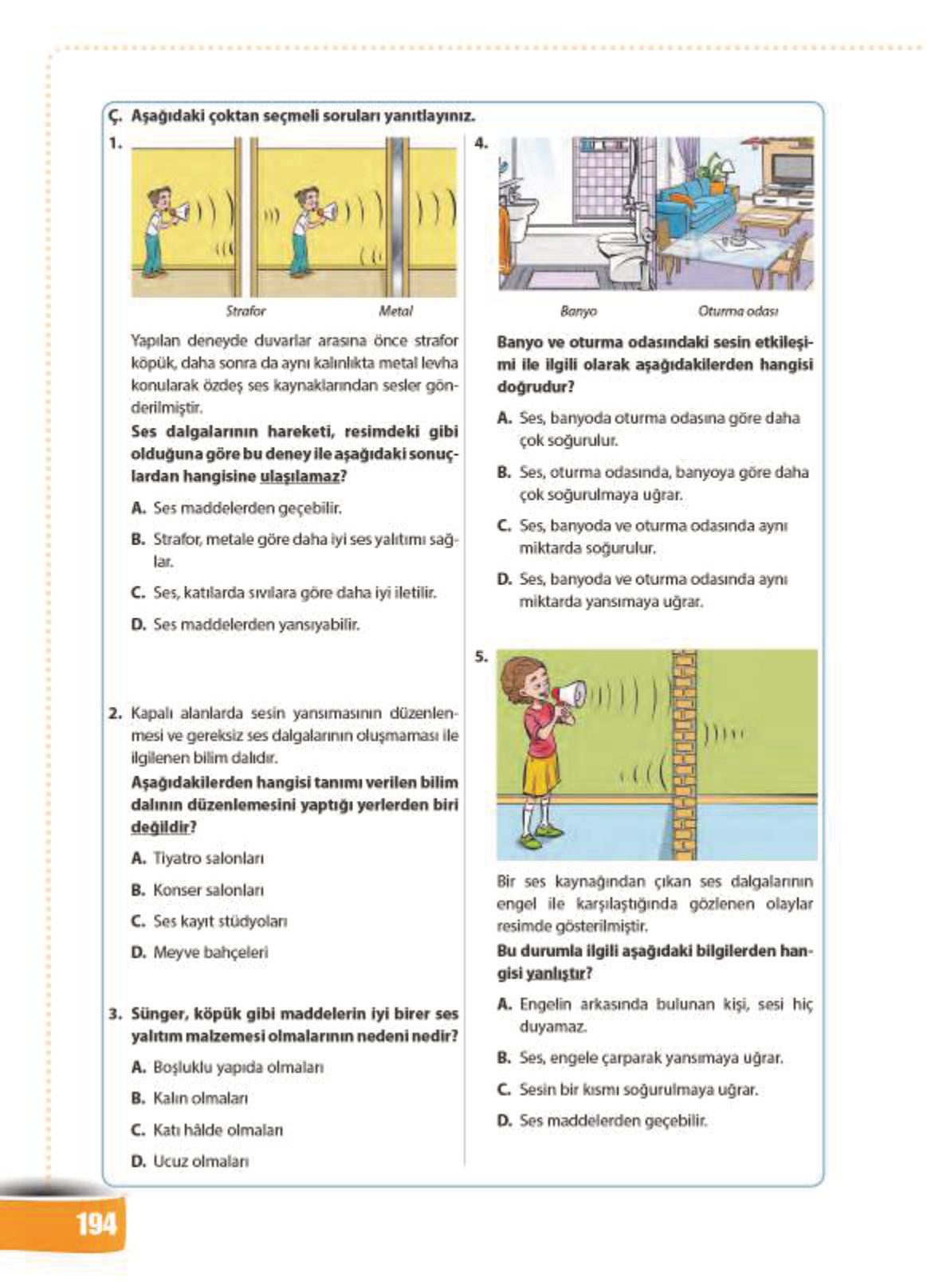 Ç. Aşağıdaki çoktan seçmeli soruları yanıtlayınız.

1.

Strafor Metal

Yapılan deneyde duvarlar arasına önce strafor köpük, daha sonra da aynı kalınlıkta metal levha konularak özdeş ses kaynaklarından sesler gönderilmiştir.

Ses dalgalarının hareketi, resimdeki gibi olduğuna göre bu deney ile aşağıdaki sonuçlardan hangisine ulaşılamaz?

A. Ses maddelerden geçebilir.

B. Strafor, metale göre daha iyi ses yalıtımı sağlar.

C. Ses, katılarda sıvılara göre daha iyi iletilir.

D. Ses maddelerden yansıyabilir.

2. Kapalı alanlarda sesin yansımasının düzenlenmesi ve gereksiz ses dalgalarının oluşmaması ile ilgilenen bilim dalıdır.

Aşağıdakilerden hangisi tanımı verilen bilim dalının düzenlemesini yaptığı yerlerden biri değildir?

A. Tiyatro salonları

B. Konser salonları

C. Ses kayıt stüdyoları

D. Meyve bahçeleri

3. Sünger, köpük gibi maddelerin iyi birer ses yalıtım malzemesi olmalarının nedeni nedir?

A. Boşluklu yapıda olmaları

B. Kalın olmaları

C. Katı hâlde olmaları

D. Ucuz olmaları

4.

Banyo Oturma odası

Banyo ve oturma odasındaki sesin etkileşimi ile ilgili olarak aşağıdakilerden hangisi doğrudur?

A. Ses, banyoda oturma odasına göre daha çok soğurulur.

B. Ses, oturma odasında, banyoya göre daha çok soğurulmaya uğrar.

C. Ses, banyoda ve oturma odasında aynı miktarda soğurulur.

D. Ses, banyoda ve oturma odasında aynı miktarda yansımaya uğrar.

5.

Bir ses kaynağından çıkan ses dalgalarının engel ile karşılaştığında gözlenen olaylar resimde gösterilmiştir.

Bu durumla ilgili aşağıdaki bilgilerden hangisi yanlıştır?

A. Engelin arkasında bulunan kişi, sesi hiç duyamaz.

B. Ses, engele çarparak yansımaya uğrar.

C. Sesin bir kısmı soğurulmaya uğrar.

D. Ses maddelerden geçebilir.

194