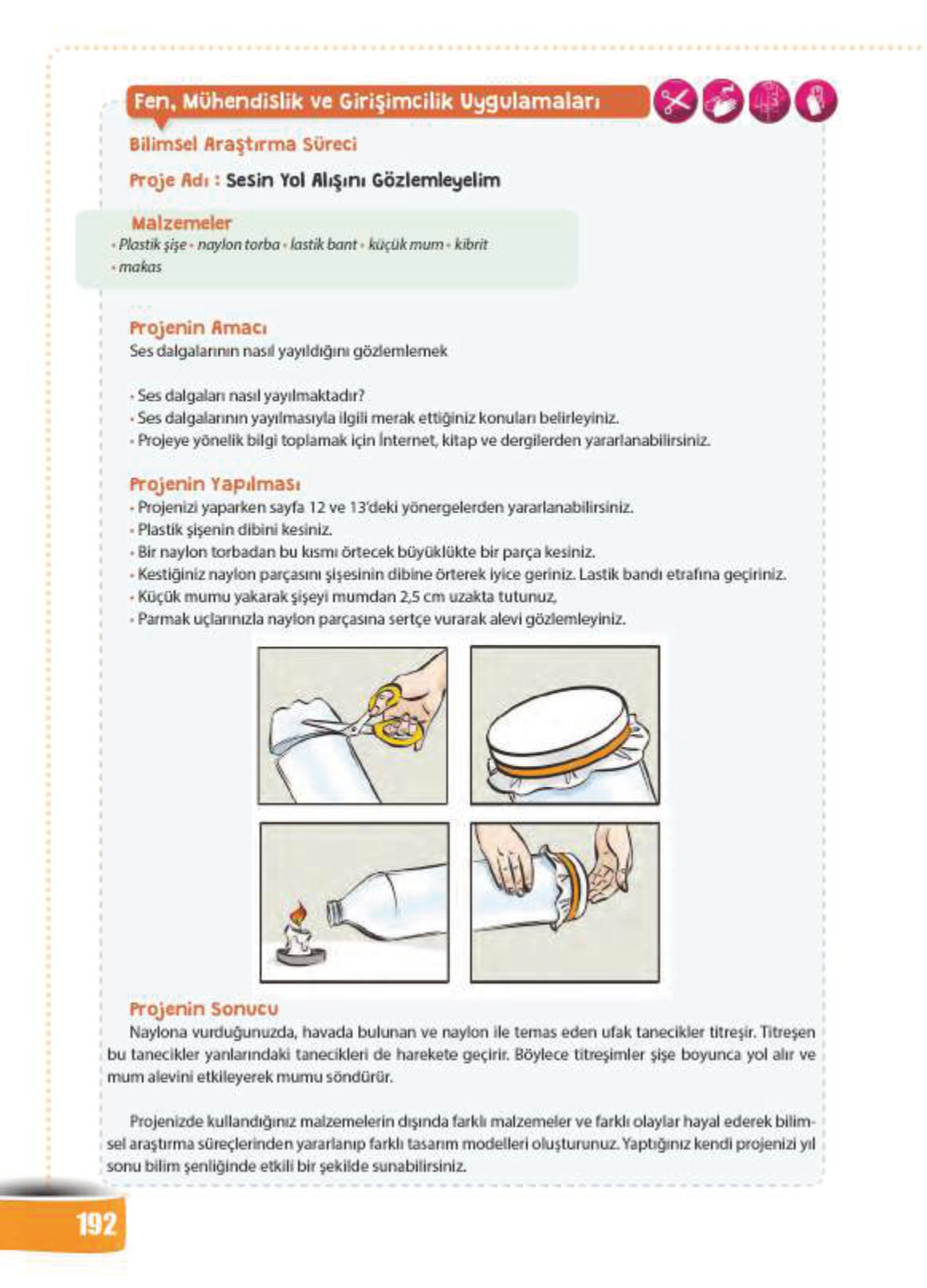 Fen, Mühendislik ve Girişimcilik Uygulamaları

Bilimsel Araştırma Süreci

Proje Adı : Sesin Yol Alışını Gözlemleyelim

Malzemeler
• Plastik şişe • naylon torba • lastik bant • küçük mum • kibrit
• makas

Projenin Amacı
Ses dalgalarının nasıl yayıldığını gözlemlemek

• Ses dalgaları nasıl yayılmaktadır?
• Ses dalgalarının yayılmasıyla ilgili merak ettiğiniz konuları belirleyiniz.
• Projeye yönelik bilgi toplamak için İnternet, kitap ve dergilerden yararlanabilirsiniz.

Projenin Yapılması
• Projenizi yaparken sayfa 12 ve 13'deki yönergelerden yararlanabilirsiniz.
• Plastik şişenin dibini kesiniz.
• Bir naylon torbadan bu kısmı örtecek büyüklükte bir parça kesiniz.
• Kestiğiniz naylon parçasını şişesinin dibine örterek iyice geriniz. Lastik bandı etrafına geçiriniz.
• Küçük mumu yakarak şişeyi mumdan 2,5 cm uzakta tutunuz,
• Parmak uçlarınızla naylon parçasına sertçe vurarak alevi gözlemleyiniz.

Projenin Sonucu
Naylona vurduğunuzda, havada bulunan ve naylon ile temas eden ufak tanecikler titreşir. Titreşen bu tanecikler yanlarındaki tanecikleri de harekete geçirir. Böylece titreşimler şişe boyunca yol alır ve mum alevini etkileyerek mumu söndürür.

Projenizde kullandığınız malzemelerin dışında farklı malzemeler ve farklı olaylar hayal ederek bilimsel araştırma süreçlerinden yararlanıp farklı tasarım modelleri oluşturunuz. Yaptığınız kendi projenizi yıl sonu bilim şenliğinde etkili bir şekilde sunabilirsiniz.

192