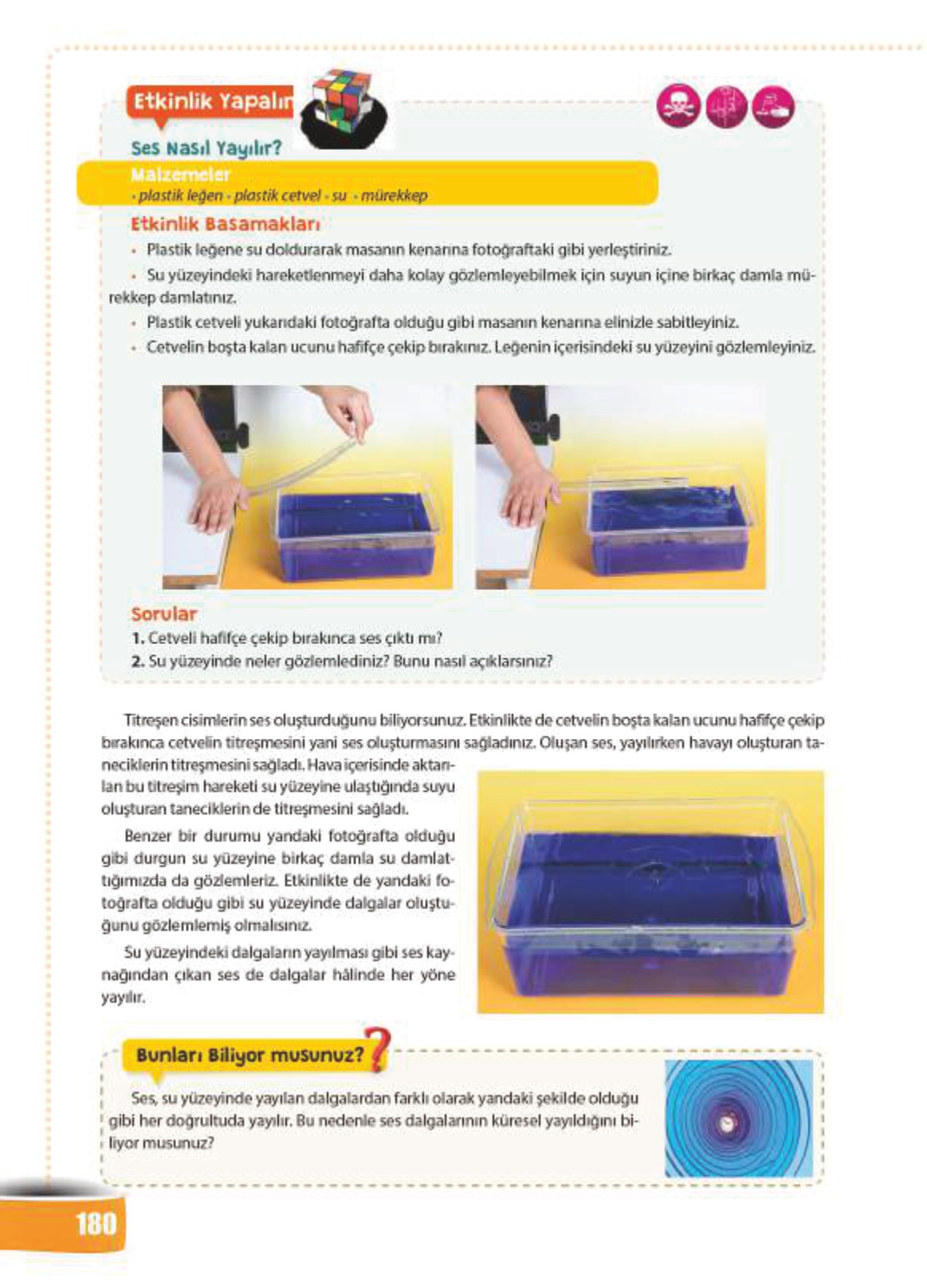 Etkinlik Yapalım

Ses Nasıl Yayılır?

Malzemeler
• plastik leğen • plastik cetvel • su • mürekkep

Etkinlik Basamakları
• Plastik leğene su doldurarak masanın kenarına fotoğraftaki gibi yerleştiriniz.
• Su yüzeyindeki hareketlenmeyi daha kolay gözlemleyebilmek için suyun içine birkaç damla mürekkep damlatınız.
• Plastik cetveli yukarıdaki fotoğrafta olduğu gibi masanın kenarına elinizle sabitleyiniz.
• Cetvelin boşta kalan ucunu hafifçe çekip bırakınız. Leğenin içerisindeki su yüzeyini gözlemleyiniz.

Sorular
1. Cetveli hafifçe çekip bırakınca ses çıktı mı?
2. Su yüzeyinde neler gözlemlediniz? Bunu nasıl açıklarsınız?

Titreşen cisimlerin ses oluşturduğunu biliyorsunuz. Etkinlikte de cetvelin boşta kalan ucunu hafifçe çekip bırakınca cetvelin titreşmesini yani ses oluşturmasını sağladınız. Oluşan ses, yayılırken havayı oluşturan taneciklerin titreşmesini sağladı. Hava içerisinde aktarılan bu titreşim hareketi su yüzeyine ulaştığında suyu oluşturan taneciklerin de titreşmesini sağladı.

Benzer bir durumu yandaki fotoğrafta olduğu gibi durgun su yüzeyine birkaç damla su damlattığımızda da gözlemleriz. Etkinlikte de yandaki fotoğrafta olduğu gibi su yüzeyinde dalgalar oluştuğunu gözlemlemiş olmalısınız.

Su yüzeyindeki dalgaların yayılması gibi ses kaynağından çıkan ses de dalgalar hâlinde her yöne yayılır.

Bunları Biliyor musunuz?

Ses, su yüzeyinde yayılan dalgalardan farklı olarak yandaki şekilde olduğu gibi her doğrultuda yayılır. Bu nedenle ses dalgalarının küresel yayıldığını biliyor musunuz?

180