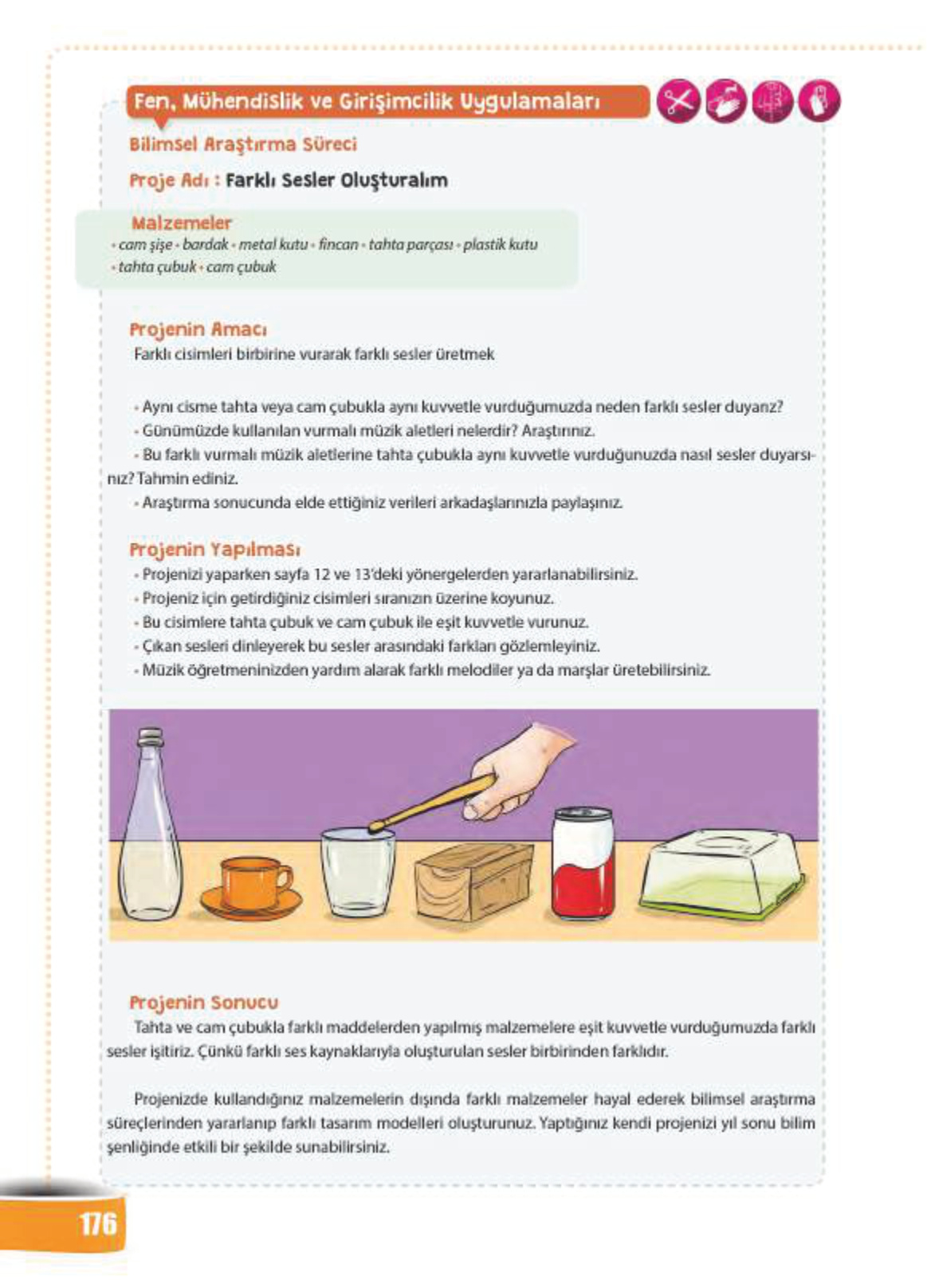 Fen, Mühendislik ve Girişimcilik Uygulamaları

Bilimsel Araştırma Süreci

Proje Adı : Farklı Sesler Oluşturalım

Malzemeler
• cam şişe • bardak • metal kutu • fincan • tahta parçası • plastik kutu • tahta çubuk • cam çubuk

Projenin Amacı
Farklı cisimleri birbirine vurarak farklı sesler üretmek

• Aynı cisme tahta veya cam çubukla aynı kuvvetle vurduğumuzda neden farklı sesler duyarız?
• Günümüzde kullanılan vurmalı müzik aletleri nelerdir? Araştırınız.
• Bu farklı vurmalı müzik aletlerine tahta çubukla aynı kuvvetle vurduğunuzda nasıl sesler duyarsınız? Tahmin ediniz.
• Araştırma sonucunda elde ettiğiniz verileri arkadaşlarınızla paylaşınız.

Projenin Yapılması
• Projenizi yaparken sayfa 12 ve 13'deki yönergelerden yararlanabilirsiniz.
• Projeniz için getirdiğiniz cisimleri sıranızın üzerine koyunuz.
• Bu cisimlere tahta çubuk ve cam çubuk ile eşit kuvvetle vurunuz.
• Çıkan sesleri dinleyerek bu sesler arasındaki farkları gözlemleyiniz.
• Müzik öğretmeninizden yardım alarak farklı melodiler ya da marşlar üretebilirsiniz.

Projenin Sonucu
Tahta ve cam çubukla farklı maddelerden yapılmış malzemelere eşit kuvvetle vurduğumuzda farklı sesler işitiriz. Çünkü farklı ses kaynaklarıyla oluşturulan sesler birbirinden farklıdır.

Projenizde kullandığınız malzemelerin dışında farklı malzemeler hayal ederek bilimsel araştırma süreçlerinden yararlanıp farklı tasarım modelleri oluşturunuz. Yaptığınız kendi projenizi yıl sonu bilim şenliğinde etkili bir şekilde sunabilirsiniz.

176