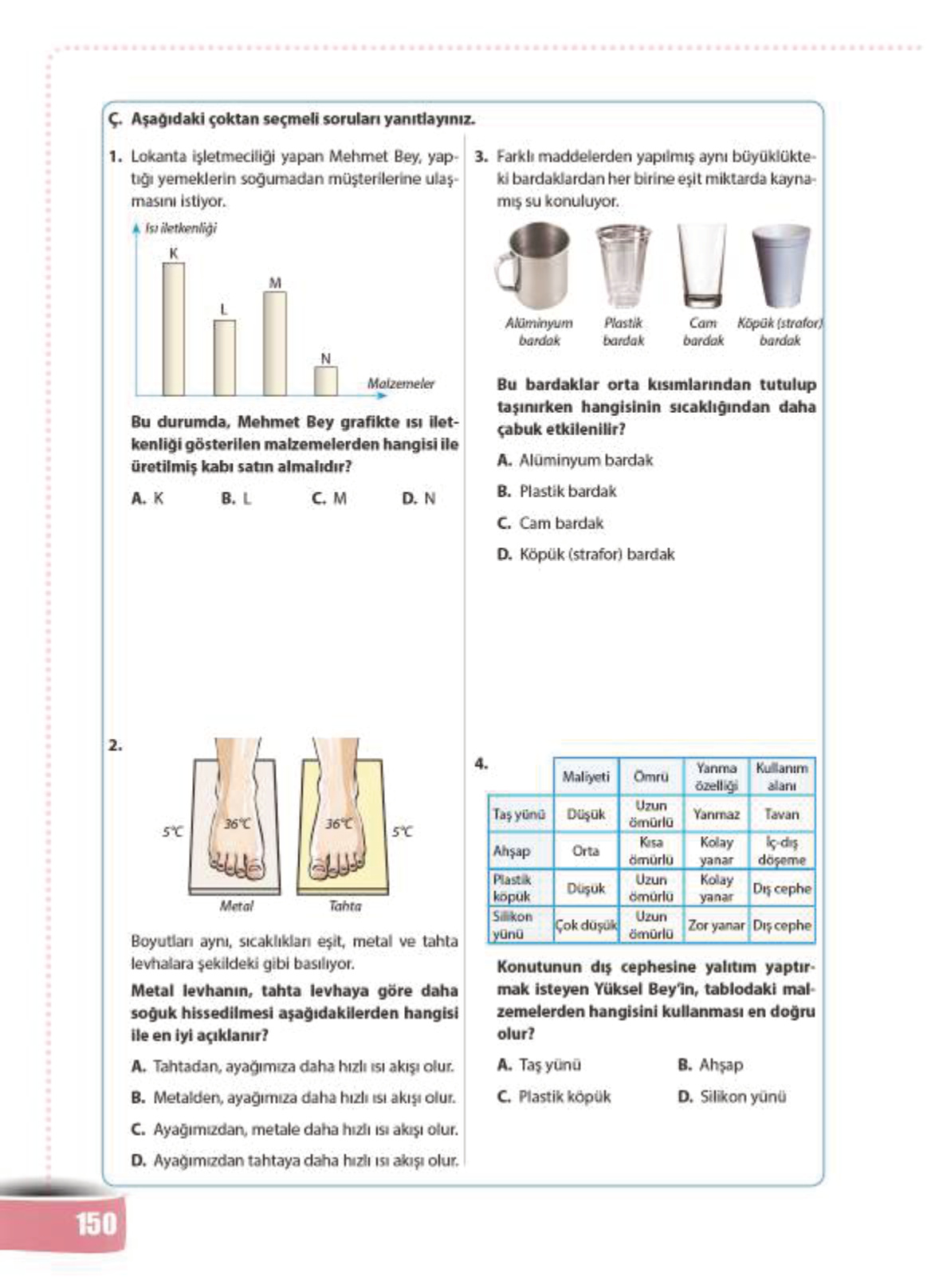 Ç. Aşağıdaki çoktan seçmeli soruları yanıtlayınız.

1. Lokanta işletmeciliği yapan Mehmet Bey, yaptığı yemeklerin soğumadan müşterilerine ulaşmasını istiyor.

Isı iletkenliği
K
L
M
N
Malzemeler

Bu durumda, Mehmet Bey grafikte ısı iletkenliği gösterilen malzemelerden hangisi ile üretilmiş kabı satın almalıdır?

A. K B. L C. M D. N

2.

5°C
36°C
36°C
5°C
Metal
Tahta

Boyutları aynı, sıcaklıkları eşit, metal ve tahta levhalara şekildeki gibi basılıyor.

Metal levhanın, tahta levhaya göre daha soğuk hissedilmesi aşağıdakilerden hangisi ile en iyi açıklanır?

A. Tahtadan, ayağımıza daha hızlı ısı akışı olur.

B. Metalden, ayağımıza daha hızlı ısı akışı olur.

C. Ayağımızdan, metale daha hızlı ısı akışı olur.

D. Ayağımızdan tahtaya daha hızlı ısı akışı olur.

3. Farklı maddelerden yapılmış aynı büyüklükteki bardaklardan her birine eşit miktarda kaynamış su konuluyor.

Alüminyum bardak
Plastik bardak
Cam bardak
Köpük (strafor) bardak

Bu bardaklar orta kısımlarından tutulup taşınırken hangisinin sıcaklığından daha çabuk etkilenilir?

A. Alüminyum bardak

B. Plastik bardak

C. Cam bardak

D. Köpük (strafor) bardak

4.

| | Maliyeti | Ömrü | Yanma özelliği | Kullanım alanı |
|---|---|---|---|---|
| Taş yünü | Düşük | Uzun ömürlü | Yanmaz | Tavan |
| Ahşap | Orta | Kısa ömürlü | Kolay yanar | İç-dış döşeme |
| Plastik köpük | Düşük | Uzun ömürlü | Kolay yanar | Dış cephe |
| Silikon yünü | Çok düşük | Uzun ömürlü | Zor yanar | Dış cephe |

Konutunun dış cephesine yalıtım yaptırmak isteyen Yüksel Bey'in, tablodaki malzemelerden hangisini kullanması en doğru olur?

A. Taş yünü B. Ahşap

C. Plastik köpük D. Silikon yünü

150