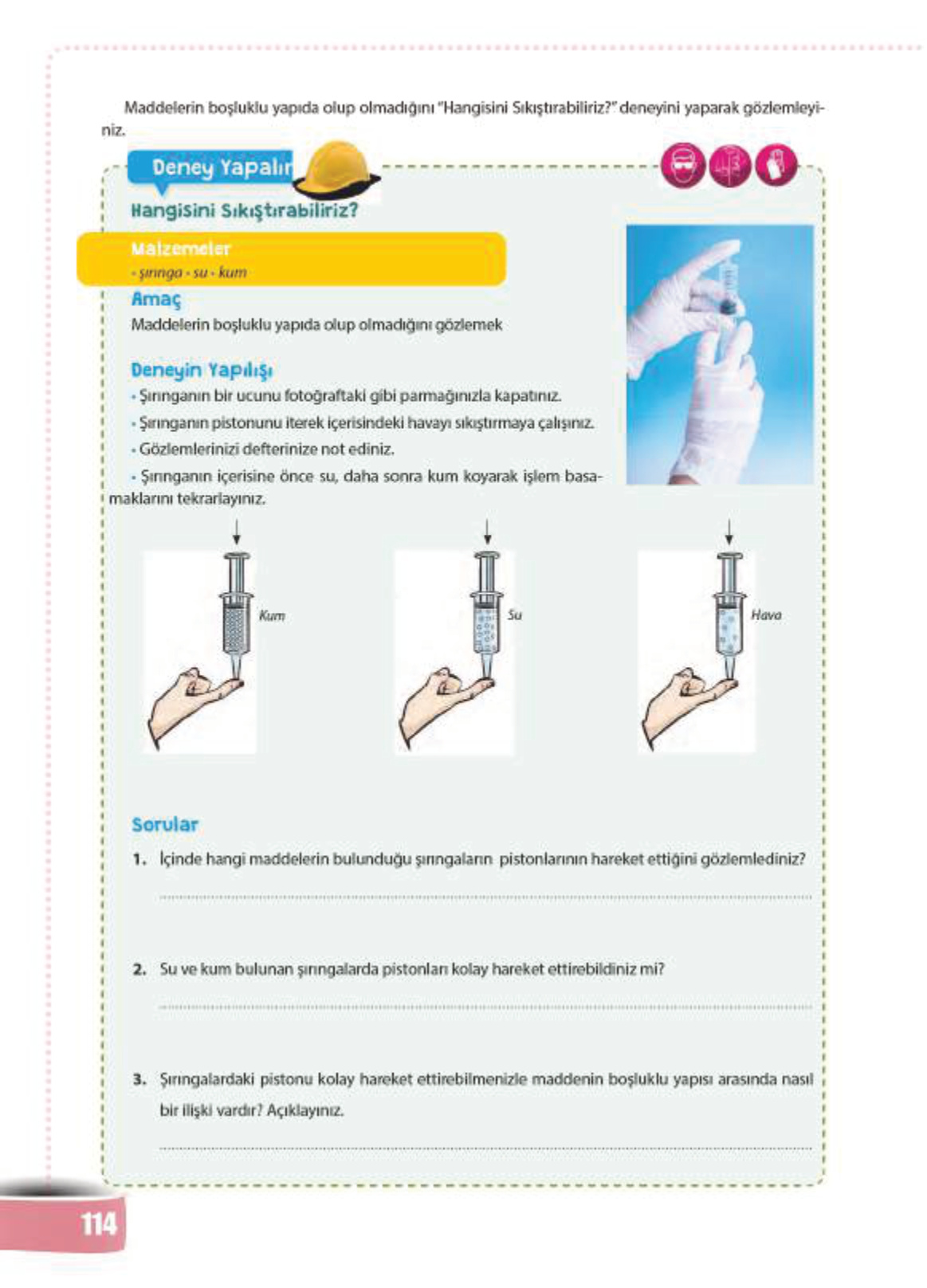 Maddelerin boşluklu yapıda olup olmadığını "Hangisini Sıkıştırabiliriz?" deneyini yaparak gözlemleyiniz.

Deney Yapalım

Hangisini Sıkıştırabiliriz?

Malzemeler
• şırınga • su • kum

Amaç
Maddelerin boşluklu yapıda olup olmadığını gözlemek

Deneyin Yapılışı
• Şırınganın bir ucunu fotoğraftaki gibi parmağınızla kapatınız.
• Şırınganın pistonunu iterek içerisindeki havayı sıkıştırmaya çalışınız.
• Gözlemlerinizi defterinize not ediniz.
• Şırınganın içerisine önce su, daha sonra kum koyarak işlem basamaklarını tekrarlayınız.

Kum

Su

Hava

Sorular
1. İçinde hangi maddelerin bulunduğu şırıngaların pistonlarının hareket ettiğini gözlemlediniz?

2. Su ve kum bulunan şırıngalarda pistonları kolay hareket ettirebildiniz mi?

3. Şırıngalardaki pistonu kolay hareket ettirebilmenizle maddenin boşluklu yapısı arasında nasıl bir ilişki vardır? Açıklayınız.

114