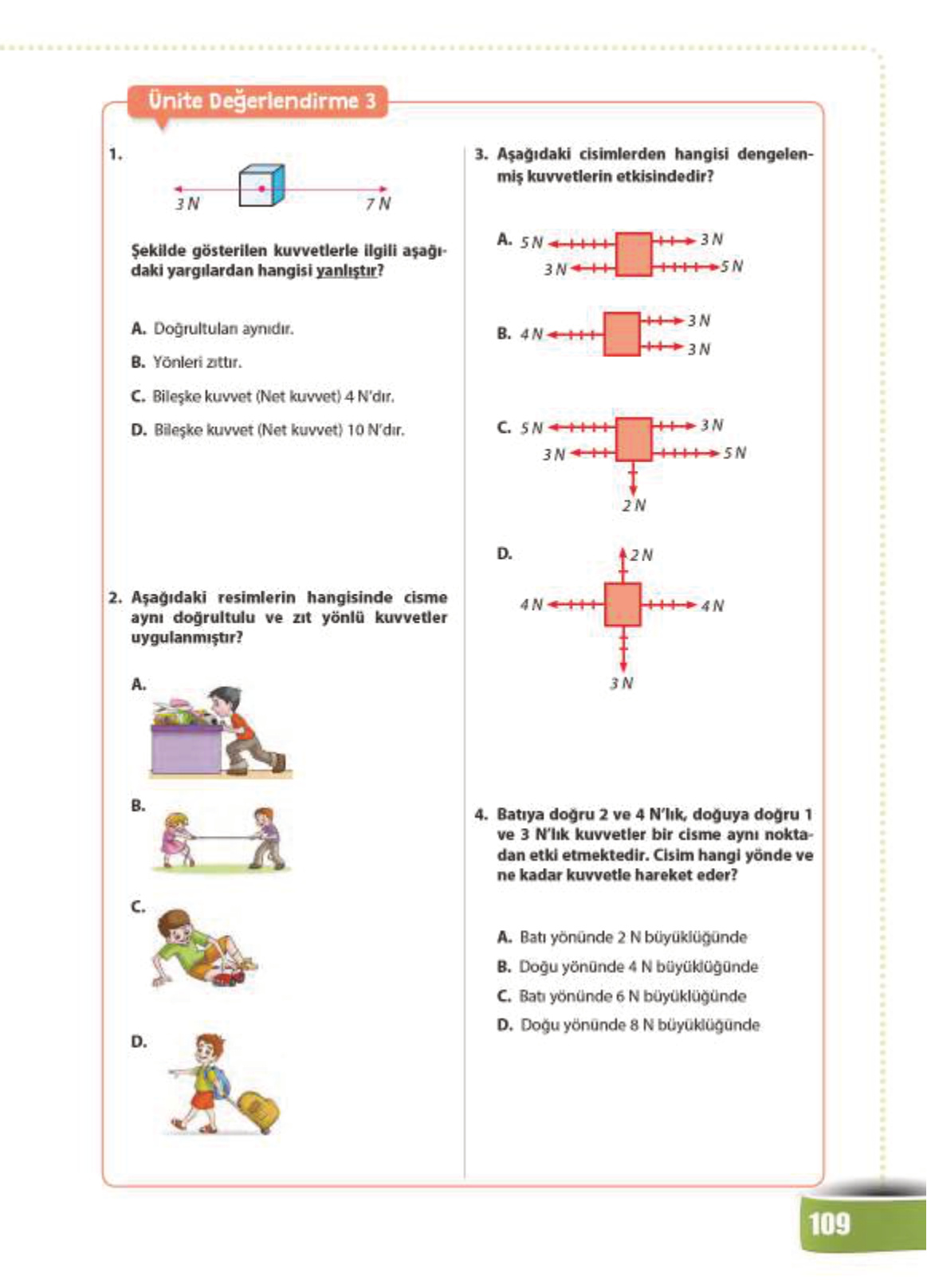 Ünite Değerlendirme 3

1.

3 N

7 N

Şekilde gösterilen kuvvetlerle ilgili aşağıdaki yargılardan hangisi yanlıştır?

A. Doğrultuları aynıdır.

B. Yönleri zıttır.

C. Bileşke kuvvet (Net kuvvet) 4 N'dır.

D. Bileşke kuvvet (Net kuvvet) 10 N'dır.

2. Aşağıdaki resimlerin hangisinde cisme aynı doğrultulu ve zıt yönlü kuvvetler uygulanmıştır?

A.

B.

C.

D.

3. Aşağıdaki cisimlerden hangisi dengelenmiş kuvvetlerin etkisindedir?

A. 5 N 3 N 3 N 5 N

B. 4 N 3 N 3 N

C. 5 N 3 N 3 N 5 N 2 N

D. 2 N 4 N 4 N 3 N

4. Batıya doğru 2 ve 4 N'lık, doğuya doğru 1 ve 3 N'lık kuvvetler bir cisme aynı noktadan etki etmektedir. Cisim hangi yönde ve ne kadar kuvvetle hareket eder?

A. Batı yönünde 2 N büyüklüğünde

B. Doğu yönünde 4 N büyüklüğünde

C. Batı yönünde 6 N büyüklüğünde

D. Doğu yönünde 8 N büyüklüğünde

109