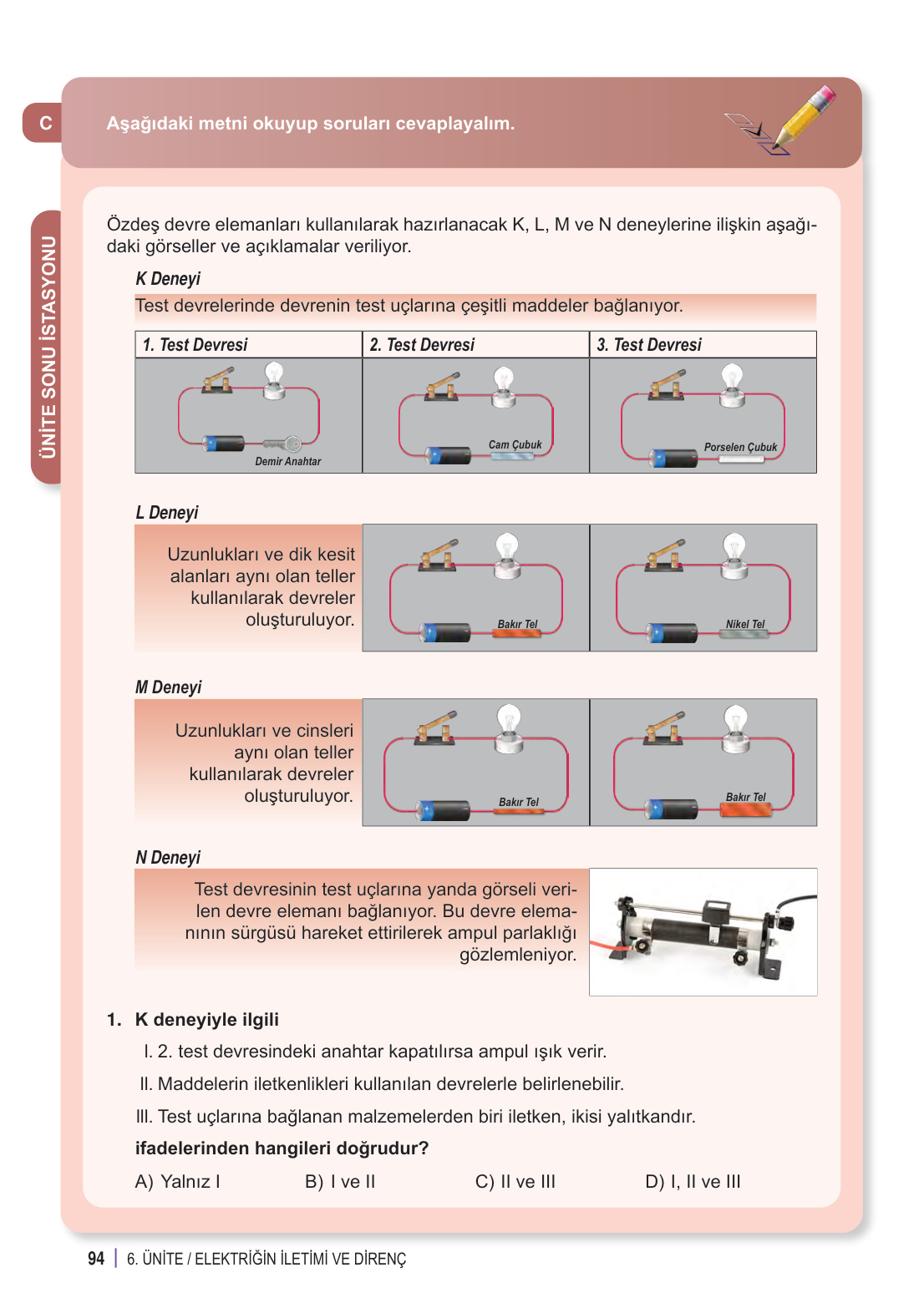 C

Aşağıdaki metni okuyup soruları cevaplayalım.

ÜNİTE SONU İSTASYONU

Özdeş devre elemanları kullanılarak hazırlanacak K, L, M ve N deneylerine ilişkin aşağıdaki görseller ve açıklamalar veriliyor.

K Deneyi

Test devrelerinde devrenin test uçlarına çeşitli maddeler bağlanıyor.

| 1. Test Devresi | 2. Test Devresi | 3. Test Devresi |
|---|---|---|
| Demir Anahtar | Cam Çubuk | Porselen Çubuk |

L Deneyi

Uzunlukları ve dik kesit alanları aynı olan teller kullanılarak devreler oluşturuluyor.

Bakır Tel

Nikel Tel

M Deneyi

Uzunlukları ve cinsleri aynı olan teller kullanılarak devreler oluşturuluyor.

Bakır Tel

Bakır Tel

N Deneyi

Test devresinin test uçlarına yanda görseli verilen devre elemanı bağlanıyor. Bu devre elemanının sürgüsü hareket ettirilerek ampul parlaklığı gözlemleniyor.

1. K deneyiyle ilgili

I. 2. test devresindeki anahtar kapatılırsa ampul ışık verir.

II. Maddelerin iletkenlikleri kullanılan devrelerle belirlenebilir.

III. Test uçlarına bağlanan malzemelerden biri iletken, ikisi yalıtkandır.

ifadelerinden hangileri doğrudur?

A) Yalnız I B) I ve II C) II ve III D) I, II ve III

94 | 6. ÜNİTE / ELEKTRİĞİN İLETİMİ VE DİRENÇ